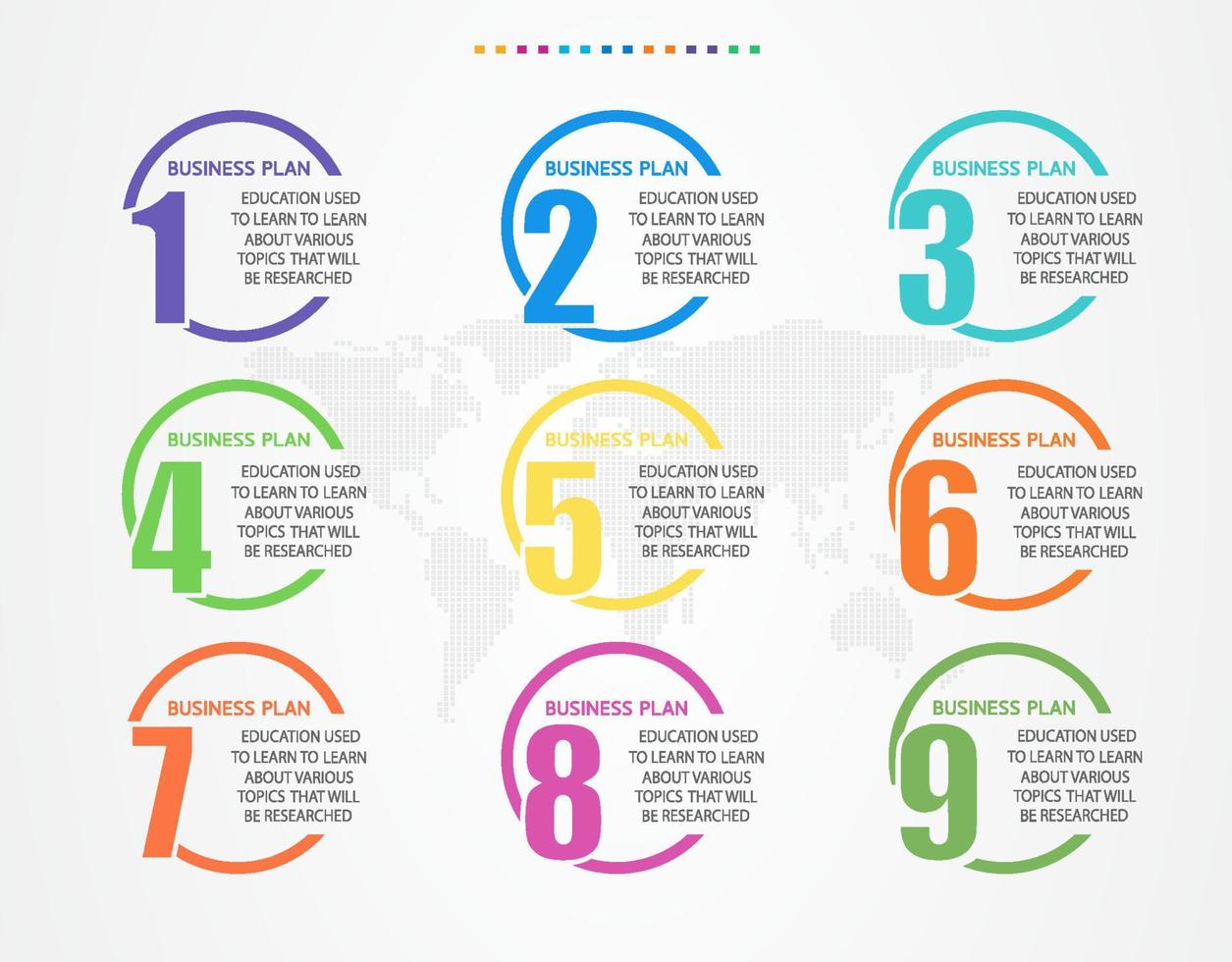 BUSINESS PLAN
1
EDUCATION USED TO LEARN TO LEARN ABOUT VARIOUS TOPICS THAT WILL BE RESEARCHED

BUSINESS PLAN
2
EDUCATION USED TO LEARN TO LEARN ABOUT VARIOUS TOPICS THAT WILL BE RESEARCHED

BUSINESS PLAN
3
EDUCATION USED TO LEARN TO LEARN ABOUT VARIOUS TOPICS THAT WILL BE RESEARCHED

BUSINESS PLAN
4
EDUCATION USED TO LEARN TO LEARN ABOUT VARIOUS TOPICS THAT WILL BE RESEARCHED

BUSINESS PLAN
5
EDUCATION USED TO LEARN TO LEARN ABOUT VARIOUS TOPICS THAT WILL BE RESEARCHED

BUSINESS PLAN
6
EDUCATION USED TO LEARN TO LEARN ABOUT VARIOUS TOPICS THAT WILL BE RESEARCHED

BUSINESS PLAN
7
EDUCATION USED TO LEARN TO LEARN ABOUT VARIOUS TOPICS THAT WILL BE RESEARCHED

BUSINESS PLAN
8
EDUCATION USED TO LEARN TO LEARN ABOUT VARIOUS TOPICS THAT WILL BE RESEARCHED

BUSINESS PLAN
9
EDUCATION USED TO LEARN TO LEARN ABOUT VARIOUS TOPICS THAT WILL BE RESEARCHED