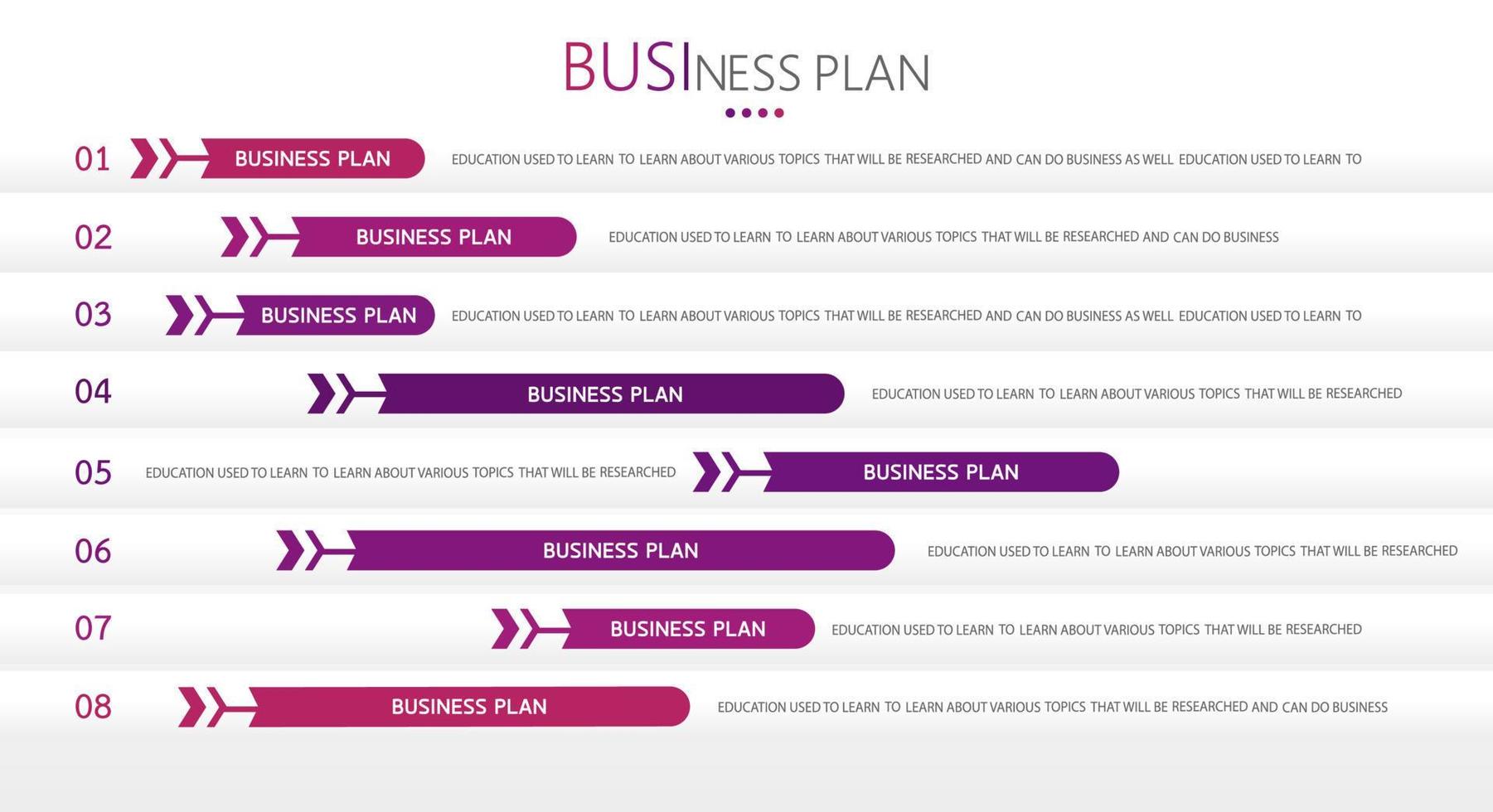 BUSINESS PLAN

01 BUSINESS PLAN EDUCATION USED TO LEARN TO LEARN ABOUT VARIOUS TOPICS THAT WILL BE RESEARCHED AND CAN DO BUSINESS AS WELL EDUCATION USED TO LEARN TO

02 BUSINESS PLAN EDUCATION USED TO LEARN TO LEARN ABOUT VARIOUS TOPICS THAT WILL BE RESEARCHED AND CAN DO BUSINESS

03 BUSINESS PLAN EDUCATION USED TO LEARN TO LEARN ABOUT VARIOUS TOPICS THAT WILL BE RESEARCHED AND CAN DO BUSINESS AS WELL EDUCATION USED TO LEARN TO

04 BUSINESS PLAN EDUCATION USED TO LEARN TO LEARN ABOUT VARIOUS TOPICS THAT WILL BE RESEARCHED

05 EDUCATION USED TO LEARN TO LEARN ABOUT VARIOUS TOPICS THAT WILL BE RESEARCHED BUSINESS PLAN

06 BUSINESS PLAN EDUCATION USED TO LEARN TO LEARN ABOUT VARIOUS TOPICS THAT WILL BE RESEARCHED

07 BUSINESS PLAN EDUCATION USED TO LEARN TO LEARN ABOUT VARIOUS TOPICS THAT WILL BE RESEARCHED

08 BUSINESS PLAN EDUCATION USED TO LEARN TO LEARN ABOUT VARIOUS TOPICS THAT WILL BE RESEARCHED AND CAN DO BUSINESS