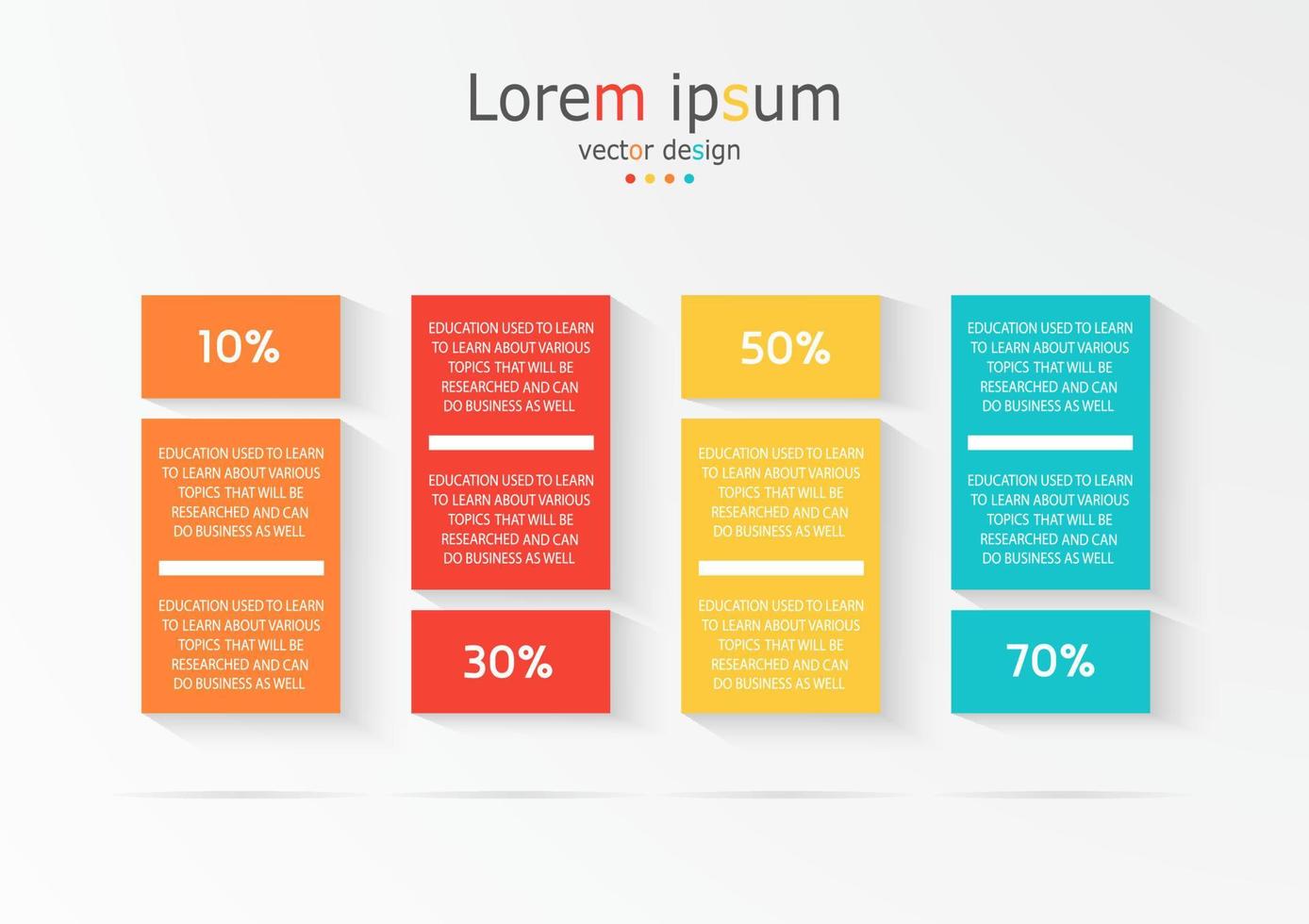 Lorem ipsum

vector design

10%

EDUCATION USED TO LEARN TO LEARN ABOUT VARIOUS TOPICS THAT WILL BE RESEARCHED AND CAN DO BUSINESS AS WELL

EDUCATION USED TO LEARN TO LEARN ABOUT VARIOUS TOPICS THAT WILL BE RESEARCHED AND CAN DO BUSINESS AS WELL

EDUCATION USED TO LEARN TO LEARN ABOUT VARIOUS TOPICS THAT WILL BE RESEARCHED AND CAN DO BUSINESS AS WELL

EDUCATION USED TO LEARN TO LEARN ABOUT VARIOUS TOPICS THAT WILL BE RESEARCHED AND CAN DO BUSINESS AS WELL

30%

50%

EDUCATION USED TO LEARN TO LEARN ABOUT VARIOUS TOPICS THAT WILL BE RESEARCHED AND CAN DO BUSINESS AS WELL

EDUCATION USED TO LEARN TO LEARN ABOUT VARIOUS TOPICS THAT WILL BE RESEARCHED AND CAN DO BUSINESS AS WELL

EDUCATION USED TO LEARN TO LEARN ABOUT VARIOUS TOPICS THAT WILL BE RESEARCHED AND CAN DO BUSINESS AS WELL

EDUCATION USED TO LEARN TO LEARN ABOUT VARIOUS TOPICS THAT WILL BE RESEARCHED AND CAN DO BUSINESS AS WELL

70%