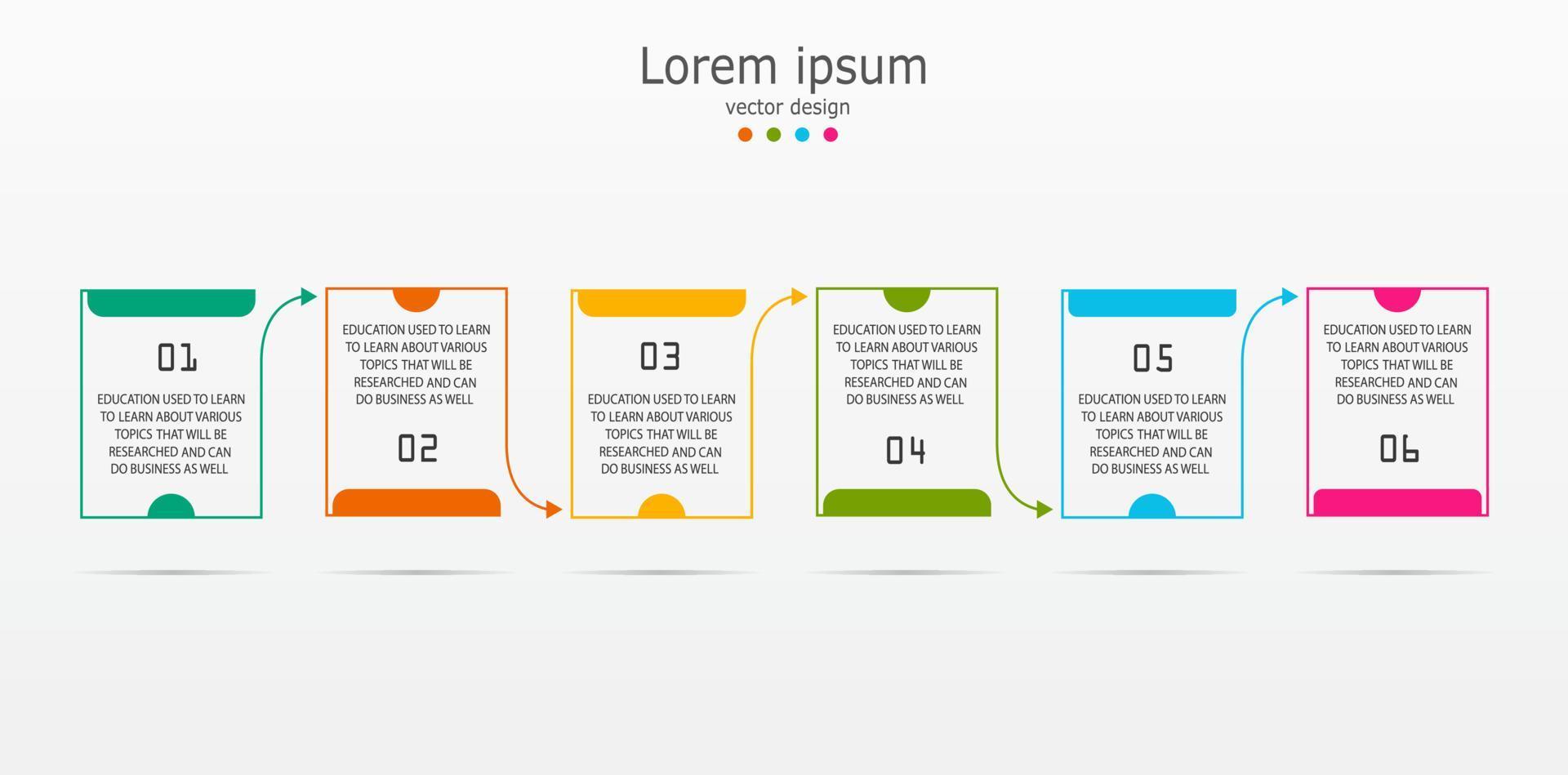 Lorem ipsum

vector design

01

EDUCATION USED TO LEARN TO LEARN ABOUT VARIOUS TOPICS THAT WILL BE RESEARCHED AND CAN DO BUSINESS AS WELL

EDUCATION USED TO LEARN TO LEARN ABOUT VARIOUS TOPICS THAT WILL BE RESEARCHED AND CAN DO BUSINESS AS WELL

02

03

EDUCATION USED TO LEARN TO LEARN ABOUT VARIOUS TOPICS THAT WILL BE RESEARCHED AND CAN DO BUSINESS AS WELL

EDUCATION USED TO LEARN TO LEARN ABOUT VARIOUS TOPICS THAT WILL BE RESEARCHED AND CAN DO BUSINESS AS WELL

04

05

EDUCATION USED TO LEARN TO LEARN ABOUT VARIOUS TOPICS THAT WILL BE RESEARCHED AND CAN DO BUSINESS AS WELL

EDUCATION USED TO LEARN TO LEARN ABOUT VARIOUS TOPICS THAT WILL BE RESEARCHED AND CAN DO BUSINESS AS WELL

06