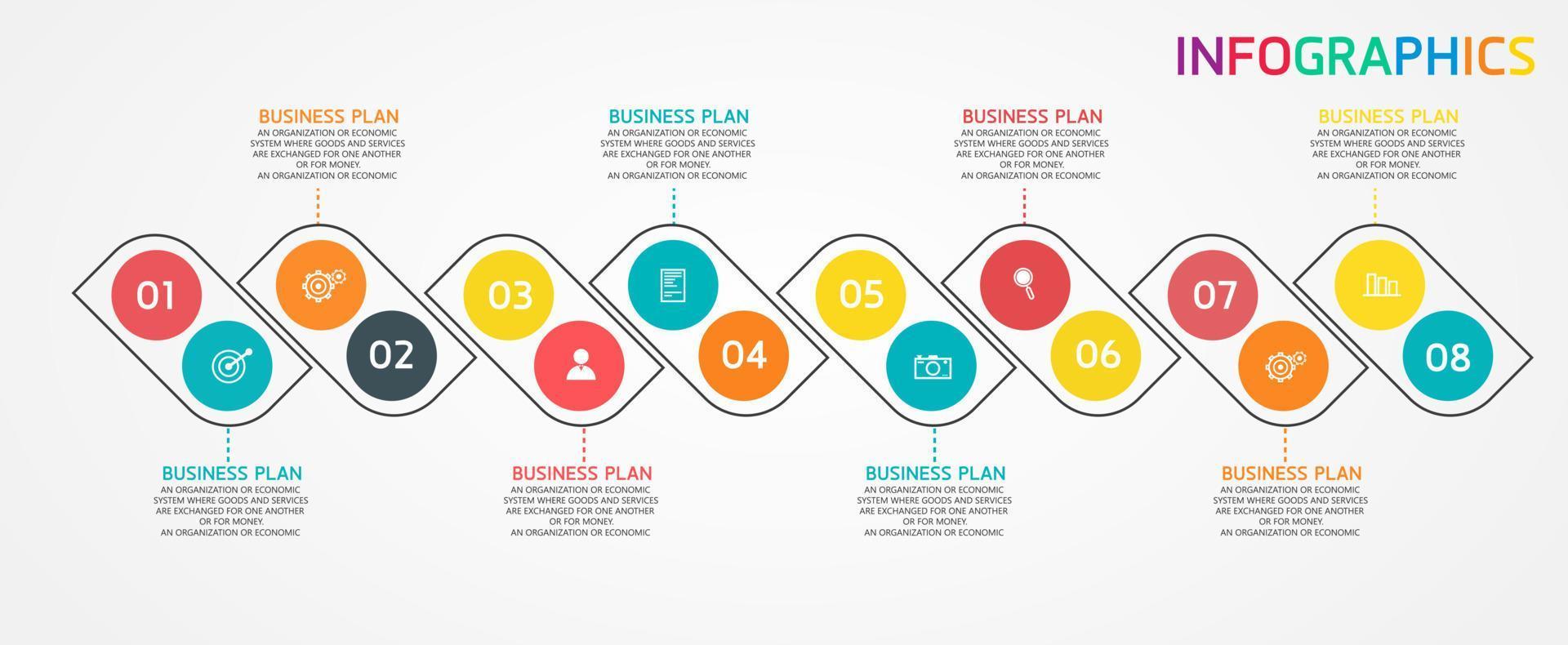 INFOGRAPHICS

BUSINESS PLAN
AN ORGANIZATION OR ECONOMIC SYSTEM WHERE GOODS AND SERVICES ARE EXCHANGED FOR ONE ANOTHER OR FOR MONEY. AN ORGANIZATION OR ECONOMIC

BUSINESS PLAN
AN ORGANIZATION OR ECONOMIC SYSTEM WHERE GOODS AND SERVICES ARE EXCHANGED FOR ONE ANOTHER OR FOR MONEY. AN ORGANIZATION OR ECONOMIC

BUSINESS PLAN
AN ORGANIZATION OR ECONOMIC SYSTEM WHERE GOODS AND SERVICES ARE EXCHANGED FOR ONE ANOTHER OR FOR MONEY. AN ORGANIZATION OR ECONOMIC

BUSINESS PLAN
AN ORGANIZATION OR ECONOMIC SYSTEM WHERE GOODS AND SERVICES ARE EXCHANGED FOR ONE ANOTHER OR FOR MONEY. AN ORGANIZATION OR ECONOMIC

01

02

03

04

05

06

07

08

BUSINESS PLAN
AN ORGANIZATION OR ECONOMIC SYSTEM WHERE GOODS AND SERVICES ARE EXCHANGED FOR ONE ANOTHER OR FOR MONEY. AN ORGANIZATION OR ECONOMIC

BUSINESS PLAN
AN ORGANIZATION OR ECONOMIC SYSTEM WHERE GOODS AND SERVICES ARE EXCHANGED FOR ONE ANOTHER OR FOR MONEY. AN ORGANIZATION OR ECONOMIC

BUSINESS PLAN
AN ORGANIZATION OR ECONOMIC SYSTEM WHERE GOODS AND SERVICES ARE EXCHANGED FOR ONE ANOTHER OR FOR MONEY. AN ORGANIZATION OR ECONOMIC

BUSINESS PLAN
AN ORGANIZATION OR ECONOMIC SYSTEM WHERE GOODS AND SERVICES ARE EXCHANGED FOR ONE ANOTHER OR FOR MONEY. AN ORGANIZATION OR ECONOMIC