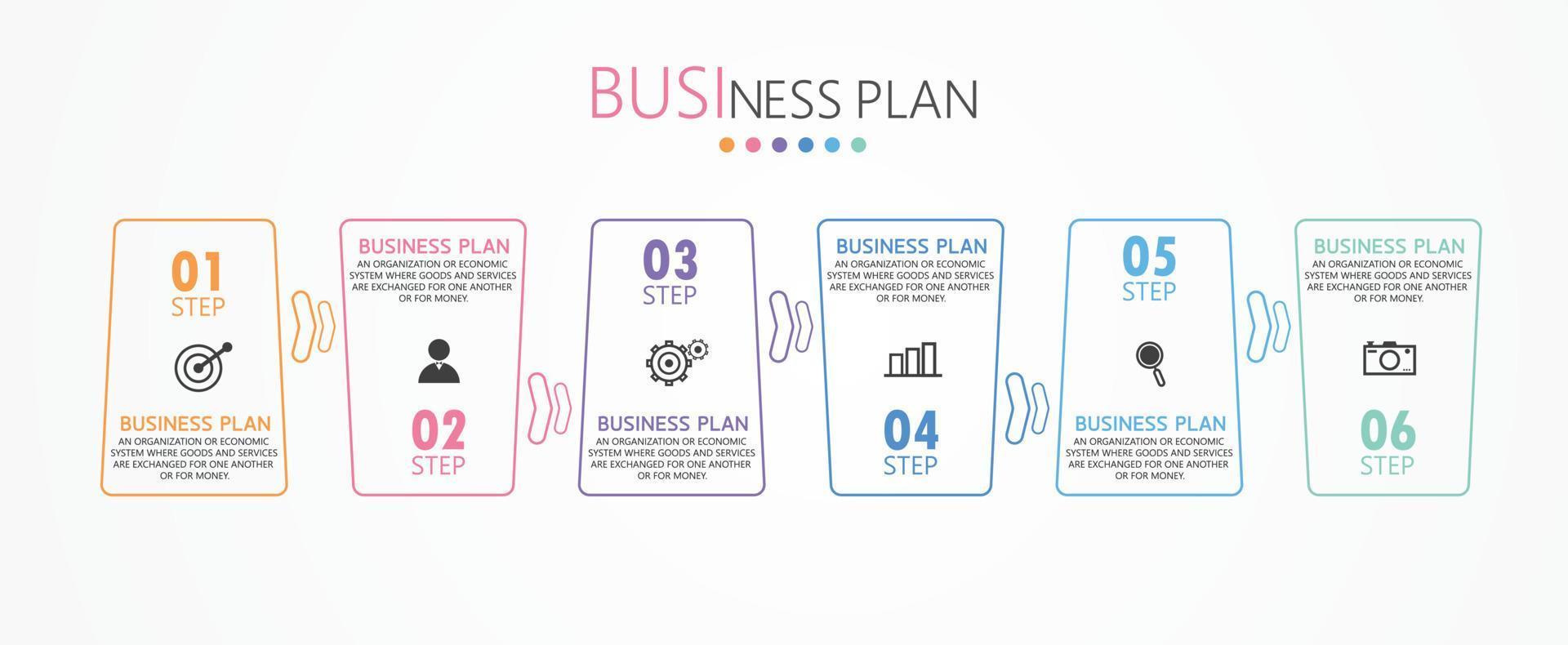 BUSINESS PLAN

01
STEP

BUSINESS PLAN
AN ORGANIZATION OR ECONOMIC SYSTEM WHERE GOODS AND SERVICES ARE EXCHANGED FOR ONE ANOTHER OR FOR MONEY.

BUSINESS PLAN
AN ORGANIZATION OR ECONOMIC SYSTEM WHERE GOODS AND SERVICES ARE EXCHANGED FOR ONE ANOTHER OR FOR MONEY.

02
STEP

03
STEP

BUSINESS PLAN
AN ORGANIZATION OR ECONOMIC SYSTEM WHERE GOODS AND SERVICES ARE EXCHANGED FOR ONE ANOTHER OR FOR MONEY.

BUSINESS PLAN
AN ORGANIZATION OR ECONOMIC SYSTEM WHERE GOODS AND SERVICES ARE EXCHANGED FOR ONE ANOTHER OR FOR MONEY.

04
STEP

05
STEP

BUSINESS PLAN
AN ORGANIZATION OR ECONOMIC SYSTEM WHERE GOODS AND SERVICES ARE EXCHANGED FOR ONE ANOTHER OR FOR MONEY.

BUSINESS PLAN
AN ORGANIZATION OR ECONOMIC SYSTEM WHERE GOODS AND SERVICES ARE EXCHANGED FOR ONE ANOTHER OR FOR MONEY.

06
STEP