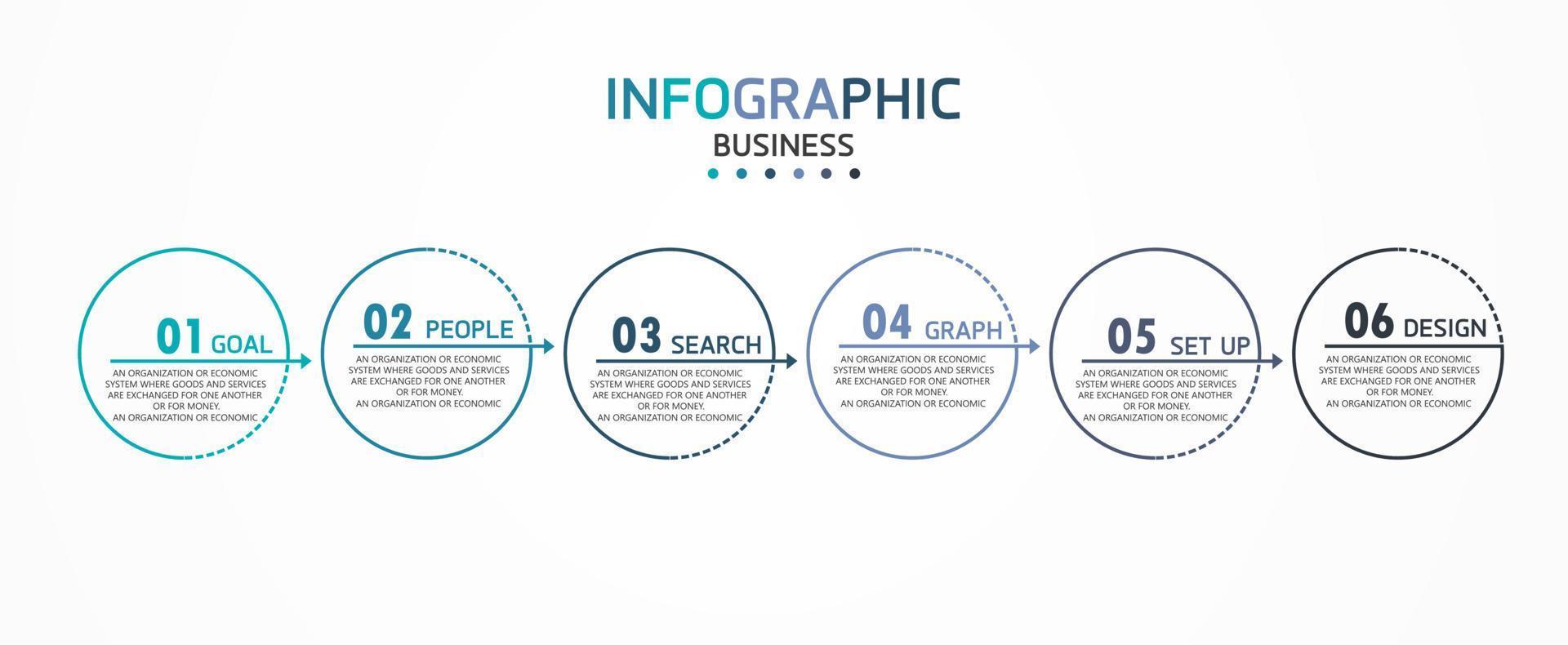 INFOGRAPHIC
BUSINESS

01 GOAL
AN ORGANIZATION OR ECONOMIC SYSTEM WHERE GOODS AND SERVICES ARE EXCHANGED FOR ONE ANOTHER OR FOR MONEY.
AN ORGANIZATION OR ECONOMIC

02 PEOPLE
AN ORGANIZATION OR ECONOMIC SYSTEM WHERE GOODS AND SERVICES ARE EXCHANGED FOR ONE ANOTHER OR FOR MONEY.
AN ORGANIZATION OR ECONOMIC

03 SEARCH
AN ORGANIZATION OR ECONOMIC SYSTEM WHERE GOODS AND SERVICES ARE EXCHANGED FOR ONE ANOTHER OR FOR MONEY.
AN ORGANIZATION OR ECONOMIC

04 GRAPH
AN ORGANIZATION OR ECONOMIC SYSTEM WHERE GOODS AND SERVICES ARE EXCHANGED FOR ONE ANOTHER OR FOR MONEY.
AN ORGANIZATION OR ECONOMIC

05 SET UP
AN ORGANIZATION OR ECONOMIC SYSTEM WHERE GOODS AND SERVICES ARE EXCHANGED FOR ONE ANOTHER OR FOR MONEY.
AN ORGANIZATION OR ECONOMIC

06 DESIGN
AN ORGANIZATION OR ECONOMIC SYSTEM WHERE GOODS AND SERVICES ARE EXCHANGED FOR ONE ANOTHER OR FOR MONEY.
AN ORGANIZATION OR ECONOMIC