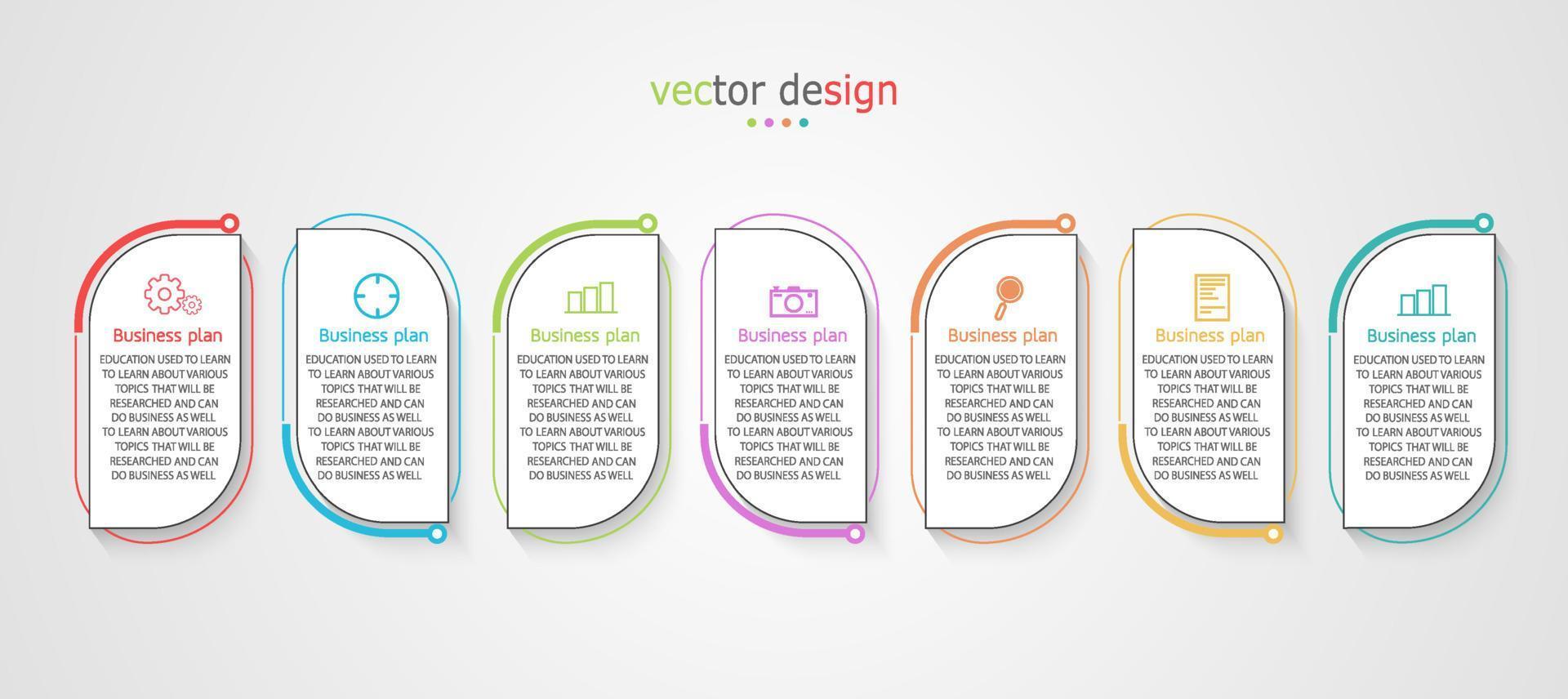 vector design

Business plan
EDUCATION USED TO LEARN TO LEARN ABOUT VARIOUS TOPICS THAT WILL BE RESEARCHED AND CAN DO BUSINESS AS WELL TO LEARN ABOUT VARIOUS TOPICS THAT WILL BE RESEARCHED AND CAN DO BUSINESS AS WELL

Business plan
EDUCATION USED TO LEARN TO LEARN ABOUT VARIOUS TOPICS THAT WILL BE RESEARCHED AND CAN DO BUSINESS AS WELL TO LEARN ABOUT VARIOUS TOPICS THAT WILL BE RESEARCHED AND CAN DO BUSINESS AS WELL

Business plan
EDUCATION USED TO LEARN TO LEARN ABOUT VARIOUS TOPICS THAT WILL BE RESEARCHED AND CAN DO BUSINESS AS WELL TO LEARN ABOUT VARIOUS TOPICS THAT WILL BE RESEARCHED AND CAN DO BUSINESS AS WELL

Business plan
EDUCATION USED TO LEARN TO LEARN ABOUT VARIOUS TOPICS THAT WILL BE RESEARCHED AND CAN DO BUSINESS AS WELL TO LEARN ABOUT VARIOUS TOPICS THAT WILL BE RESEARCHED AND CAN DO BUSINESS AS WELL

Business plan
EDUCATION USED TO LEARN TO LEARN ABOUT VARIOUS TOPICS THAT WILL BE RESEARCHED AND CAN DO BUSINESS AS WELL TO LEARN ABOUT VARIOUS TOPICS THAT WILL BE RESEARCHED AND CAN DO BUSINESS AS WELL

Business plan
EDUCATION USED TO LEARN TO LEARN ABOUT VARIOUS TOPICS THAT WILL BE RESEARCHED AND CAN DO BUSINESS AS WELL TO LEARN ABOUT VARIOUS TOPICS THAT WILL BE RESEARCHED AND CAN DO BUSINESS AS WELL

Business plan
EDUCATION USED TO LEARN TO LEARN ABOUT VARIOUS TOPICS THAT WILL BE RESEARCHED AND CAN DO BUSINESS AS WELL TO LEARN ABOUT VARIOUS TOPICS THAT WILL BE RESEARCHED AND CAN DO BUSINESS AS WELL