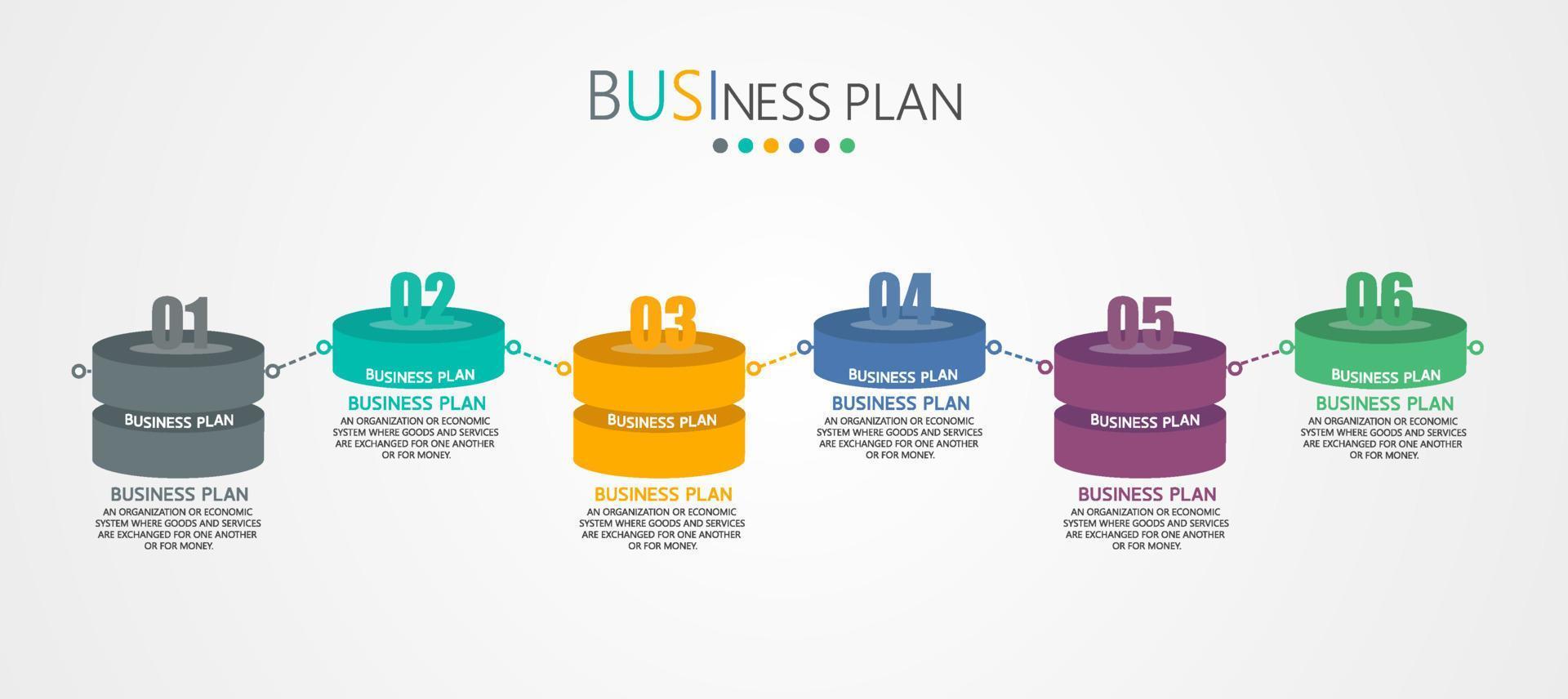 BUSINESS PLAN

01

BUSINESS PLAN

BUSINESS PLAN
AN ORGANIZATION OR ECONOMIC SYSTEM WHERE GOODS AND SERVICES ARE EXCHANGED FOR ONE ANOTHER OR FOR MONEY.

02

BUSINESS PLAN

BUSINESS PLAN
AN ORGANIZATION OR ECONOMIC SYSTEM WHERE GOODS AND SERVICES ARE EXCHANGED FOR ONE ANOTHER OR FOR MONEY.

03

BUSINESS PLAN

BUSINESS PLAN
AN ORGANIZATION OR ECONOMIC SYSTEM WHERE GOODS AND SERVICES ARE EXCHANGED FOR ONE ANOTHER OR FOR MONEY.

04

BUSINESS PLAN

BUSINESS PLAN
AN ORGANIZATION OR ECONOMIC SYSTEM WHERE GOODS AND SERVICES ARE EXCHANGED FOR ONE ANOTHER OR FOR MONEY.

05

BUSINESS PLAN

BUSINESS PLAN
AN ORGANIZATION OR ECONOMIC SYSTEM WHERE GOODS AND SERVICES ARE EXCHANGED FOR ONE ANOTHER OR FOR MONEY.

06

BUSINESS PLAN

BUSINESS PLAN
AN ORGANIZATION OR ECONOMIC SYSTEM WHERE GOODS AND SERVICES ARE EXCHANGED FOR ONE ANOTHER OR FOR MONEY.