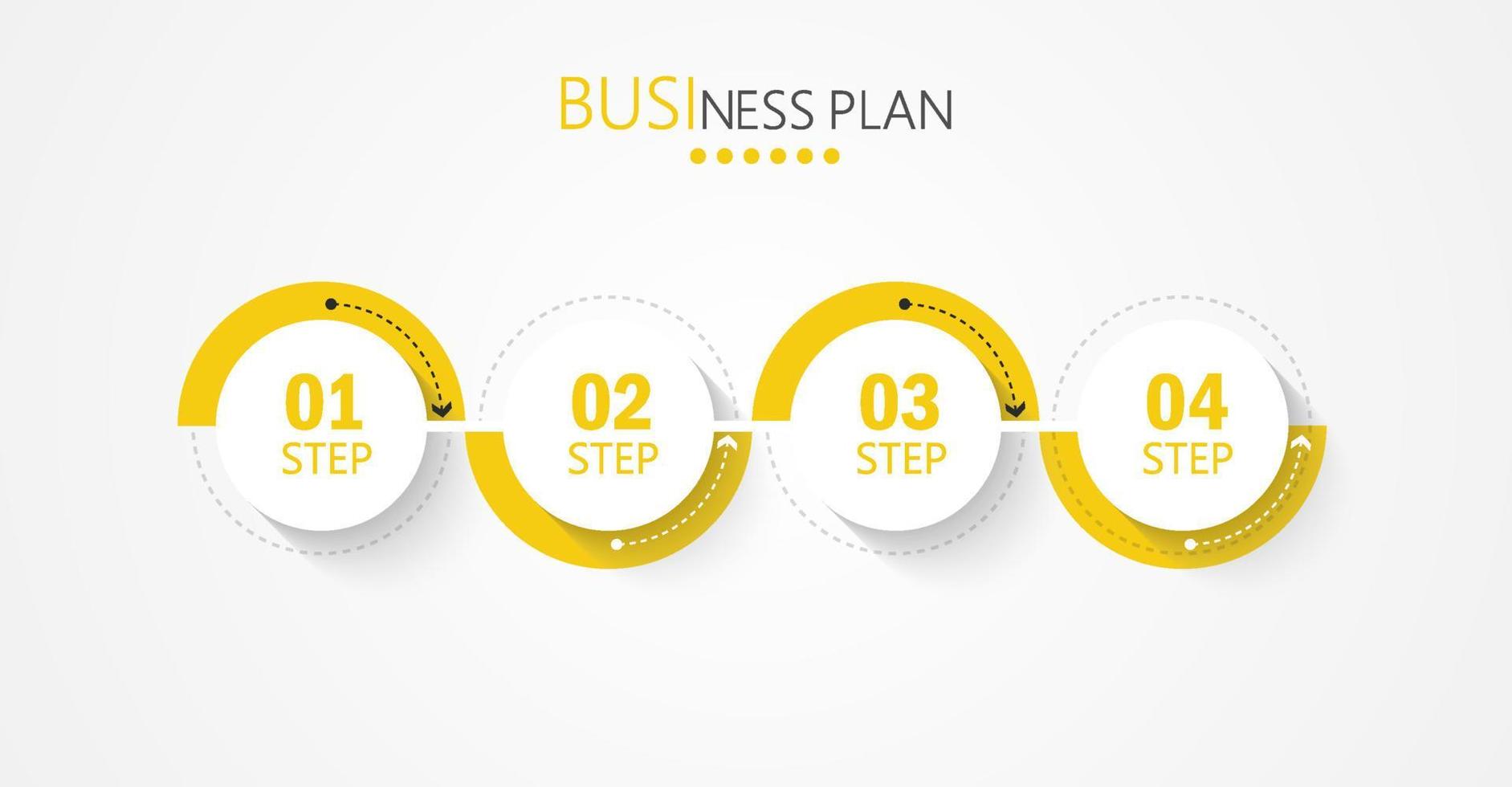 BUSINESS PLAN

01
STEP

02
STEP

03
STEP

04
STEP