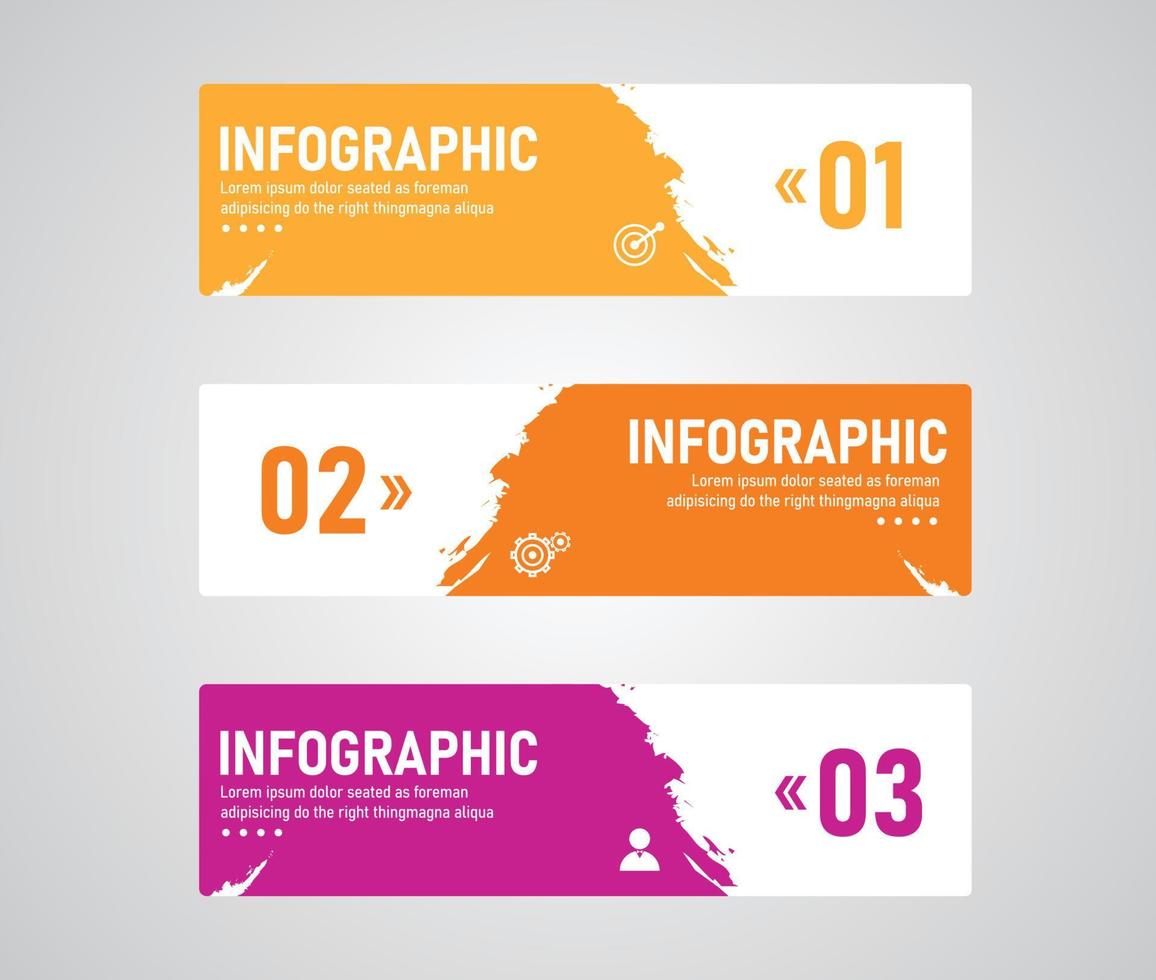 INFOGRAPHIC
Lorem ipsum dolor seated as foreman adipisicing do the right thingmagna aliqua

«01

02»

INFOGRAPHIC
Lorem ipsum dolor seated as foreman adipisicing do the right thingmagna aliqua

INFOGRAPHIC
Lorem ipsum dolor seated as foreman adipisicing do the right thingmagna aliqua

«03