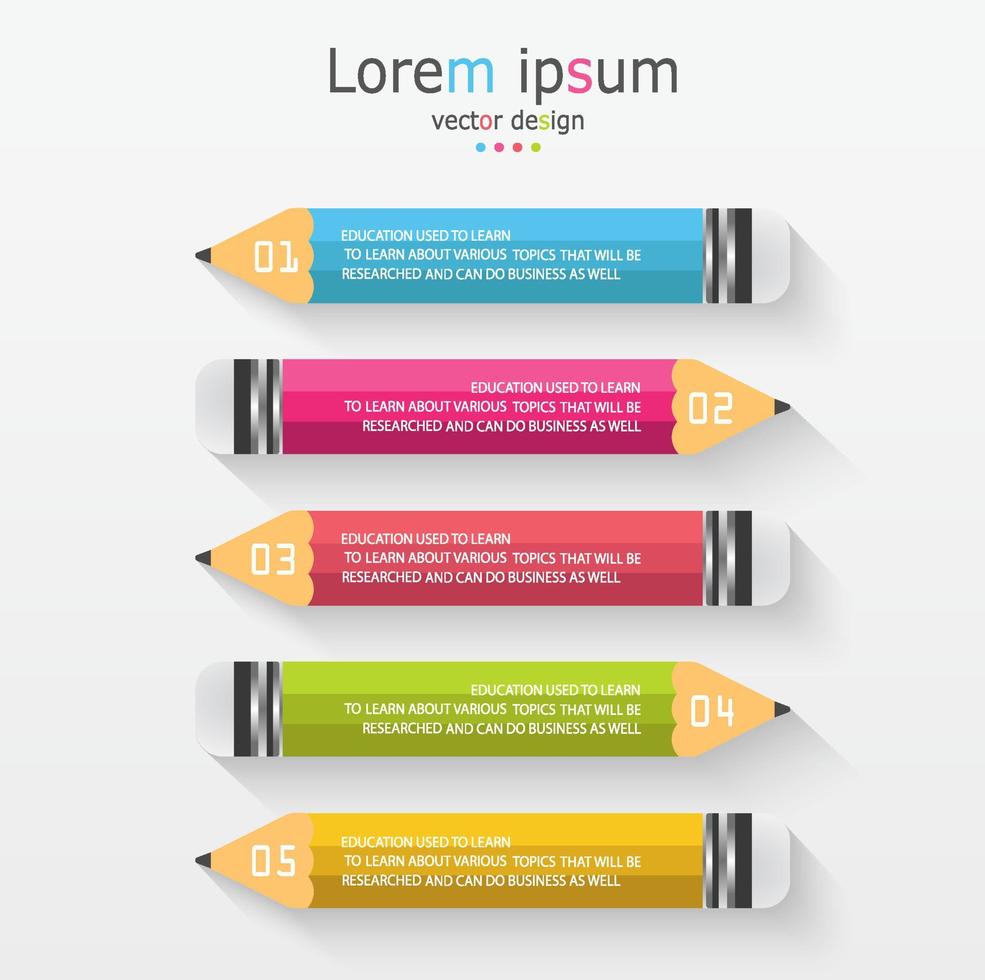 Lorem ipsum
vector design

01
EDUCATION USED TO LEARN
TO LEARN ABOUT VARIOUS TOPICS THAT WILL BE
RESEARCHED AND CAN DO BUSINESS AS WELL

EDUCATION USED TO LEARN
TO LEARN ABOUT VARIOUS TOPICS THAT WILL BE
RESEARCHED AND CAN DO BUSINESS AS WELL
02

03
EDUCATION USED TO LEARN
TO LEARN ABOUT VARIOUS TOPICS THAT WILL BE
RESEARCHED AND CAN DO BUSINESS AS WELL

EDUCATION USED TO LEARN
TO LEARN ABOUT VARIOUS TOPICS THAT WILL BE
RESEARCHED AND CAN DO BUSINESS AS WELL
04

05
EDUCATION USED TO LEARN
TO LEARN ABOUT VARIOUS TOPICS THAT WILL BE
RESEARCHED AND CAN DO BUSINESS AS WELL