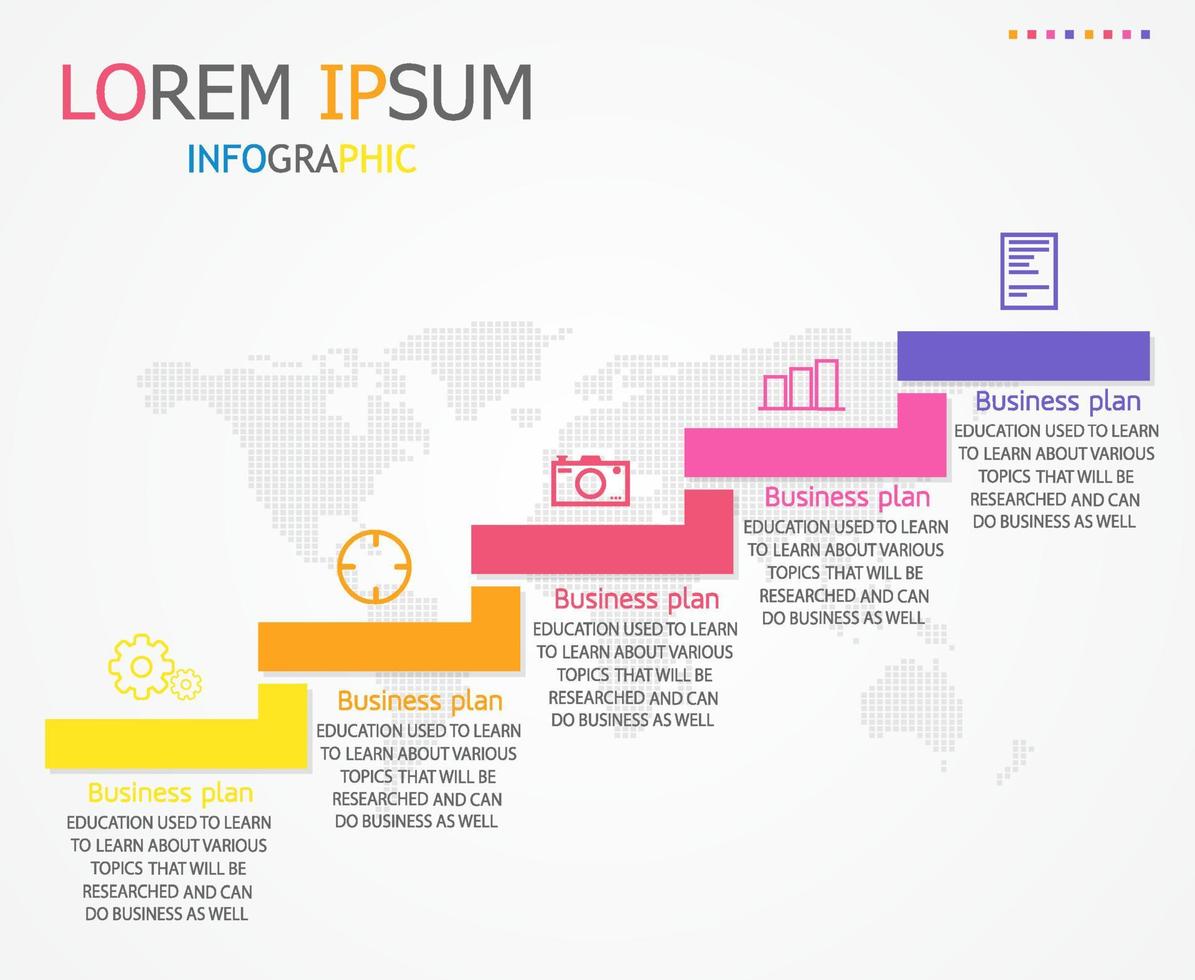 LOREM IPSUM
INFOGRAPHIC

Business plan
EDUCATION USED TO LEARN TO LEARN ABOUT VARIOUS TOPICS THAT WILL BE RESEARCHED AND CAN DO BUSINESS AS WELL

Business plan
EDUCATION USED TO LEARN TO LEARN ABOUT VARIOUS TOPICS THAT WILL BE RESEARCHED AND CAN DO BUSINESS AS WELL

Business plan
EDUCATION USED TO LEARN TO LEARN ABOUT VARIOUS TOPICS THAT WILL BE RESEARCHED AND CAN DO BUSINESS AS WELL

Business plan
EDUCATION USED TO LEARN TO LEARN ABOUT VARIOUS TOPICS THAT WILL BE RESEARCHED AND CAN DO BUSINESS AS WELL

Business plan
EDUCATION USED TO LEARN TO LEARN ABOUT VARIOUS TOPICS THAT WILL BE RESEARCHED AND CAN DO BUSINESS AS WELL