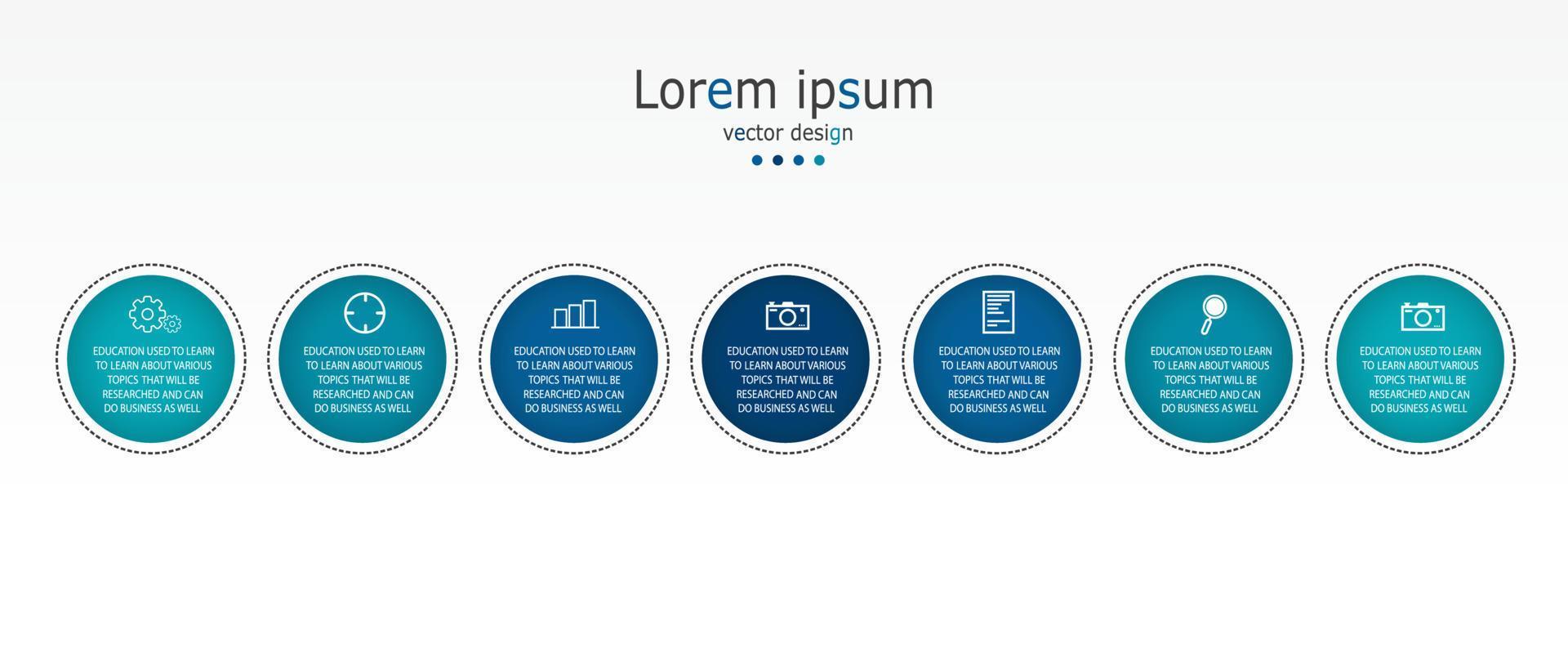 Lorem ipsum
vector design

EDUCATION USED TO LEARN TO LEARN ABOUT VARIOUS TOPICS THAT WILL BE RESEARCHED AND CAN DO BUSINESS AS WELL

EDUCATION USED TO LEARN TO LEARN ABOUT VARIOUS TOPICS THAT WILL BE RESEARCHED AND CAN DO BUSINESS AS WELL

EDUCATION USED TO LEARN TO LEARN ABOUT VARIOUS TOPICS THAT WILL BE RESEARCHED AND CAN DO BUSINESS AS WELL

EDUCATION USED TO LEARN TO LEARN ABOUT VARIOUS TOPICS THAT WILL BE RESEARCHED AND CAN DO BUSINESS AS WELL

EDUCATION USED TO LEARN TO LEARN ABOUT VARIOUS TOPICS THAT WILL BE RESEARCHED AND CAN DO BUSINESS AS WELL

EDUCATION USED TO LEARN TO LEARN ABOUT VARIOUS TOPICS THAT WILL BE RESEARCHED AND CAN DO BUSINESS AS WELL

EDUCATION USED TO LEARN TO LEARN ABOUT VARIOUS TOPICS THAT WILL BE RESEARCHED AND CAN DO BUSINESS AS WELL