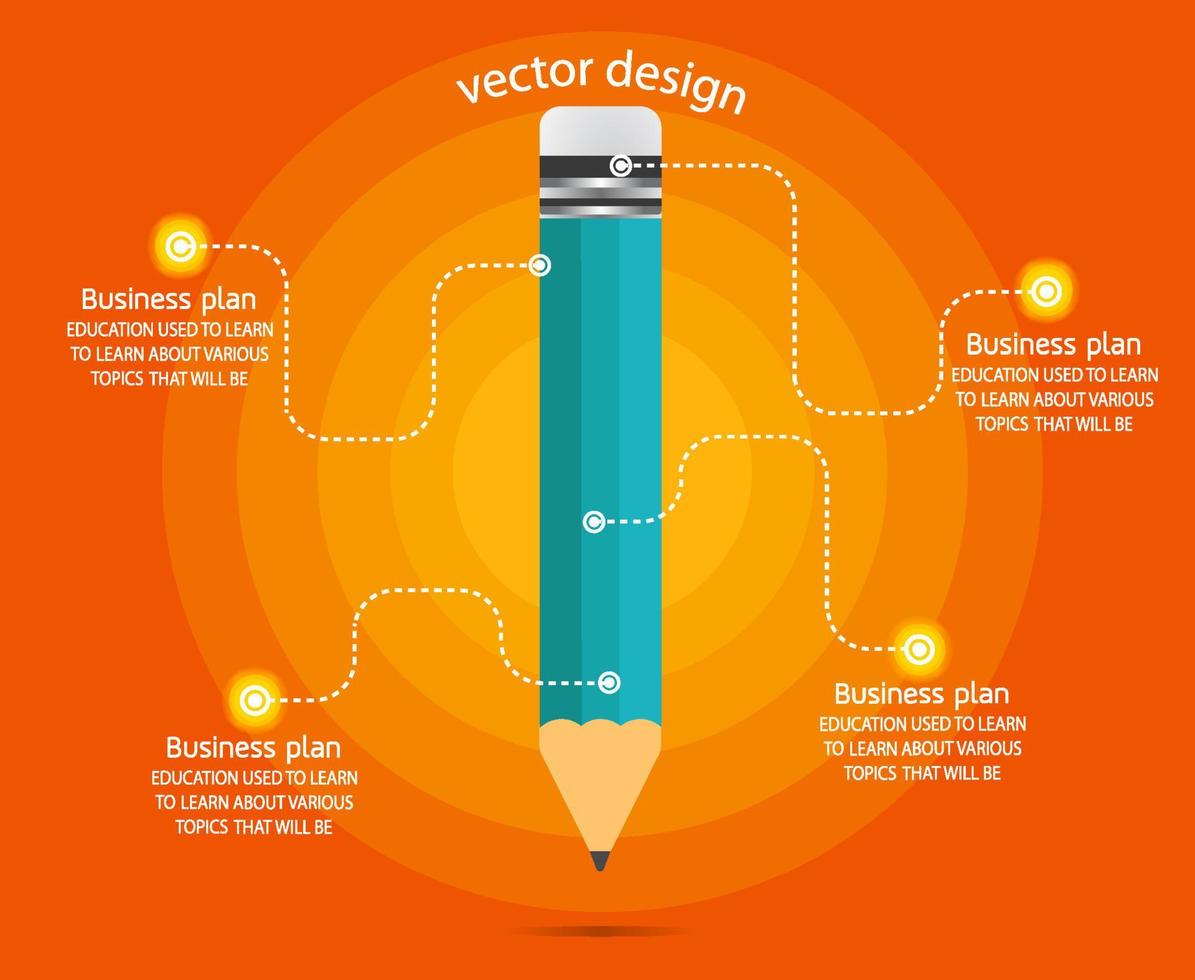 vector design

Business plan
EDUCATION USED TO LEARN TO LEARN ABOUT VARIOUS TOPICS THAT WILL BE

Business plan
EDUCATION USED TO LEARN TO LEARN ABOUT VARIOUS TOPICS THAT WILL BE

Business plan
EDUCATION USED TO LEARN TO LEARN ABOUT VARIOUS TOPICS THAT WILL BE

Business plan
EDUCATION USED TO LEARN TO LEARN ABOUT VARIOUS TOPICS THAT WILL BE