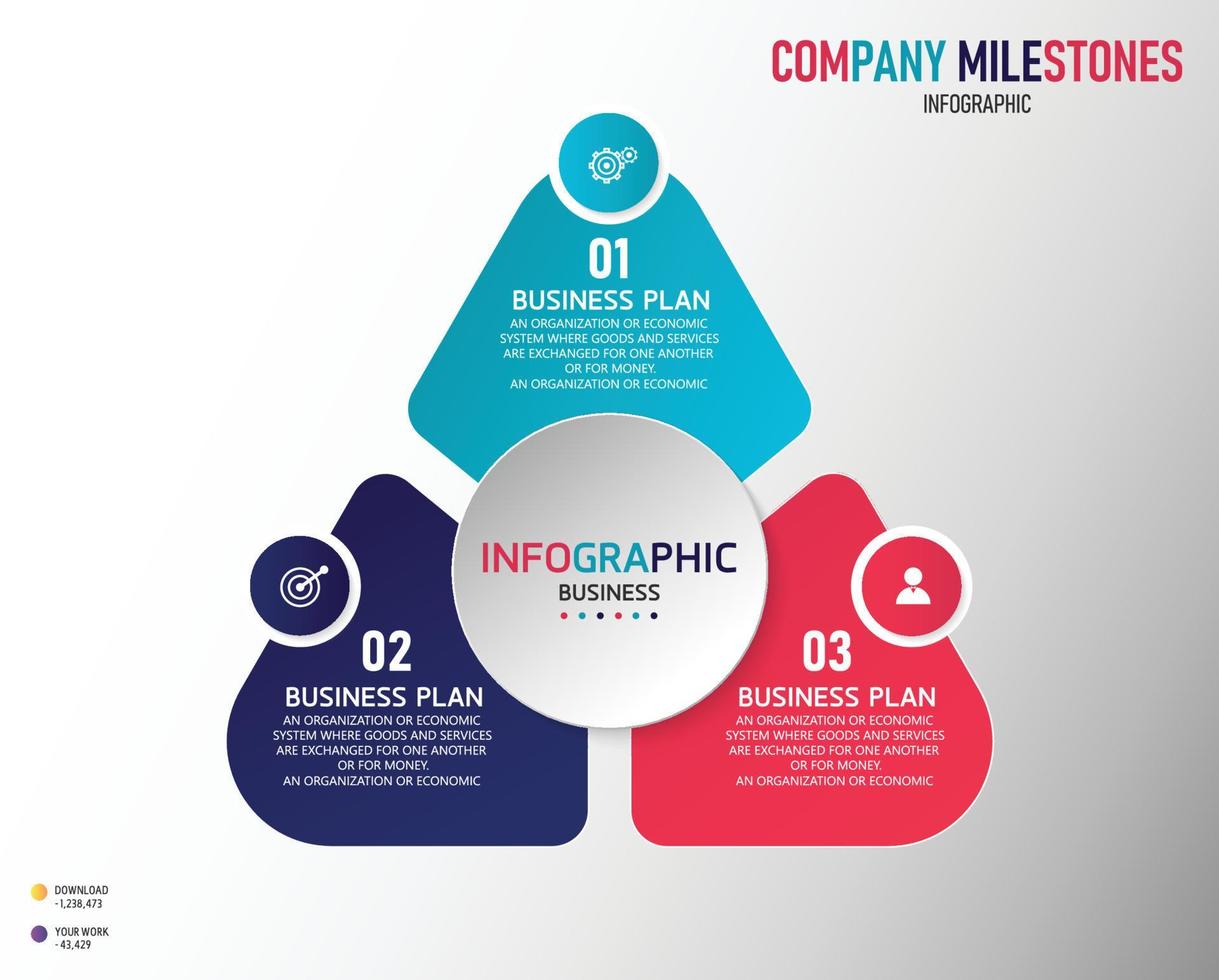 COMPANY MILESTONES
INFOGRAPHIC

01
BUSINESS PLAN
AN ORGANIZATION OR ECONOMIC SYSTEM WHERE GOODS AND SERVICES ARE EXCHANGED FOR ONE ANOTHER OR FOR MONEY.
AN ORGANIZATION OR ECONOMIC

INFOGRAPHIC
BUSINESS

02
BUSINESS PLAN
AN ORGANIZATION OR ECONOMIC SYSTEM WHERE GOODS AND SERVICES ARE EXCHANGED FOR ONE ANOTHER OR FOR MONEY.
AN ORGANIZATION OR ECONOMIC

03
BUSINESS PLAN
AN ORGANIZATION OR ECONOMIC SYSTEM WHERE GOODS AND SERVICES ARE EXCHANGED FOR ONE ANOTHER OR FOR MONEY.
AN ORGANIZATION OR ECONOMIC

DOWNLOAD
- 1,238,473

YOUR WORK
- 43,429