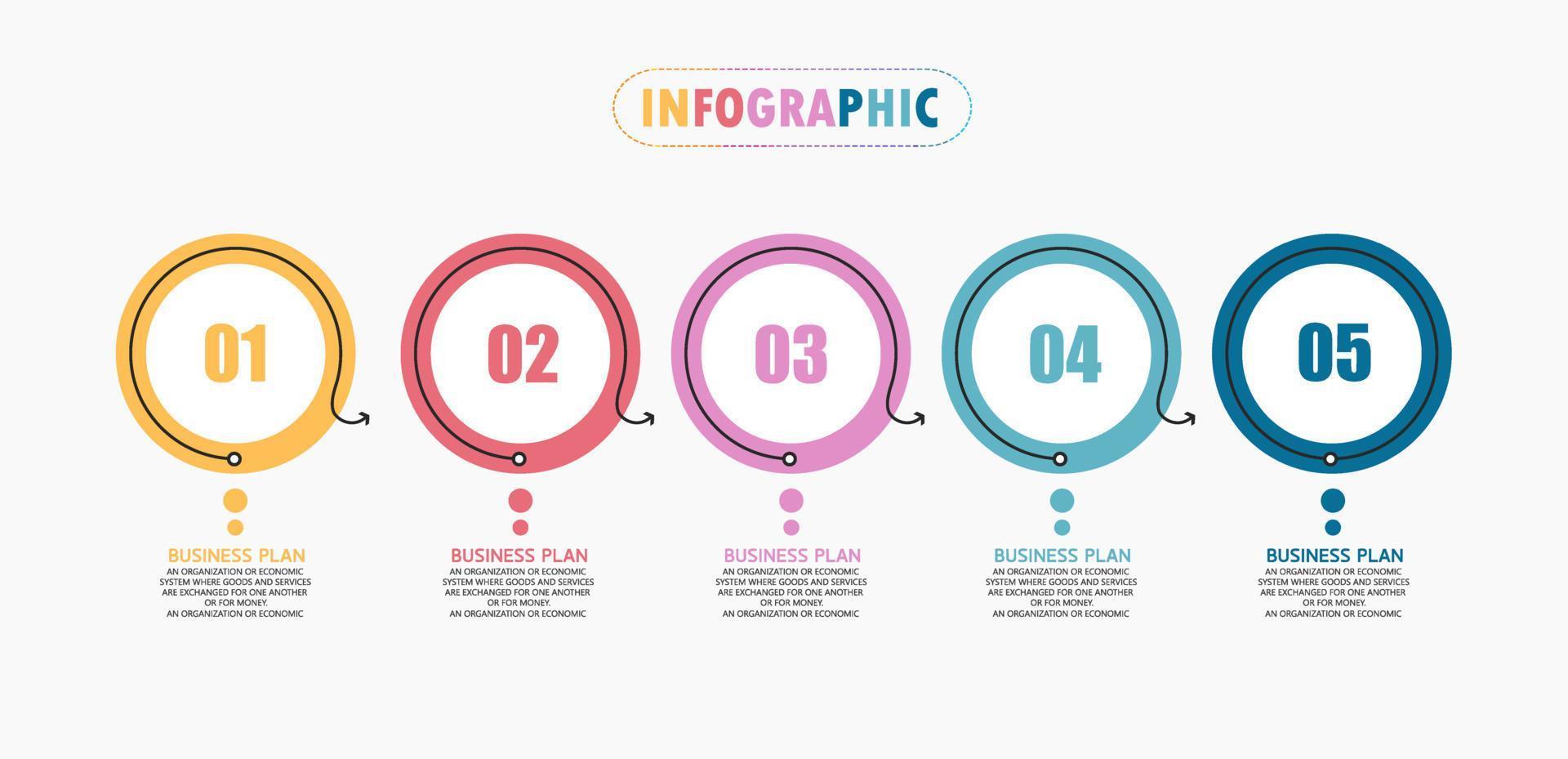 INFOGRAPHIC

01

BUSINESS PLAN
AN ORGANIZATION OR ECONOMIC SYSTEM WHERE GOODS AND SERVICES ARE EXCHANGED FOR ONE ANOTHER OR FOR MONEY.
AN ORGANIZATION OR ECONOMIC

02

BUSINESS PLAN
AN ORGANIZATION OR ECONOMIC SYSTEM WHERE GOODS AND SERVICES ARE EXCHANGED FOR ONE ANOTHER OR FOR MONEY.
AN ORGANIZATION OR ECONOMIC

03

BUSINESS PLAN
AN ORGANIZATION OR ECONOMIC SYSTEM WHERE GOODS AND SERVICES ARE EXCHANGED FOR ONE ANOTHER OR FOR MONEY.
AN ORGANIZATION OR ECONOMIC

04

BUSINESS PLAN
AN ORGANIZATION OR ECONOMIC SYSTEM WHERE GOODS AND SERVICES ARE EXCHANGED FOR ONE ANOTHER OR FOR MONEY.
AN ORGANIZATION OR ECONOMIC

05

BUSINESS PLAN
AN ORGANIZATION OR ECONOMIC SYSTEM WHERE GOODS AND SERVICES ARE EXCHANGED FOR ONE ANOTHER OR FOR MONEY.
AN ORGANIZATION OR ECONOMIC