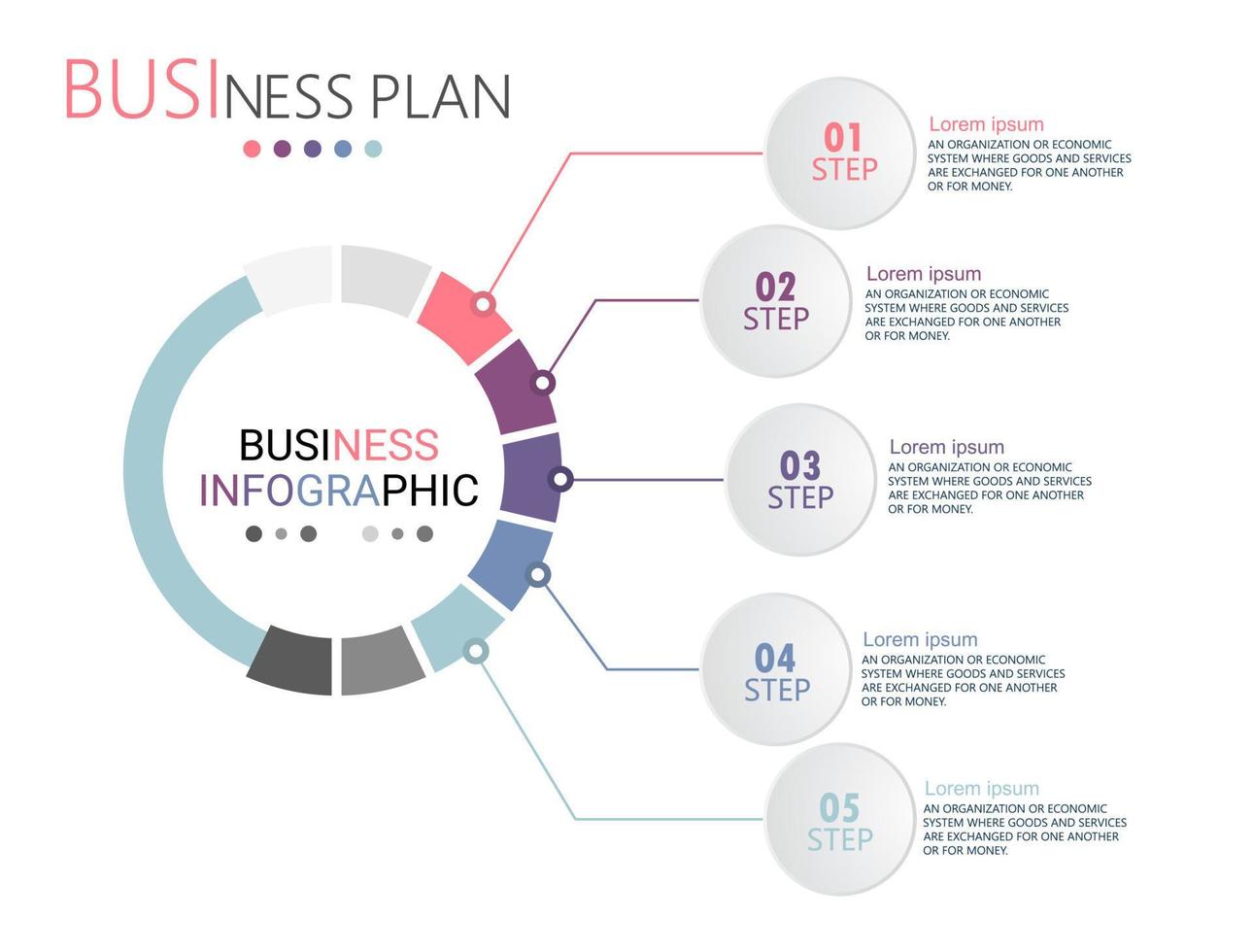 BUSINESS PLAN

BUSINESS INFOGRAPHIC

01 STEP
Lorem ipsum
AN ORGANIZATION OR ECONOMIC SYSTEM WHERE GOODS AND SERVICES ARE EXCHANGED FOR ONE ANOTHER OR FOR MONEY.

02 STEP
Lorem ipsum
AN ORGANIZATION OR ECONOMIC SYSTEM WHERE GOODS AND SERVICES ARE EXCHANGED FOR ONE ANOTHER OR FOR MONEY.

03 STEP
Lorem ipsum
AN ORGANIZATION OR ECONOMIC SYSTEM WHERE GOODS AND SERVICES ARE EXCHANGED FOR ONE ANOTHER OR FOR MONEY.

04 STEP
Lorem ipsum
AN ORGANIZATION OR ECONOMIC SYSTEM WHERE GOODS AND SERVICES ARE EXCHANGED FOR ONE ANOTHER OR FOR MONEY.

05 STEP
Lorem ipsum
AN ORGANIZATION OR ECONOMIC SYSTEM WHERE GOODS AND SERVICES ARE EXCHANGED FOR ONE ANOTHER OR FOR MONEY.