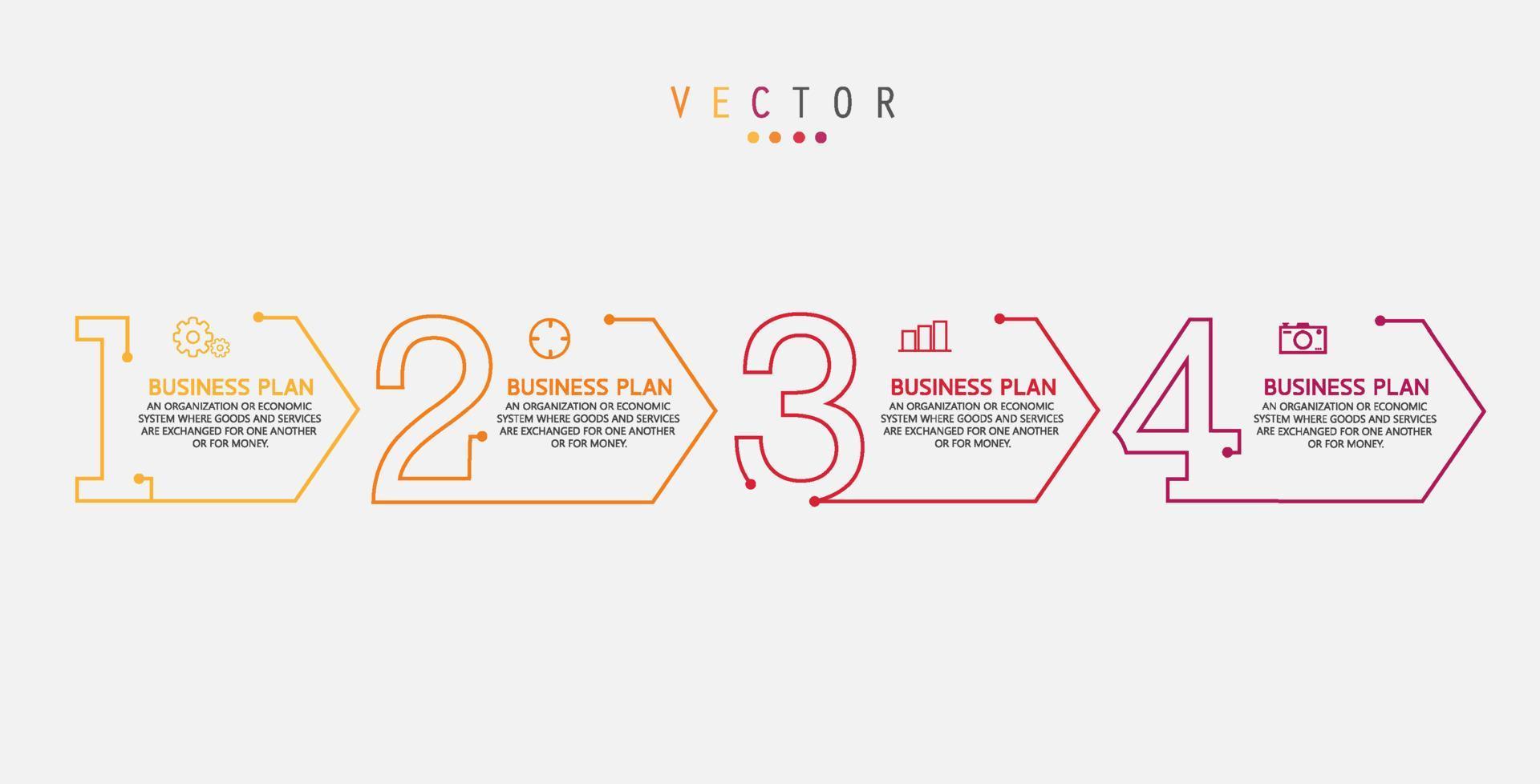 VECTOR

1
BUSINESS PLAN
AN ORGANIZATION OR ECONOMIC SYSTEM WHERE GOODS AND SERVICES ARE EXCHANGED FOR ONE ANOTHER OR FOR MONEY.

2
BUSINESS PLAN
AN ORGANIZATION OR ECONOMIC SYSTEM WHERE GOODS AND SERVICES ARE EXCHANGED FOR ONE ANOTHER OR FOR MONEY.

3
BUSINESS PLAN
AN ORGANIZATION OR ECONOMIC SYSTEM WHERE GOODS AND SERVICES ARE EXCHANGED FOR ONE ANOTHER OR FOR MONEY.

4
BUSINESS PLAN
AN ORGANIZATION OR ECONOMIC SYSTEM WHERE GOODS AND SERVICES ARE EXCHANGED FOR ONE ANOTHER OR FOR MONEY.