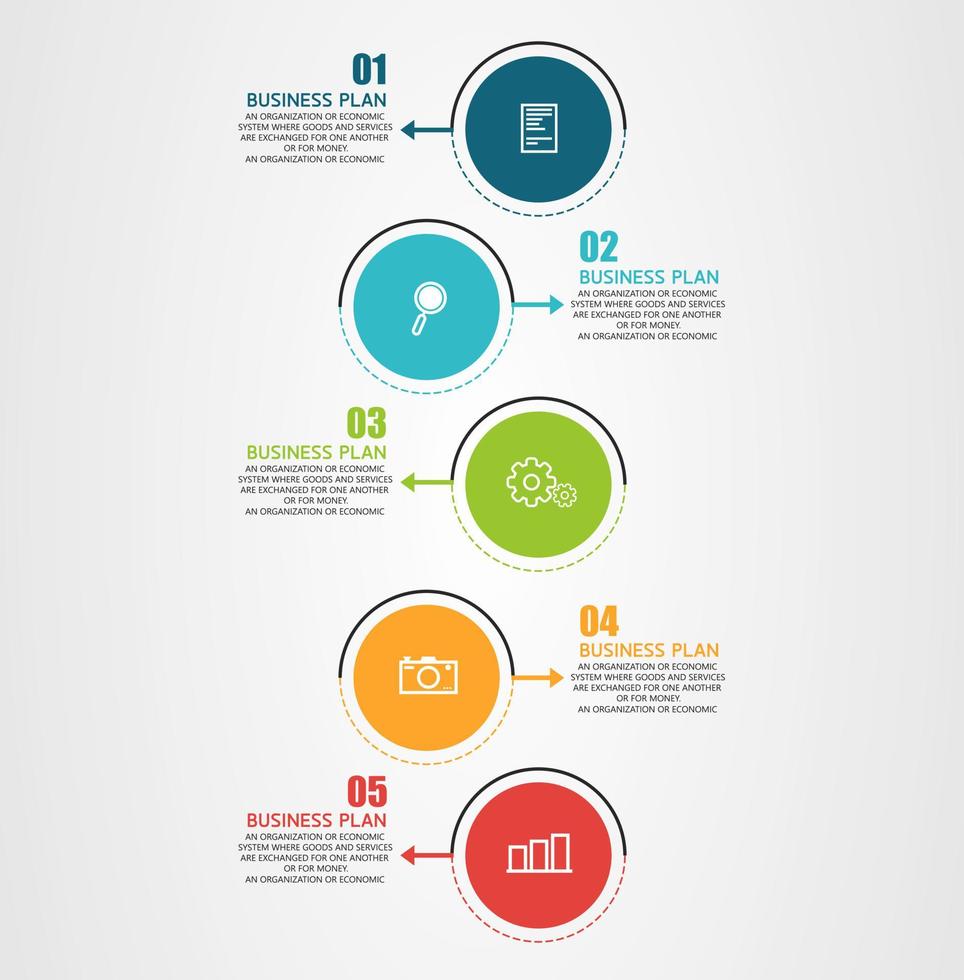 01
BUSINESS PLAN
AN ORGANIZATION OR ECONOMIC SYSTEM WHERE GOODS AND SERVICES ARE EXCHANGED FOR ONE ANOTHER OR FOR MONEY.
AN ORGANIZATION OR ECONOMIC

02
BUSINESS PLAN
AN ORGANIZATION OR ECONOMIC SYSTEM WHERE GOODS AND SERVICES ARE EXCHANGED FOR ONE ANOTHER OR FOR MONEY.
AN ORGANIZATION OR ECONOMIC

03
BUSINESS PLAN
AN ORGANIZATION OR ECONOMIC SYSTEM WHERE GOODS AND SERVICES ARE EXCHANGED FOR ONE ANOTHER OR FOR MONEY.
AN ORGANIZATION OR ECONOMIC

04
BUSINESS PLAN
AN ORGANIZATION OR ECONOMIC SYSTEM WHERE GOODS AND SERVICES ARE EXCHANGED FOR ONE ANOTHER OR FOR MONEY.
AN ORGANIZATION OR ECONOMIC

05
BUSINESS PLAN
AN ORGANIZATION OR ECONOMIC SYSTEM WHERE GOODS AND SERVICES ARE EXCHANGED FOR ONE ANOTHER OR FOR MONEY.
AN ORGANIZATION OR ECONOMIC