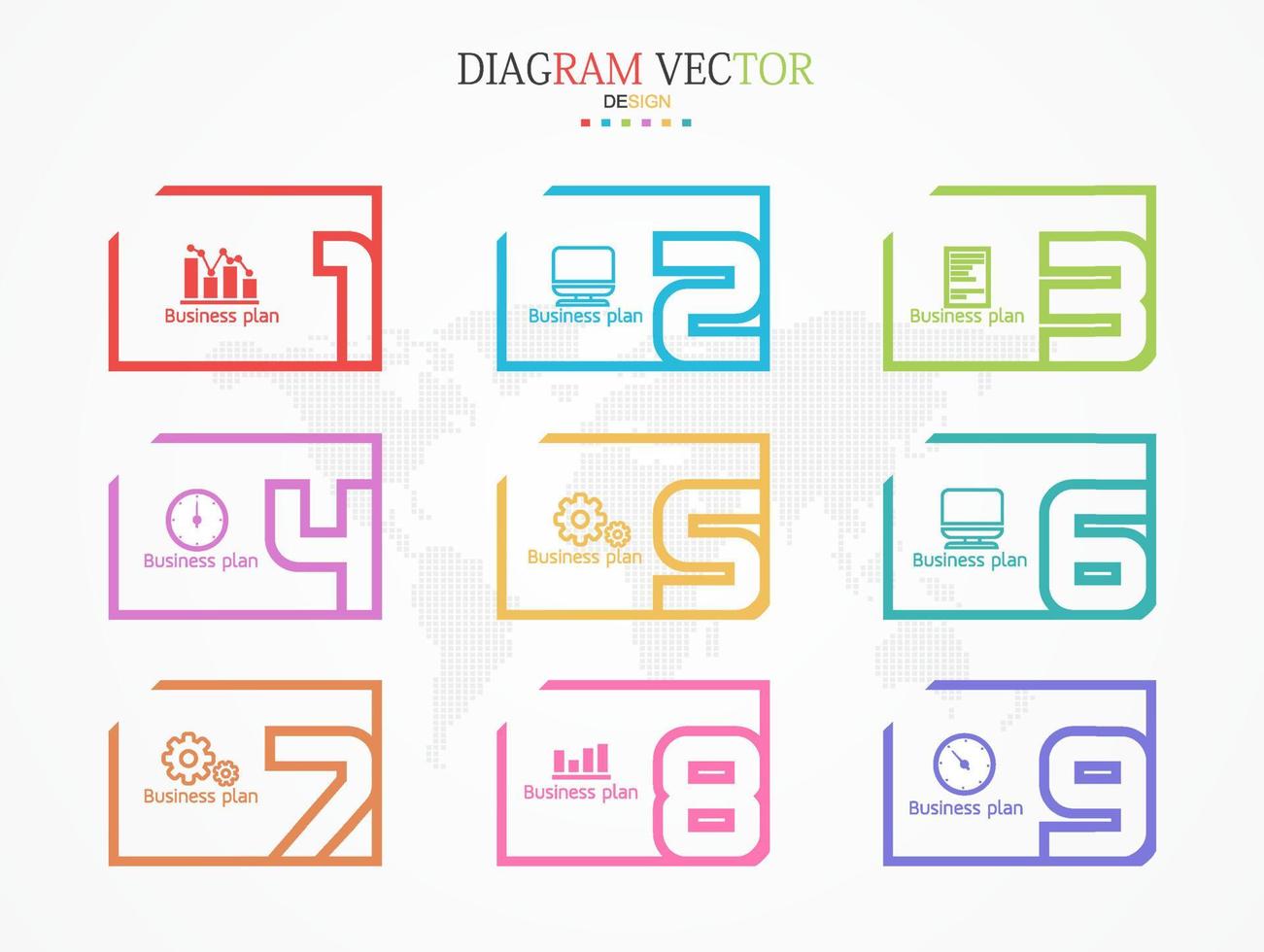 DIAGRAM VECTOR
DESIGN

Business plan 1

Business plan 2

Business plan 3

Business plan 4

Business plan 5

Business plan 6

Business plan 7

Business plan 8

Business plan 9