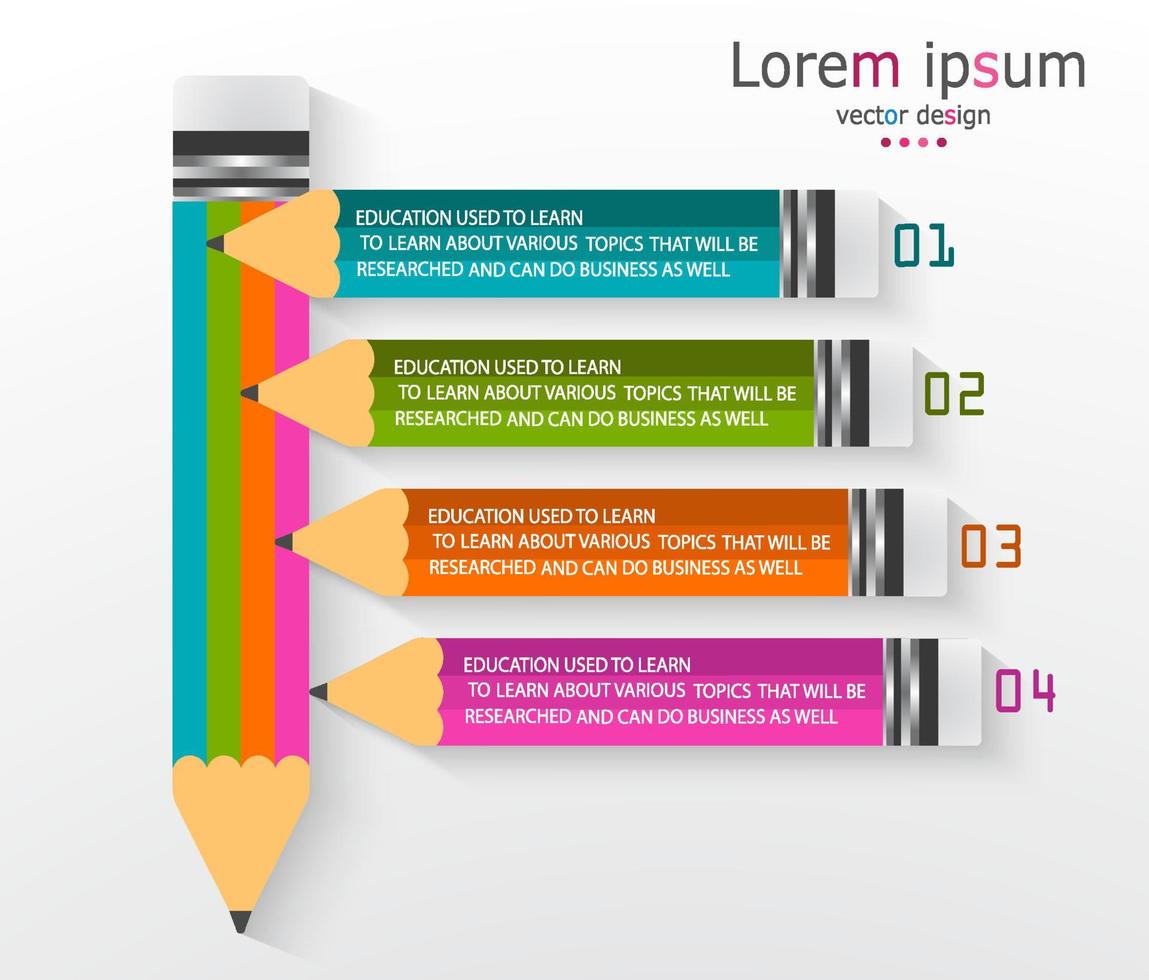 Lorem ipsum
vector design

EDUCATION USED TO LEARN
TO LEARN ABOUT VARIOUS TOPICS THAT WILL BE RESEARCHED AND CAN DO BUSINESS AS WELL
01

EDUCATION USED TO LEARN
TO LEARN ABOUT VARIOUS TOPICS THAT WILL BE RESEARCHED AND CAN DO BUSINESS AS WELL
02

EDUCATION USED TO LEARN
TO LEARN ABOUT VARIOUS TOPICS THAT WILL BE RESEARCHED AND CAN DO BUSINESS AS WELL
03

EDUCATION USED TO LEARN
TO LEARN ABOUT VARIOUS TOPICS THAT WILL BE RESEARCHED AND CAN DO BUSINESS AS WELL
04