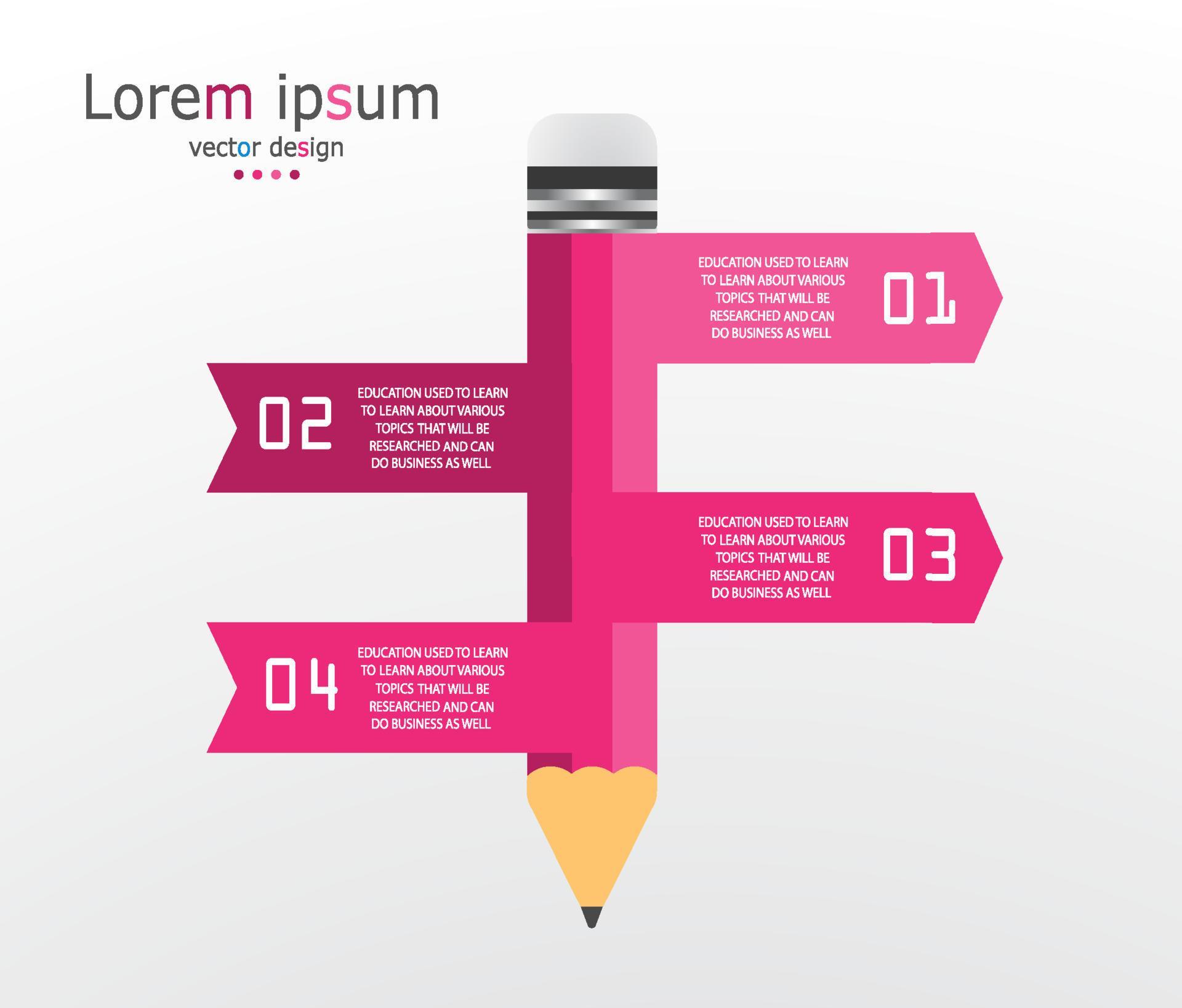 Lorem ipsum
vector design

EDUCATION USED TO LEARN TO LEARN ABOUT VARIOUS TOPICS THAT WILL BE RESEARCHED AND CAN DO BUSINESS AS WELL
01

02
EDUCATION USED TO LEARN TO LEARN ABOUT VARIOUS TOPICS THAT WILL BE RESEARCHED AND CAN DO BUSINESS AS WELL

EDUCATION USED TO LEARN TO LEARN ABOUT VARIOUS TOPICS THAT WILL BE RESEARCHED AND CAN DO BUSINESS AS WELL
03

04
EDUCATION USED TO LEARN TO LEARN ABOUT VARIOUS TOPICS THAT WILL BE RESEARCHED AND CAN DO BUSINESS AS WELL