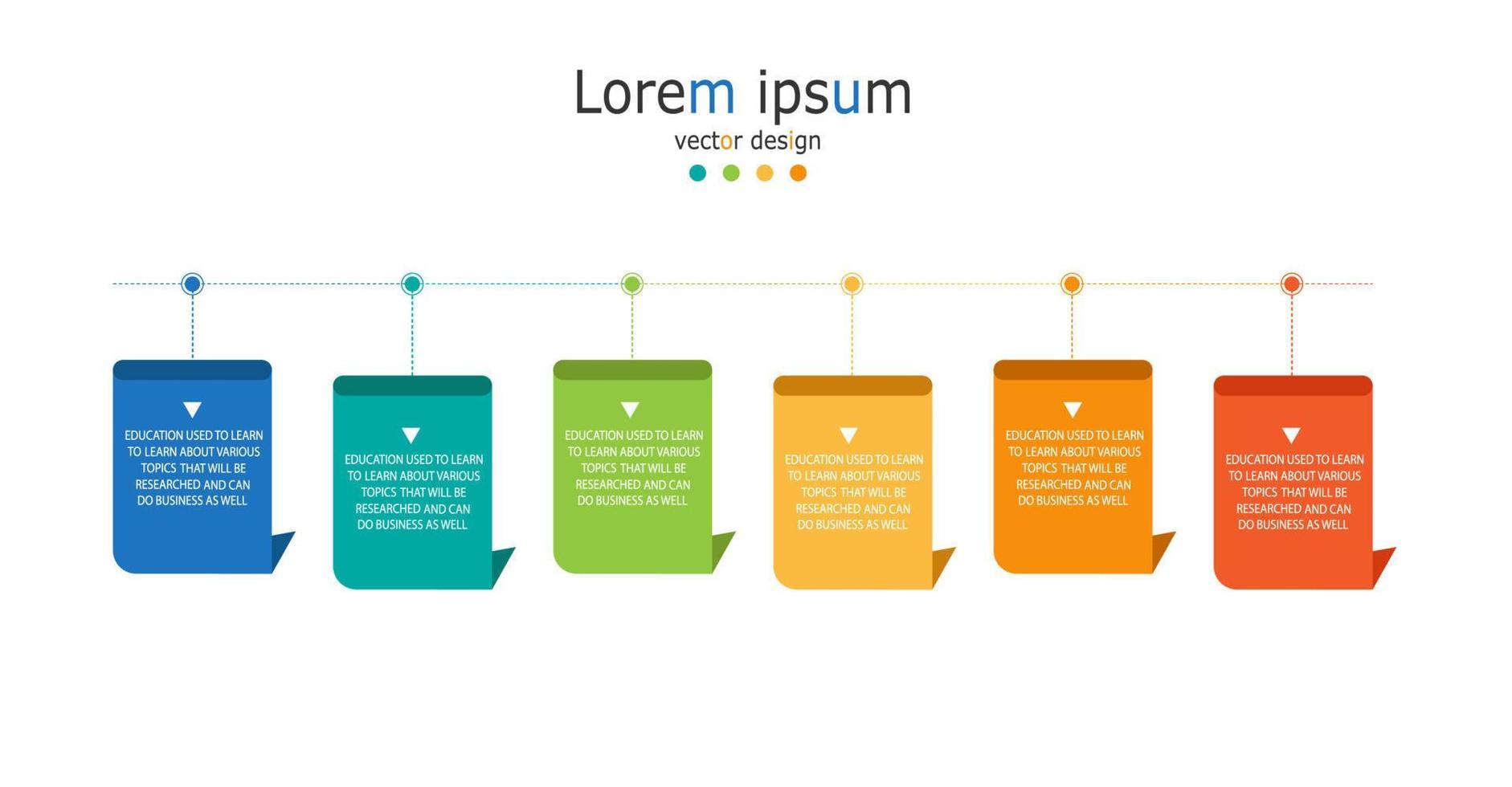 Lorem ipsum
vector design

EDUCATION USED TO LEARN TO LEARN ABOUT VARIOUS TOPICS THAT WILL BE RESEARCHED AND CAN DO BUSINESS AS WELL

EDUCATION USED TO LEARN TO LEARN ABOUT VARIOUS TOPICS THAT WILL BE RESEARCHED AND CAN DO BUSINESS AS WELL

EDUCATION USED TO LEARN TO LEARN ABOUT VARIOUS TOPICS THAT WILL BE RESEARCHED AND CAN DO BUSINESS AS WELL

EDUCATION USED TO LEARN TO LEARN ABOUT VARIOUS TOPICS THAT WILL BE RESEARCHED AND CAN DO BUSINESS AS WELL

EDUCATION USED TO LEARN TO LEARN ABOUT VARIOUS TOPICS THAT WILL BE RESEARCHED AND CAN DO BUSINESS AS WELL

EDUCATION USED TO LEARN TO LEARN ABOUT VARIOUS TOPICS THAT WILL BE RESEARCHED AND CAN DO BUSINESS AS WELL