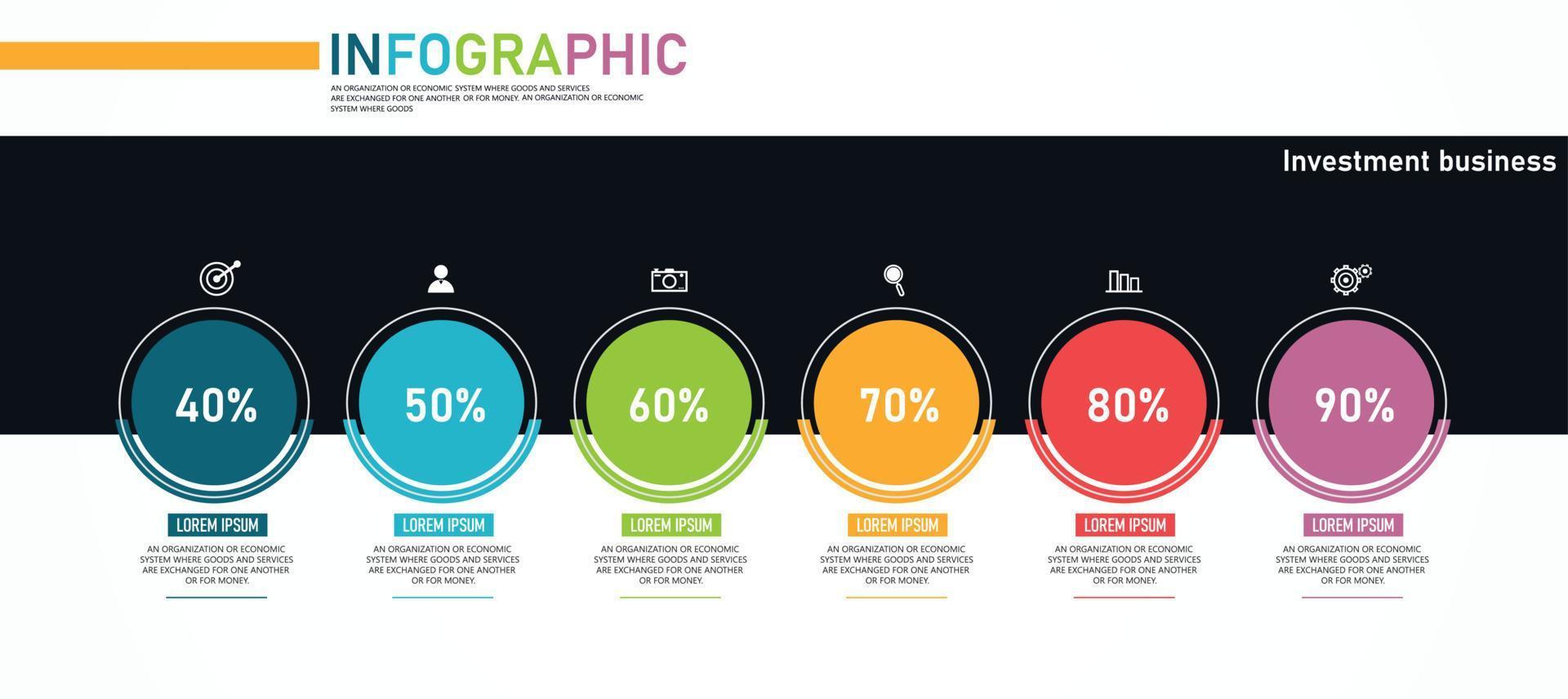 INFOGRAPHIC

AN ORGANIZATION OR ECONOMIC SYSTEM WHERE GOODS AND SERVICES ARE EXCHANGED FOR ONE ANOTHER OR FOR MONEY. AN ORGANIZATION OR ECONOMIC SYSTEM WHERE GOODS

Investment business

40%

LOREM IPSUM

AN ORGANIZATION OR ECONOMIC SYSTEM WHERE GOODS AND SERVICES ARE EXCHANGED FOR ONE ANOTHER OR FOR MONEY.

50%

LOREM IPSUM

AN ORGANIZATION OR ECONOMIC SYSTEM WHERE GOODS AND SERVICES ARE EXCHANGED FOR ONE ANOTHER OR FOR MONEY.

60%

LOREM IPSUM

AN ORGANIZATION OR ECONOMIC SYSTEM WHERE GOODS AND SERVICES ARE EXCHANGED FOR ONE ANOTHER OR FOR MONEY.

70%

LOREM IPSUM

AN ORGANIZATION OR ECONOMIC SYSTEM WHERE GOODS AND SERVICES ARE EXCHANGED FOR ONE ANOTHER OR FOR MONEY.

80%

LOREM IPSUM

AN ORGANIZATION OR ECONOMIC SYSTEM WHERE GOODS AND SERVICES ARE EXCHANGED FOR ONE ANOTHER OR FOR MONEY.

90%

LOREM IPSUM

AN ORGANIZATION OR ECONOMIC SYSTEM WHERE GOODS AND SERVICES ARE EXCHANGED FOR ONE ANOTHER OR FOR MONEY.