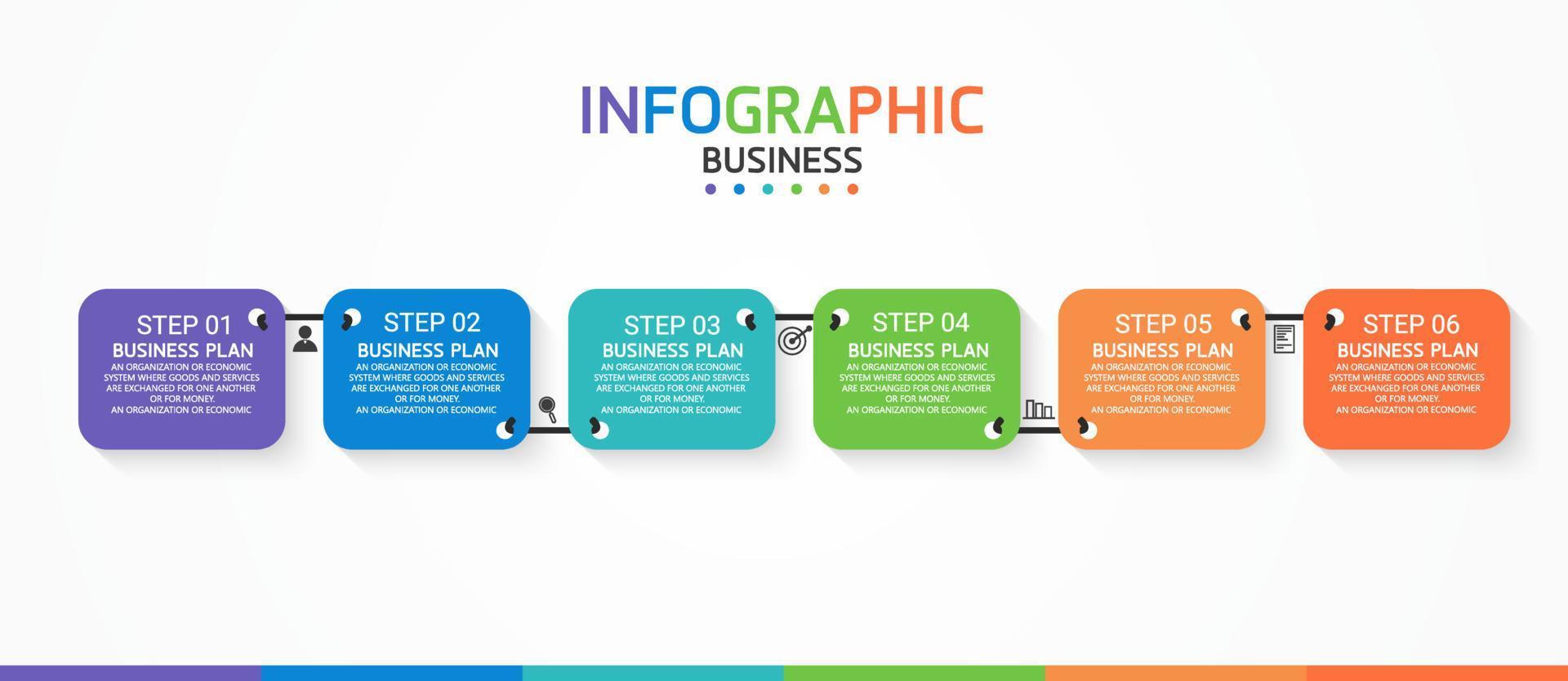 INFOGRAPHIC
BUSINESS

STEP 01
BUSINESS PLAN
AN ORGANIZATION OR ECONOMIC SYSTEM WHERE GOODS AND SERVICES ARE EXCHANGED FOR ONE ANOTHER OR FOR MONEY.
AN ORGANIZATION OR ECONOMIC

STEP 02
BUSINESS PLAN
AN ORGANIZATION OR ECONOMIC SYSTEM WHERE GOODS AND SERVICES ARE EXCHANGED FOR ONE ANOTHER OR FOR MONEY.
AN ORGANIZATION OR ECONOMIC

STEP 03
BUSINESS PLAN
AN ORGANIZATION OR ECONOMIC SYSTEM WHERE GOODS AND SERVICES ARE EXCHANGED FOR ONE ANOTHER OR FOR MONEY.
AN ORGANIZATION OR ECONOMIC

STEP 04
BUSINESS PLAN
AN ORGANIZATION OR ECONOMIC SYSTEM WHERE GOODS AND SERVICES ARE EXCHANGED FOR ONE ANOTHER OR FOR MONEY.
AN ORGANIZATION OR ECONOMIC

STEP 05
BUSINESS PLAN
AN ORGANIZATION OR ECONOMIC SYSTEM WHERE GOODS AND SERVICES ARE EXCHANGED FOR ONE ANOTHER OR FOR MONEY.
AN ORGANIZATION OR ECONOMIC

STEP 06
BUSINESS PLAN
AN ORGANIZATION OR ECONOMIC SYSTEM WHERE GOODS AND SERVICES ARE EXCHANGED FOR ONE ANOTHER OR FOR MONEY.
AN ORGANIZATION OR ECONOMIC