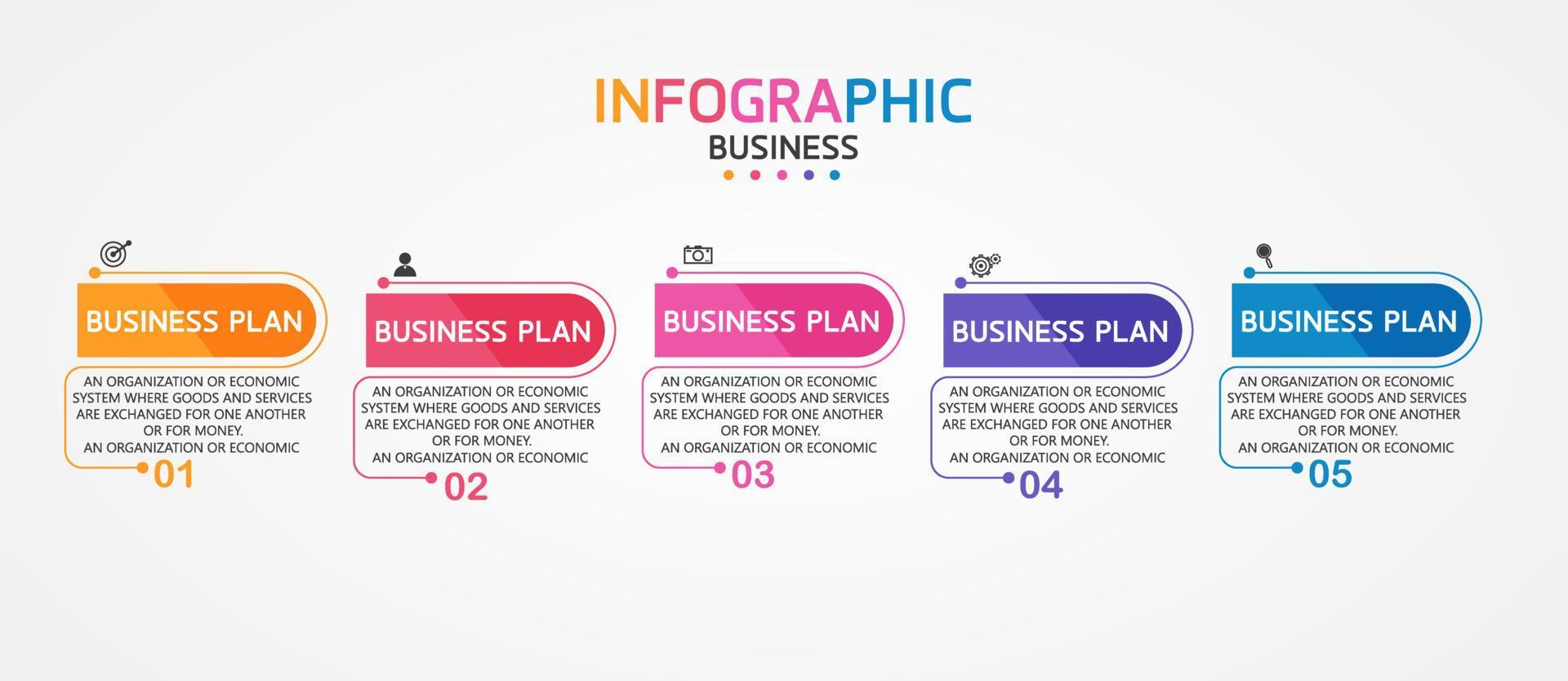 INFOGRAPHIC
BUSINESS

BUSINESS PLAN
AN ORGANIZATION OR ECONOMIC SYSTEM WHERE GOODS AND SERVICES ARE EXCHANGED FOR ONE ANOTHER OR FOR MONEY.
AN ORGANIZATION OR ECONOMIC
01

BUSINESS PLAN
AN ORGANIZATION OR ECONOMIC SYSTEM WHERE GOODS AND SERVICES ARE EXCHANGED FOR ONE ANOTHER OR FOR MONEY.
AN ORGANIZATION OR ECONOMIC
02

BUSINESS PLAN
AN ORGANIZATION OR ECONOMIC SYSTEM WHERE GOODS AND SERVICES ARE EXCHANGED FOR ONE ANOTHER OR FOR MONEY.
AN ORGANIZATION OR ECONOMIC
03

BUSINESS PLAN
AN ORGANIZATION OR ECONOMIC SYSTEM WHERE GOODS AND SERVICES ARE EXCHANGED FOR ONE ANOTHER OR FOR MONEY.
AN ORGANIZATION OR ECONOMIC
04

BUSINESS PLAN
AN ORGANIZATION OR ECONOMIC SYSTEM WHERE GOODS AND SERVICES ARE EXCHANGED FOR ONE ANOTHER OR FOR MONEY.
AN ORGANIZATION OR ECONOMIC
05