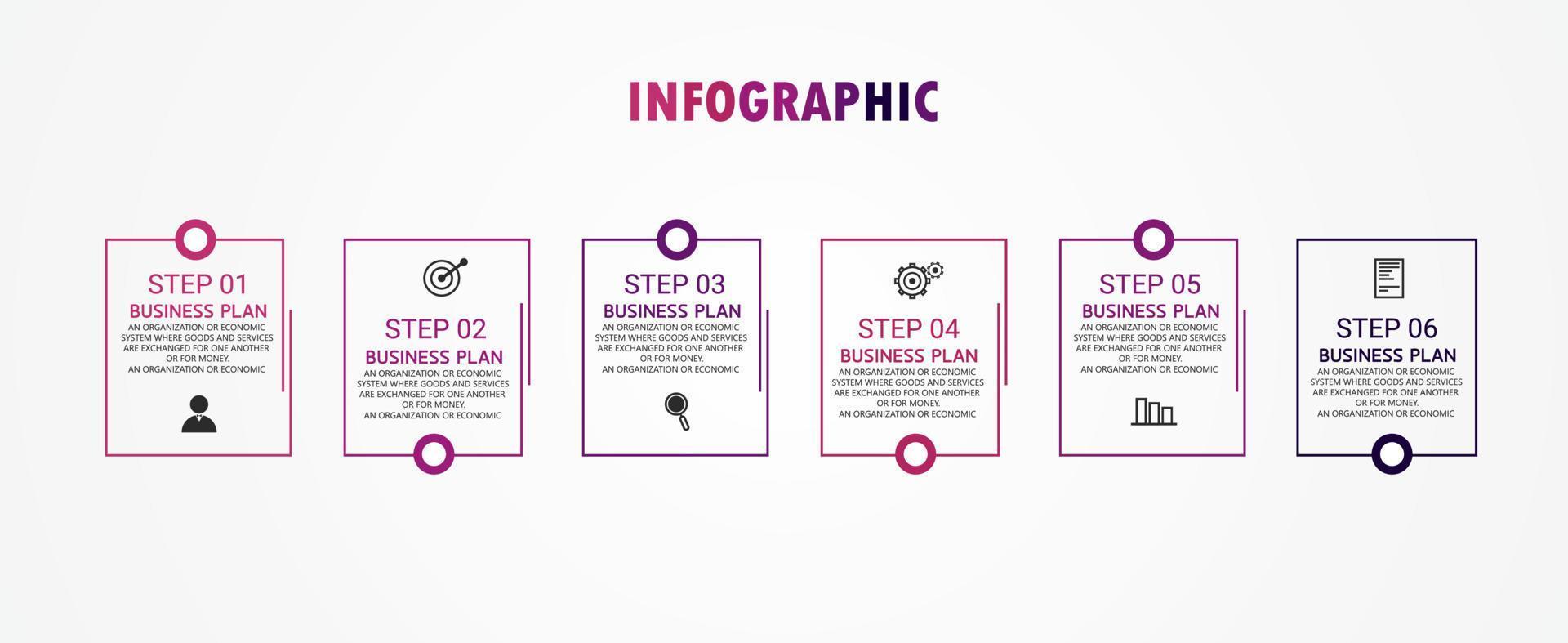 INFOGRAPHIC

STEP 01
BUSINESS PLAN
AN ORGANIZATION OR ECONOMIC SYSTEM WHERE GOODS AND SERVICES ARE EXCHANGED FOR ONE ANOTHER OR FOR MONEY.
AN ORGANIZATION OR ECONOMIC

STEP 02
BUSINESS PLAN
AN ORGANIZATION OR ECONOMIC SYSTEM WHERE GOODS AND SERVICES ARE EXCHANGED FOR ONE ANOTHER OR FOR MONEY.
AN ORGANIZATION OR ECONOMIC

STEP 03
BUSINESS PLAN
AN ORGANIZATION OR ECONOMIC SYSTEM WHERE GOODS AND SERVICES ARE EXCHANGED FOR ONE ANOTHER OR FOR MONEY.
AN ORGANIZATION OR ECONOMIC

STEP 04
BUSINESS PLAN
AN ORGANIZATION OR ECONOMIC SYSTEM WHERE GOODS AND SERVICES ARE EXCHANGED FOR ONE ANOTHER OR FOR MONEY.
AN ORGANIZATION OR ECONOMIC

STEP 05
BUSINESS PLAN
AN ORGANIZATION OR ECONOMIC SYSTEM WHERE GOODS AND SERVICES ARE EXCHANGED FOR ONE ANOTHER OR FOR MONEY.
AN ORGANIZATION OR ECONOMIC

STEP 06
BUSINESS PLAN
AN ORGANIZATION OR ECONOMIC SYSTEM WHERE GOODS AND SERVICES ARE EXCHANGED FOR ONE ANOTHER OR FOR MONEY.
AN ORGANIZATION OR ECONOMIC