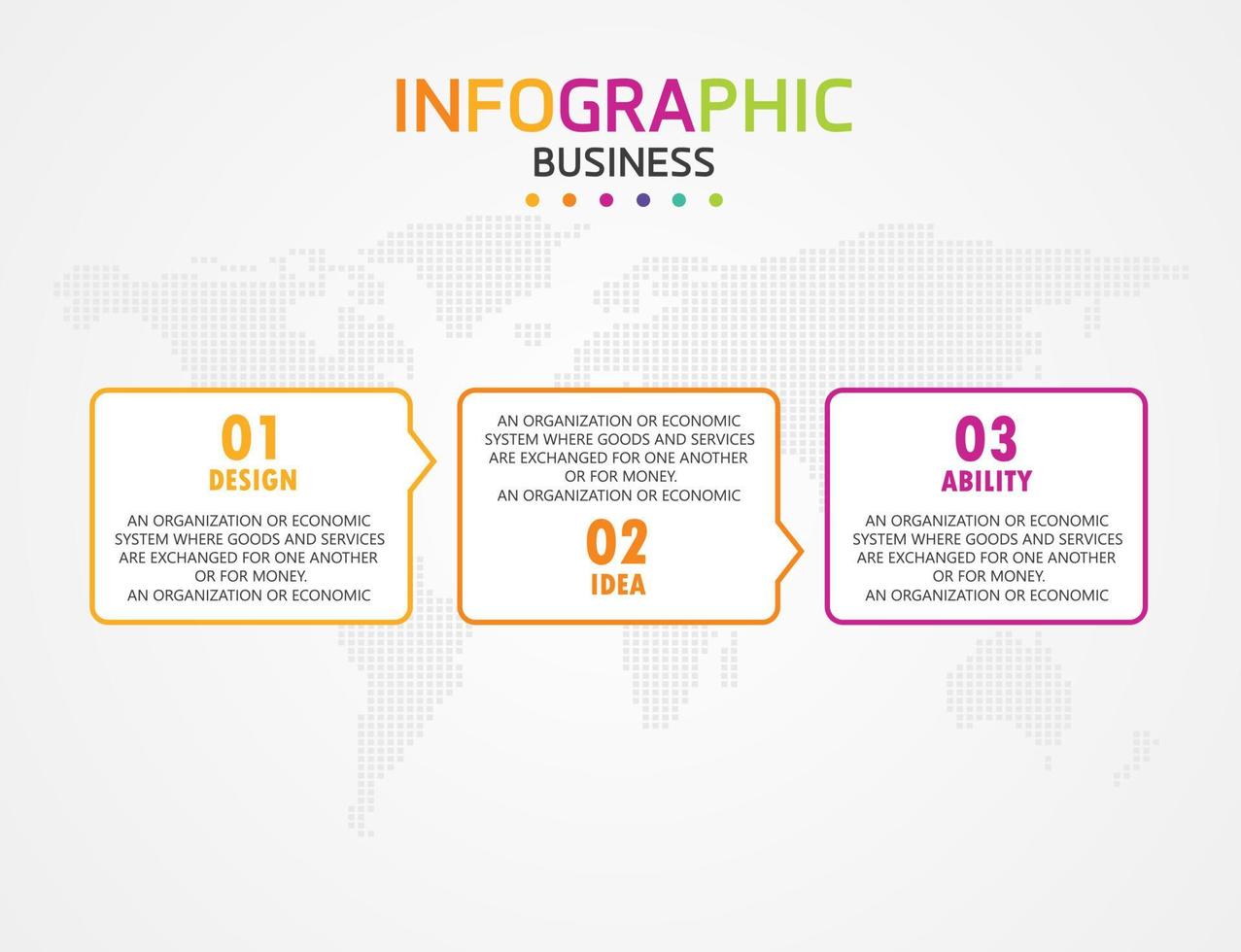 INFOGRAPHIC
BUSINESS

01
DESIGN

AN ORGANIZATION OR ECONOMIC SYSTEM WHERE GOODS AND SERVICES ARE EXCHANGED FOR ONE ANOTHER OR FOR MONEY.
AN ORGANIZATION OR ECONOMIC

AN ORGANIZATION OR ECONOMIC SYSTEM WHERE GOODS AND SERVICES ARE EXCHANGED FOR ONE ANOTHER OR FOR MONEY.
AN ORGANIZATION OR ECONOMIC

02
IDEA

03
ABILITY

AN ORGANIZATION OR ECONOMIC SYSTEM WHERE GOODS AND SERVICES ARE EXCHANGED FOR ONE ANOTHER OR FOR MONEY.
AN ORGANIZATION OR ECONOMIC