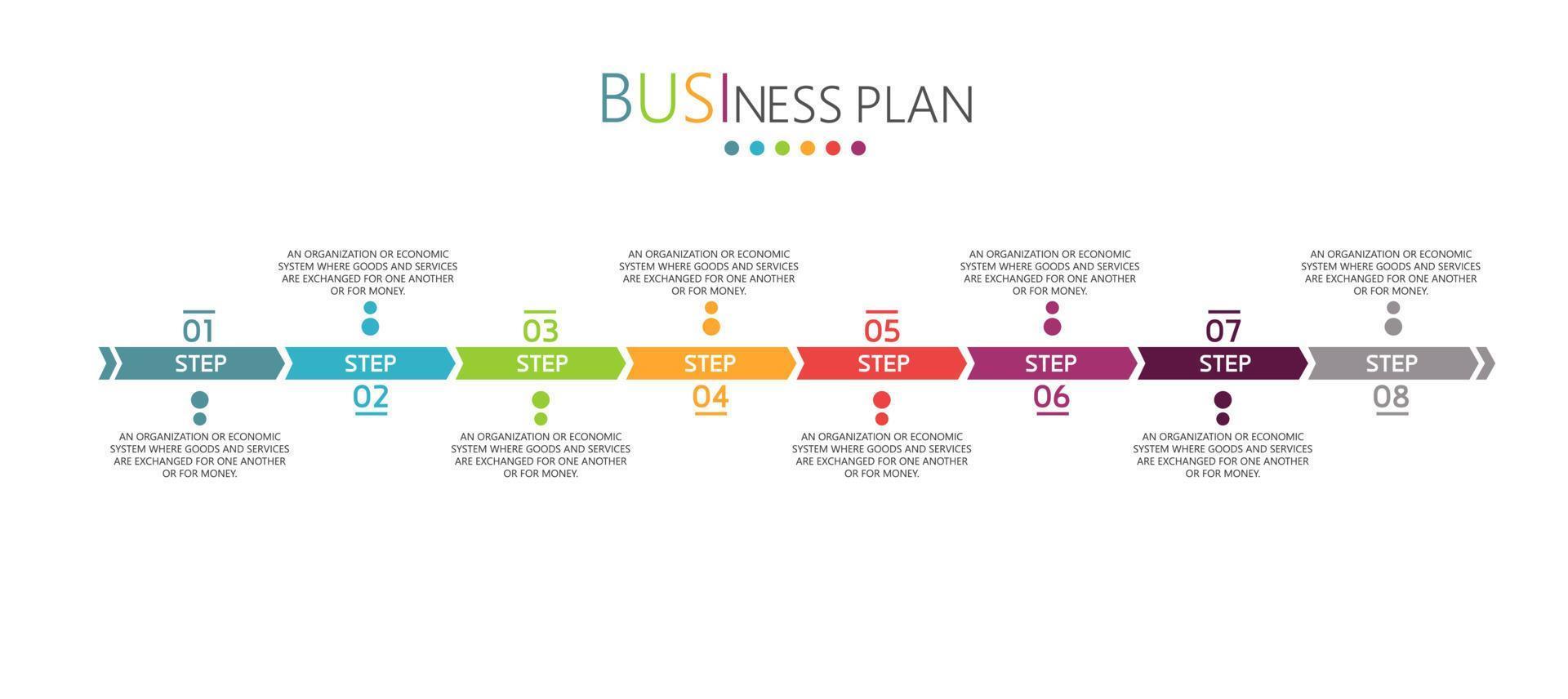 BUSINESS PLAN

01
STEP
AN ORGANIZATION OR ECONOMIC SYSTEM WHERE GOODS AND SERVICES ARE EXCHANGED FOR ONE ANOTHER OR FOR MONEY.

AN ORGANIZATION OR ECONOMIC SYSTEM WHERE GOODS AND SERVICES ARE EXCHANGED FOR ONE ANOTHER OR FOR MONEY.
STEP
02

03
STEP
AN ORGANIZATION OR ECONOMIC SYSTEM WHERE GOODS AND SERVICES ARE EXCHANGED FOR ONE ANOTHER OR FOR MONEY.

AN ORGANIZATION OR ECONOMIC SYSTEM WHERE GOODS AND SERVICES ARE EXCHANGED FOR ONE ANOTHER OR FOR MONEY.
STEP
04

05
STEP
AN ORGANIZATION OR ECONOMIC SYSTEM WHERE GOODS AND SERVICES ARE EXCHANGED FOR ONE ANOTHER OR FOR MONEY.

AN ORGANIZATION OR ECONOMIC SYSTEM WHERE GOODS AND SERVICES ARE EXCHANGED FOR ONE ANOTHER OR FOR MONEY.
STEP
06

07
STEP
AN ORGANIZATION OR ECONOMIC SYSTEM WHERE GOODS AND SERVICES ARE EXCHANGED FOR ONE ANOTHER OR FOR MONEY.

AN ORGANIZATION OR ECONOMIC SYSTEM WHERE GOODS AND SERVICES ARE EXCHANGED FOR ONE ANOTHER OR FOR MONEY.
STEP
08