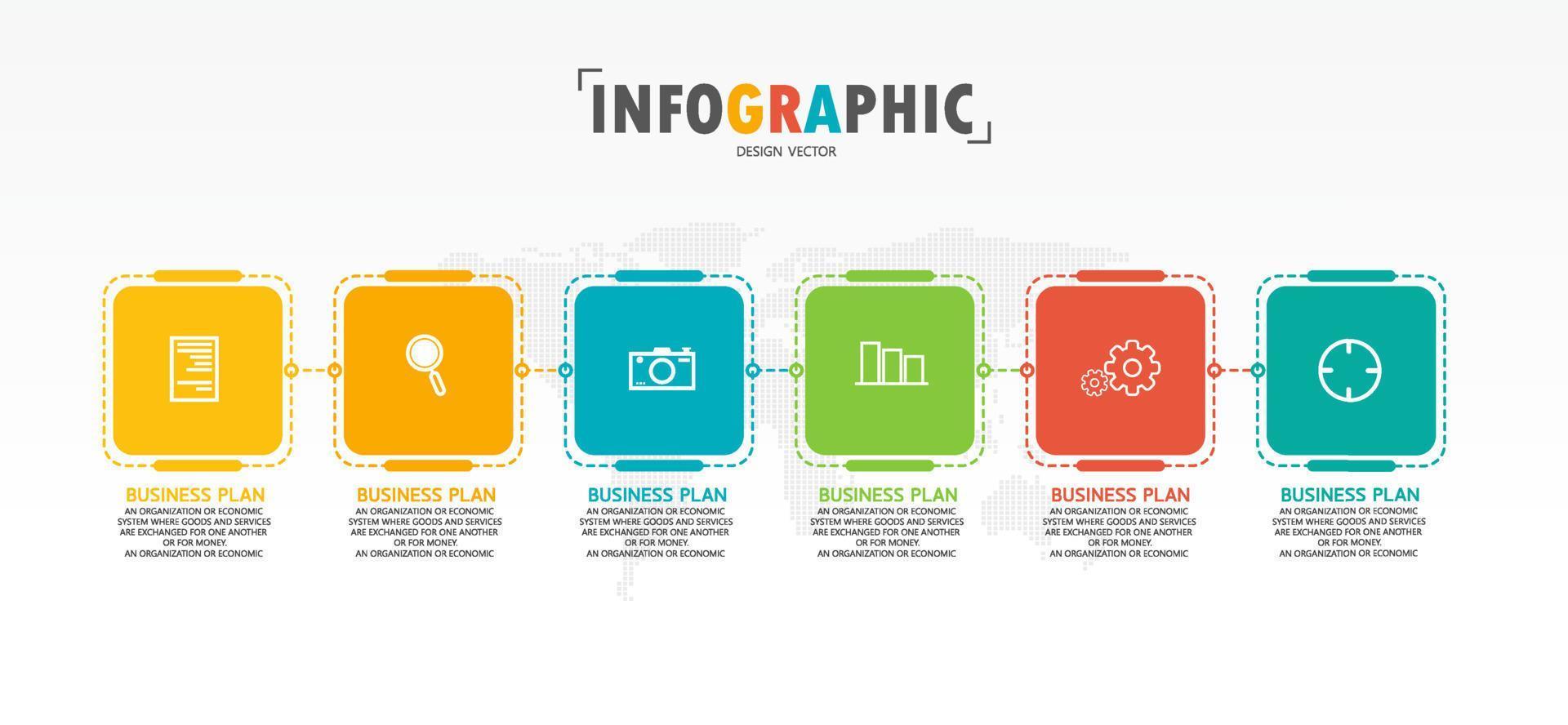 INFOGRAPHIC
DESIGN VECTOR

BUSINESS PLAN
AN ORGANIZATION OR ECONOMIC SYSTEM WHERE GOODS AND SERVICES ARE EXCHANGED FOR ONE ANOTHER OR FOR MONEY.
AN ORGANIZATION OR ECONOMIC

BUSINESS PLAN
AN ORGANIZATION OR ECONOMIC SYSTEM WHERE GOODS AND SERVICES ARE EXCHANGED FOR ONE ANOTHER OR FOR MONEY.
AN ORGANIZATION OR ECONOMIC

BUSINESS PLAN
AN ORGANIZATION OR ECONOMIC SYSTEM WHERE GOODS AND SERVICES ARE EXCHANGED FOR ONE ANOTHER OR FOR MONEY.
AN ORGANIZATION OR ECONOMIC

BUSINESS PLAN
AN ORGANIZATION OR ECONOMIC SYSTEM WHERE GOODS AND SERVICES ARE EXCHANGED FOR ONE ANOTHER OR FOR MONEY.
AN ORGANIZATION OR ECONOMIC

BUSINESS PLAN
AN ORGANIZATION OR ECONOMIC SYSTEM WHERE GOODS AND SERVICES ARE EXCHANGED FOR ONE ANOTHER OR FOR MONEY.
AN ORGANIZATION OR ECONOMIC

BUSINESS PLAN
AN ORGANIZATION OR ECONOMIC SYSTEM WHERE GOODS AND SERVICES ARE EXCHANGED FOR ONE ANOTHER OR FOR MONEY.
AN ORGANIZATION OR ECONOMIC