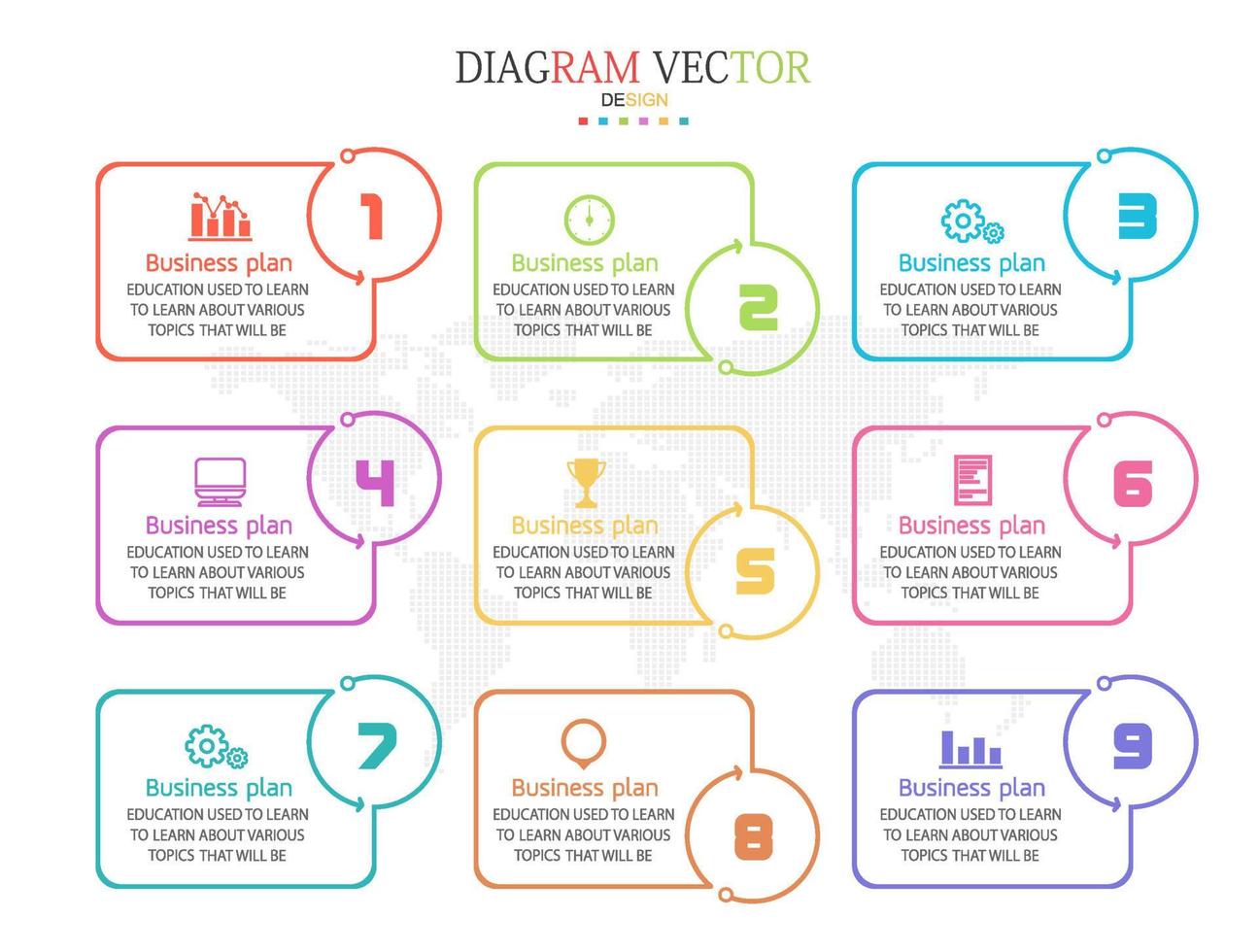 DIAGRAM VECTOR
DESIGN

1
Business plan
EDUCATION USED TO LEARN TO LEARN ABOUT VARIOUS TOPICS THAT WILL BE

2
Business plan
EDUCATION USED TO LEARN TO LEARN ABOUT VARIOUS TOPICS THAT WILL BE

3
Business plan
EDUCATION USED TO LEARN TO LEARN ABOUT VARIOUS TOPICS THAT WILL BE

4
Business plan
EDUCATION USED TO LEARN TO LEARN ABOUT VARIOUS TOPICS THAT WILL BE

5
Business plan
EDUCATION USED TO LEARN TO LEARN ABOUT VARIOUS TOPICS THAT WILL BE

6
Business plan
EDUCATION USED TO LEARN TO LEARN ABOUT VARIOUS TOPICS THAT WILL BE

7
Business plan
EDUCATION USED TO LEARN TO LEARN ABOUT VARIOUS TOPICS THAT WILL BE

8
Business plan
EDUCATION USED TO LEARN TO LEARN ABOUT VARIOUS TOPICS THAT WILL BE

9
Business plan
EDUCATION USED TO LEARN TO LEARN ABOUT VARIOUS TOPICS THAT WILL BE