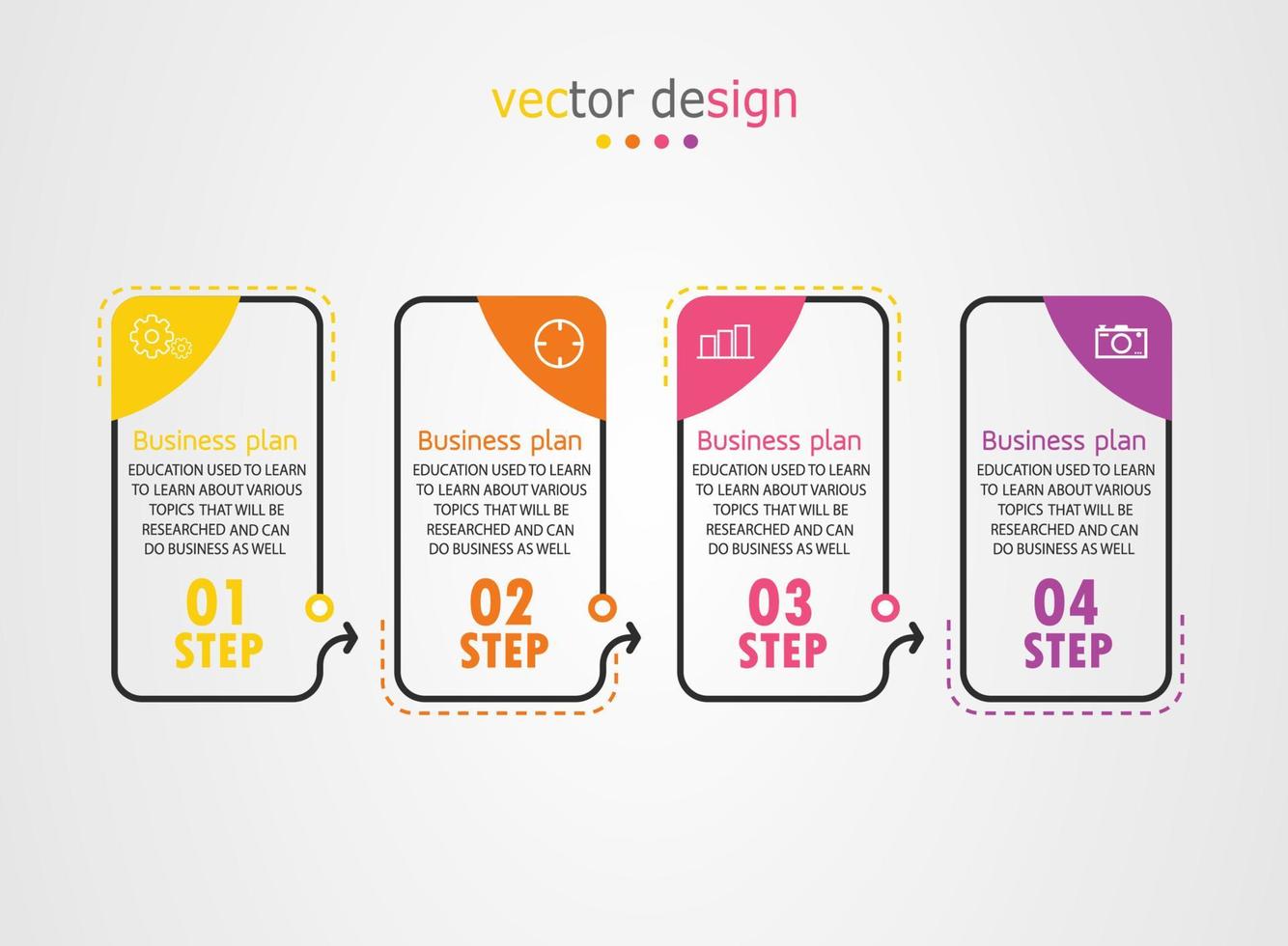 vector design

Business plan
EDUCATION USED TO LEARN TO LEARN ABOUT VARIOUS TOPICS THAT WILL BE RESEARCHED AND CAN DO BUSINESS AS WELL
01
STEP

Business plan
EDUCATION USED TO LEARN TO LEARN ABOUT VARIOUS TOPICS THAT WILL BE RESEARCHED AND CAN DO BUSINESS AS WELL
02
STEP

Business plan
EDUCATION USED TO LEARN TO LEARN ABOUT VARIOUS TOPICS THAT WILL BE RESEARCHED AND CAN DO BUSINESS AS WELL
03
STEP

Business plan
EDUCATION USED TO LEARN TO LEARN ABOUT VARIOUS TOPICS THAT WILL BE RESEARCHED AND CAN DO BUSINESS AS WELL
04
STEP