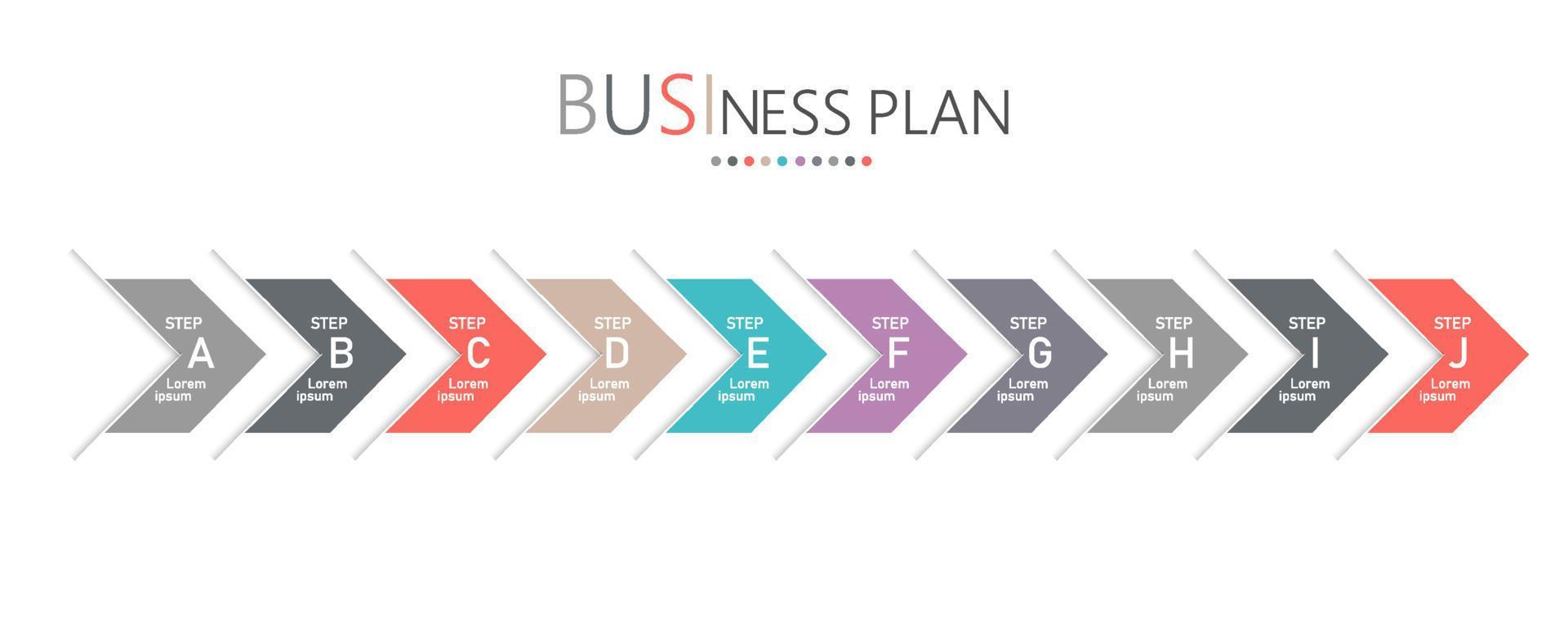 BUSINESS PLAN

STEP A Lorem ipsum

STEP B Lorem ipsum

STEP C Lorem ipsum

STEP D Lorem ipsum

STEP E Lorem ipsum

STEP F Lorem ipsum

STEP G Lorem ipsum

STEP H Lorem ipsum

STEP I Lorem ipsum

STEP J Lorem ipsum