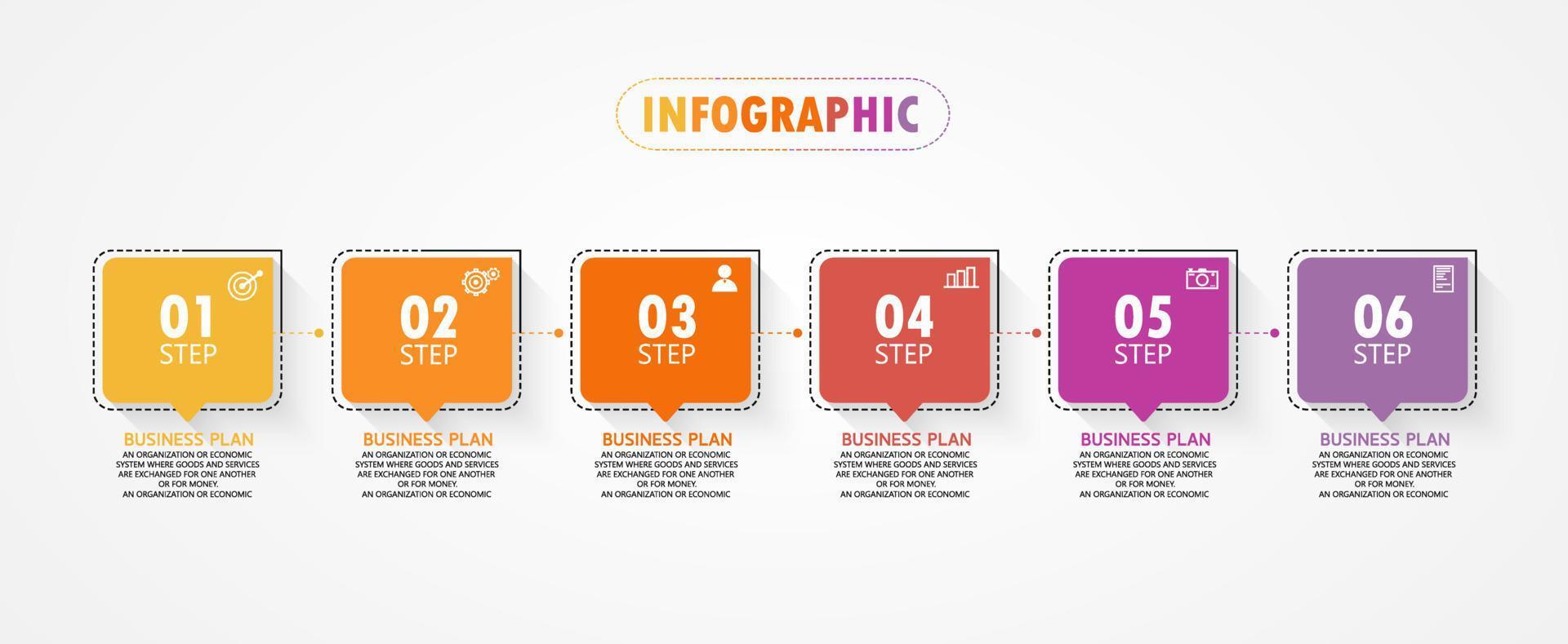 INFOGRAPHIC

01
STEP

BUSINESS PLAN
AN ORGANIZATION OR ECONOMIC SYSTEM WHERE GOODS AND SERVICES ARE EXCHANGED FOR ONE ANOTHER OR FOR MONEY.
AN ORGANIZATION OR ECONOMIC

02
STEP

BUSINESS PLAN
AN ORGANIZATION OR ECONOMIC SYSTEM WHERE GOODS AND SERVICES ARE EXCHANGED FOR ONE ANOTHER OR FOR MONEY.
AN ORGANIZATION OR ECONOMIC

03
STEP

BUSINESS PLAN
AN ORGANIZATION OR ECONOMIC SYSTEM WHERE GOODS AND SERVICES ARE EXCHANGED FOR ONE ANOTHER OR FOR MONEY.
AN ORGANIZATION OR ECONOMIC

04
STEP

BUSINESS PLAN
AN ORGANIZATION OR ECONOMIC SYSTEM WHERE GOODS AND SERVICES ARE EXCHANGED FOR ONE ANOTHER OR FOR MONEY.
AN ORGANIZATION OR ECONOMIC

05
STEP

BUSINESS PLAN
AN ORGANIZATION OR ECONOMIC SYSTEM WHERE GOODS AND SERVICES ARE EXCHANGED FOR ONE ANOTHER OR FOR MONEY.
AN ORGANIZATION OR ECONOMIC

06
STEP

BUSINESS PLAN
AN ORGANIZATION OR ECONOMIC SYSTEM WHERE GOODS AND SERVICES ARE EXCHANGED FOR ONE ANOTHER OR FOR MONEY.
AN ORGANIZATION OR ECONOMIC