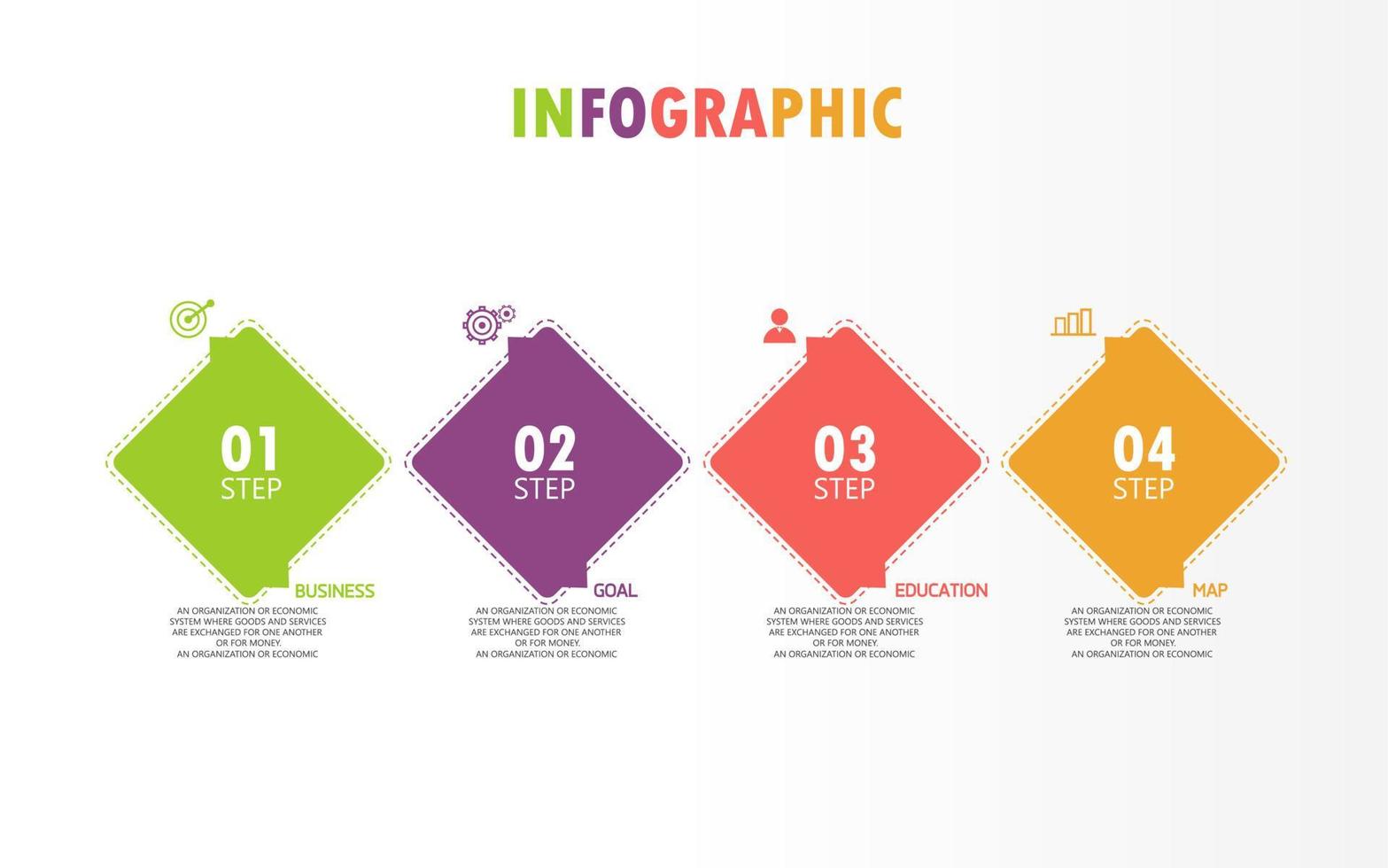 INFOGRAPHIC

01
STEP
BUSINESS
AN ORGANIZATION OR ECONOMIC SYSTEM WHERE GOODS AND SERVICES ARE EXCHANGED FOR ONE ANOTHER OR FOR MONEY. AN ORGANIZATION OR ECONOMIC

02
STEP
GOAL
AN ORGANIZATION OR ECONOMIC SYSTEM WHERE GOODS AND SERVICES ARE EXCHANGED FOR ONE ANOTHER OR FOR MONEY. AN ORGANIZATION OR ECONOMIC

03
STEP
EDUCATION
AN ORGANIZATION OR ECONOMIC SYSTEM WHERE GOODS AND SERVICES ARE EXCHANGED FOR ONE ANOTHER OR FOR MONEY. AN ORGANIZATION OR ECONOMIC

04
STEP
MAP
AN ORGANIZATION OR ECONOMIC SYSTEM WHERE GOODS AND SERVICES ARE EXCHANGED FOR ONE ANOTHER OR FOR MONEY. AN ORGANIZATION OR ECONOMIC