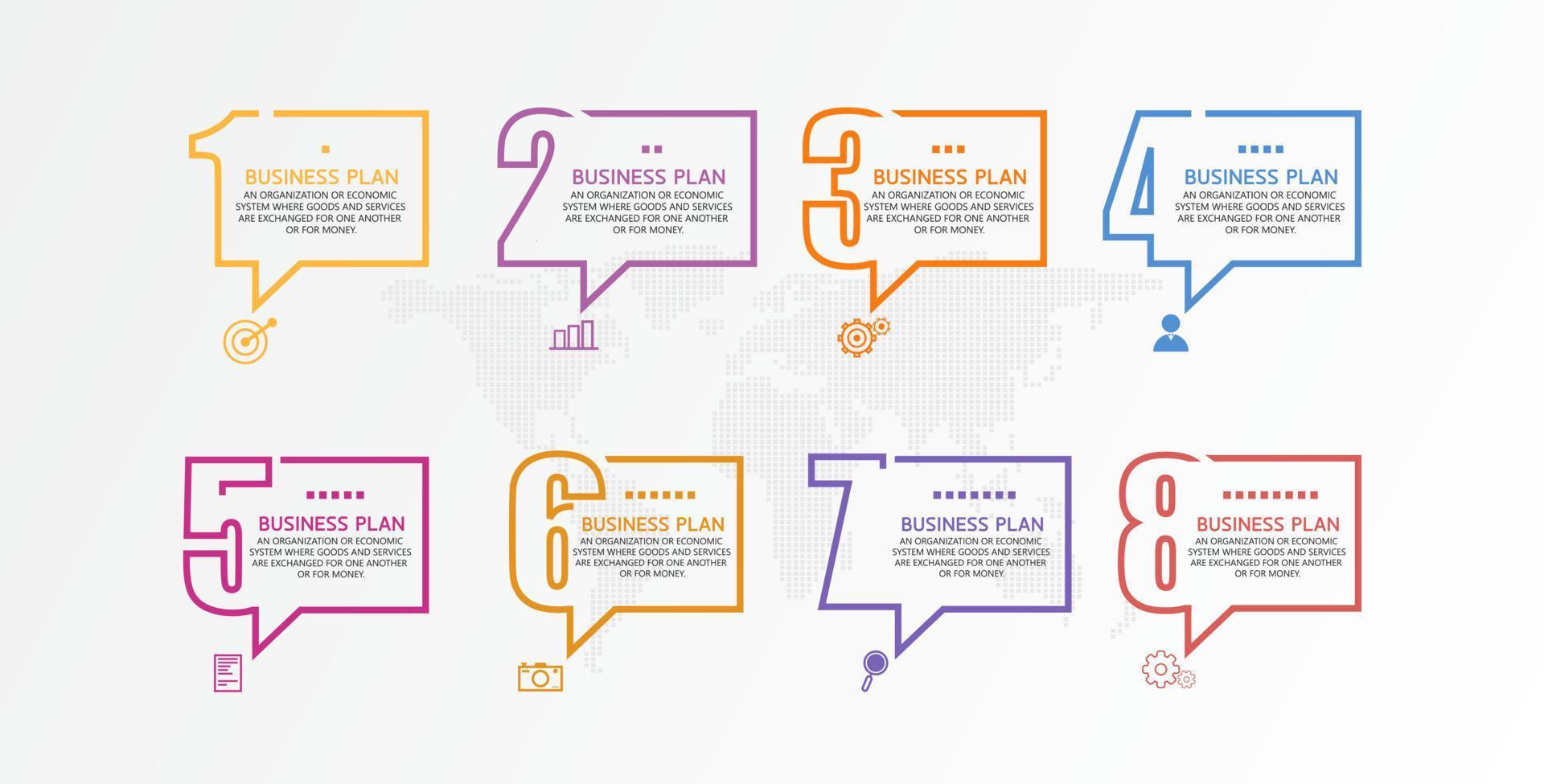 1
BUSINESS PLAN
AN ORGANIZATION OR ECONOMIC SYSTEM WHERE GOODS AND SERVICES ARE EXCHANGED FOR ONE ANOTHER OR FOR MONEY.

2
BUSINESS PLAN
AN ORGANIZATION OR ECONOMIC SYSTEM WHERE GOODS AND SERVICES ARE EXCHANGED FOR ONE ANOTHER OR FOR MONEY.

3
BUSINESS PLAN
AN ORGANIZATION OR ECONOMIC SYSTEM WHERE GOODS AND SERVICES ARE EXCHANGED FOR ONE ANOTHER OR FOR MONEY.

4
BUSINESS PLAN
AN ORGANIZATION OR ECONOMIC SYSTEM WHERE GOODS AND SERVICES ARE EXCHANGED FOR ONE ANOTHER OR FOR MONEY.

5
BUSINESS PLAN
AN ORGANIZATION OR ECONOMIC SYSTEM WHERE GOODS AND SERVICES ARE EXCHANGED FOR ONE ANOTHER OR FOR MONEY.

6
BUSINESS PLAN
AN ORGANIZATION OR ECONOMIC SYSTEM WHERE GOODS AND SERVICES ARE EXCHANGED FOR ONE ANOTHER OR FOR MONEY.

7
BUSINESS PLAN
AN ORGANIZATION OR ECONOMIC SYSTEM WHERE GOODS AND SERVICES ARE EXCHANGED FOR ONE ANOTHER OR FOR MONEY.

8
BUSINESS PLAN
AN ORGANIZATION OR ECONOMIC SYSTEM WHERE GOODS AND SERVICES ARE EXCHANGED FOR ONE ANOTHER OR FOR MONEY.