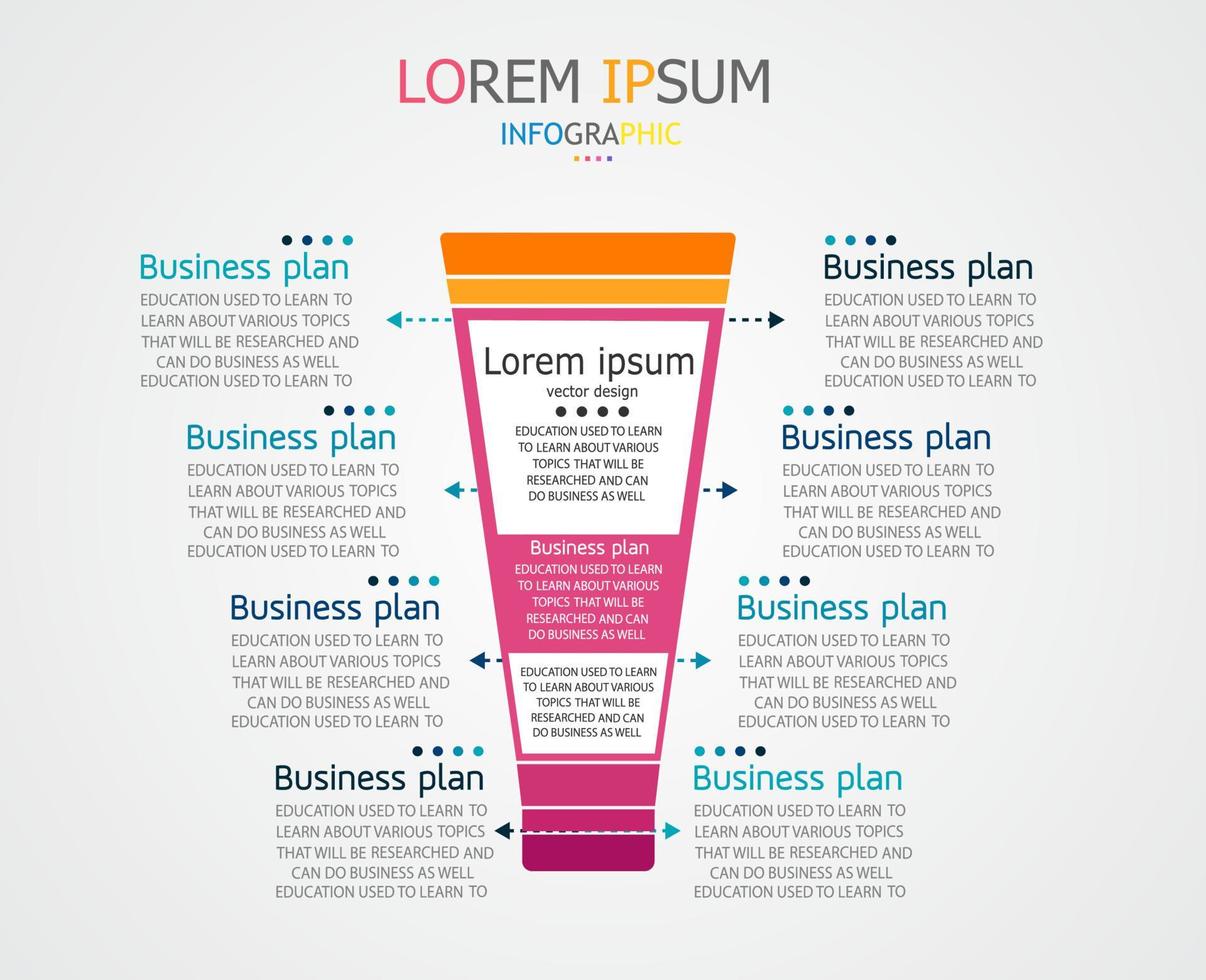 LOREM IPSUM
INFOGRAPHIC

Business plan
EDUCATION USED TO LEARN TO LEARN ABOUT VARIOUS TOPICS THAT WILL BE RESEARCHED AND CAN DO BUSINESS AS WELL EDUCATION USED TO LEARN TO

Business plan
EDUCATION USED TO LEARN TO LEARN ABOUT VARIOUS TOPICS THAT WILL BE RESEARCHED AND CAN DO BUSINESS AS WELL EDUCATION USED TO LEARN TO

Business plan
EDUCATION USED TO LEARN TO LEARN ABOUT VARIOUS TOPICS THAT WILL BE RESEARCHED AND CAN DO BUSINESS AS WELL EDUCATION USED TO LEARN TO

Business plan
EDUCATION USED TO LEARN TO LEARN ABOUT VARIOUS TOPICS THAT WILL BE RESEARCHED AND CAN DO BUSINESS AS WELL EDUCATION USED TO LEARN TO

Lorem ipsum
vector design
EDUCATION USED TO LEARN TO LEARN ABOUT VARIOUS TOPICS THAT WILL BE RESEARCHED AND CAN DO BUSINESS AS WELL

Business plan
EDUCATION USED TO LEARN TO LEARN ABOUT VARIOUS TOPICS THAT WILL BE RESEARCHED AND CAN DO BUSINESS AS WELL

EDUCATION USED TO LEARN TO LEARN ABOUT VARIOUS TOPICS THAT WILL BE RESEARCHED AND CAN DO BUSINESS AS WELL

Business plan
EDUCATION USED TO LEARN TO LEARN ABOUT VARIOUS TOPICS THAT WILL BE RESEARCHED AND CAN DO BUSINESS AS WELL EDUCATION USED TO LEARN TO

Business plan
EDUCATION USED TO LEARN TO LEARN ABOUT VARIOUS TOPICS THAT WILL BE RESEARCHED AND CAN DO BUSINESS AS WELL EDUCATION USED TO LEARN TO

Business plan
EDUCATION USED TO LEARN TO LEARN ABOUT VARIOUS TOPICS THAT WILL BE RESEARCHED AND CAN DO BUSINESS AS WELL EDUCATION USED TO LEARN TO

Business plan
EDUCATION USED TO LEARN TO LEARN ABOUT VARIOUS TOPICS THAT WILL BE RESEARCHED AND CAN DO BUSINESS AS WELL EDUCATION USED TO LEARN TO