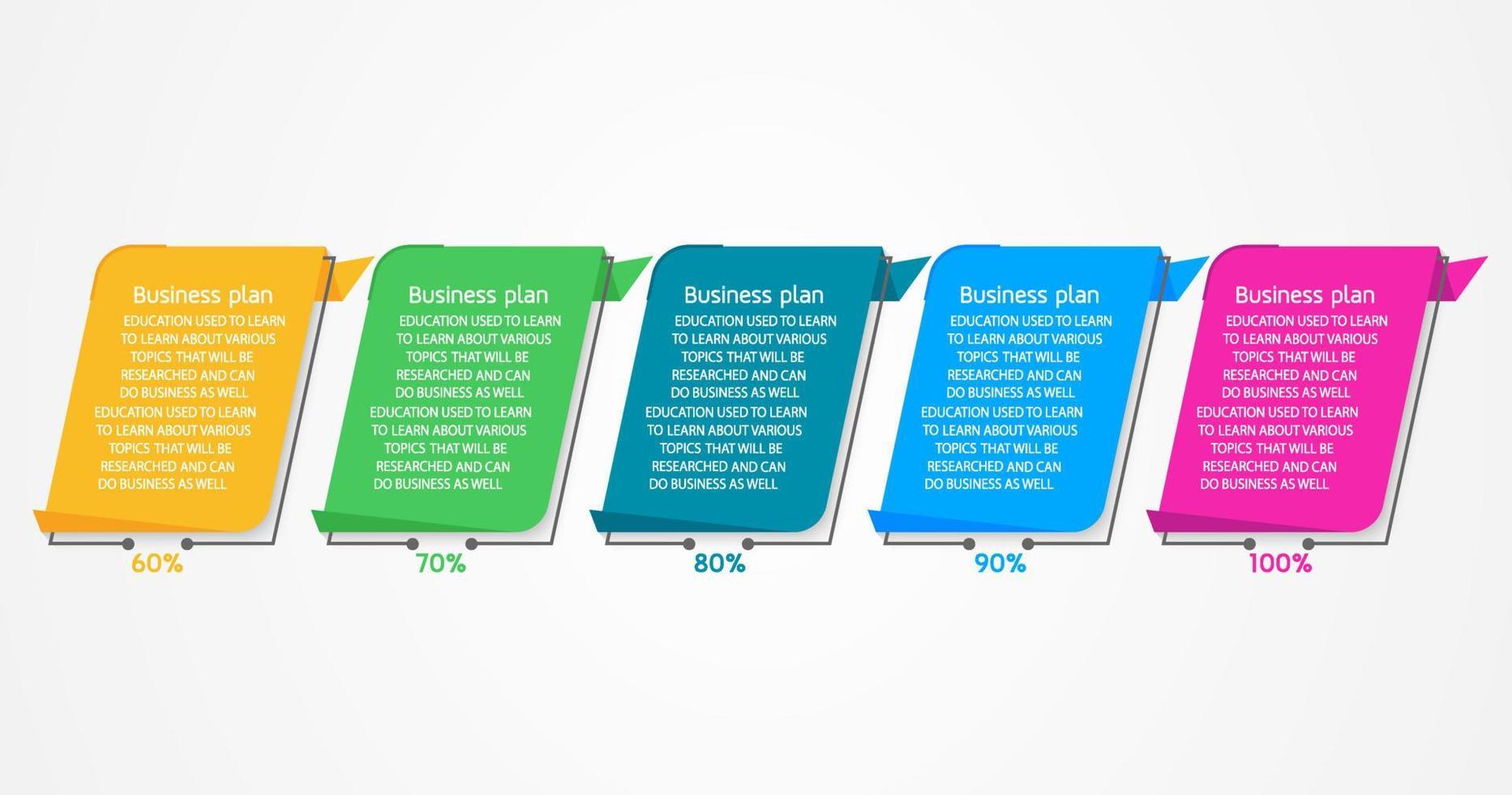 Business plan
EDUCATION USED TO LEARN TO LEARN ABOUT VARIOUS TOPICS THAT WILL BE RESEARCHED AND CAN DO BUSINESS AS WELL EDUCATION USED TO LEARN TO LEARN ABOUT VARIOUS TOPICS THAT WILL BE RESEARCHED AND CAN DO BUSINESS AS WELL

60%

Business plan
EDUCATION USED TO LEARN TO LEARN ABOUT VARIOUS TOPICS THAT WILL BE RESEARCHED AND CAN DO BUSINESS AS WELL EDUCATION USED TO LEARN TO LEARN ABOUT VARIOUS TOPICS THAT WILL BE RESEARCHED AND CAN DO BUSINESS AS WELL

70%

Business plan
EDUCATION USED TO LEARN TO LEARN ABOUT VARIOUS TOPICS THAT WILL BE RESEARCHED AND CAN DO BUSINESS AS WELL EDUCATION USED TO LEARN TO LEARN ABOUT VARIOUS TOPICS THAT WILL BE RESEARCHED AND CAN DO BUSINESS AS WELL

80%

Business plan
EDUCATION USED TO LEARN TO LEARN ABOUT VARIOUS TOPICS THAT WILL BE RESEARCHED AND CAN DO BUSINESS AS WELL EDUCATION USED TO LEARN TO LEARN ABOUT VARIOUS TOPICS THAT WILL BE RESEARCHED AND CAN DO BUSINESS AS WELL

90%

Business plan
EDUCATION USED TO LEARN TO LEARN ABOUT VARIOUS TOPICS THAT WILL BE RESEARCHED AND CAN DO BUSINESS AS WELL EDUCATION USED TO LEARN TO LEARN ABOUT VARIOUS TOPICS THAT WILL BE RESEARCHED AND CAN DO BUSINESS AS WELL

100%