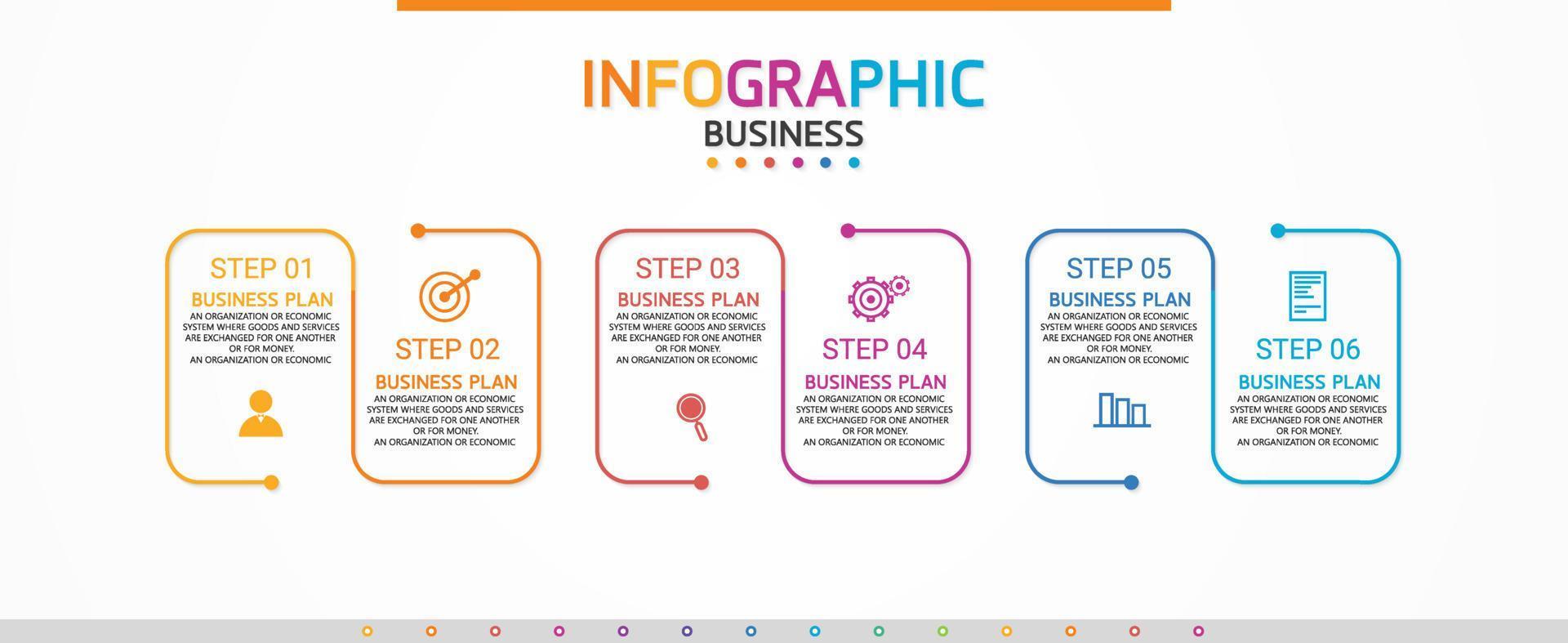 INFOGRAPHIC
BUSINESS

STEP 01
BUSINESS PLAN
AN ORGANIZATION OR ECONOMIC SYSTEM WHERE GOODS AND SERVICES ARE EXCHANGED FOR ONE ANOTHER OR FOR MONEY.
AN ORGANIZATION OR ECONOMIC

STEP 02
BUSINESS PLAN
AN ORGANIZATION OR ECONOMIC SYSTEM WHERE GOODS AND SERVICES ARE EXCHANGED FOR ONE ANOTHER OR FOR MONEY.
AN ORGANIZATION OR ECONOMIC

STEP 03
BUSINESS PLAN
AN ORGANIZATION OR ECONOMIC SYSTEM WHERE GOODS AND SERVICES ARE EXCHANGED FOR ONE ANOTHER OR FOR MONEY.
AN ORGANIZATION OR ECONOMIC

STEP 04
BUSINESS PLAN
AN ORGANIZATION OR ECONOMIC SYSTEM WHERE GOODS AND SERVICES ARE EXCHANGED FOR ONE ANOTHER OR FOR MONEY.
AN ORGANIZATION OR ECONOMIC

STEP 05
BUSINESS PLAN
AN ORGANIZATION OR ECONOMIC SYSTEM WHERE GOODS AND SERVICES ARE EXCHANGED FOR ONE ANOTHER OR FOR MONEY.
AN ORGANIZATION OR ECONOMIC

STEP 06
BUSINESS PLAN
AN ORGANIZATION OR ECONOMIC SYSTEM WHERE GOODS AND SERVICES ARE EXCHANGED FOR ONE ANOTHER OR FOR MONEY.
AN ORGANIZATION OR ECONOMIC