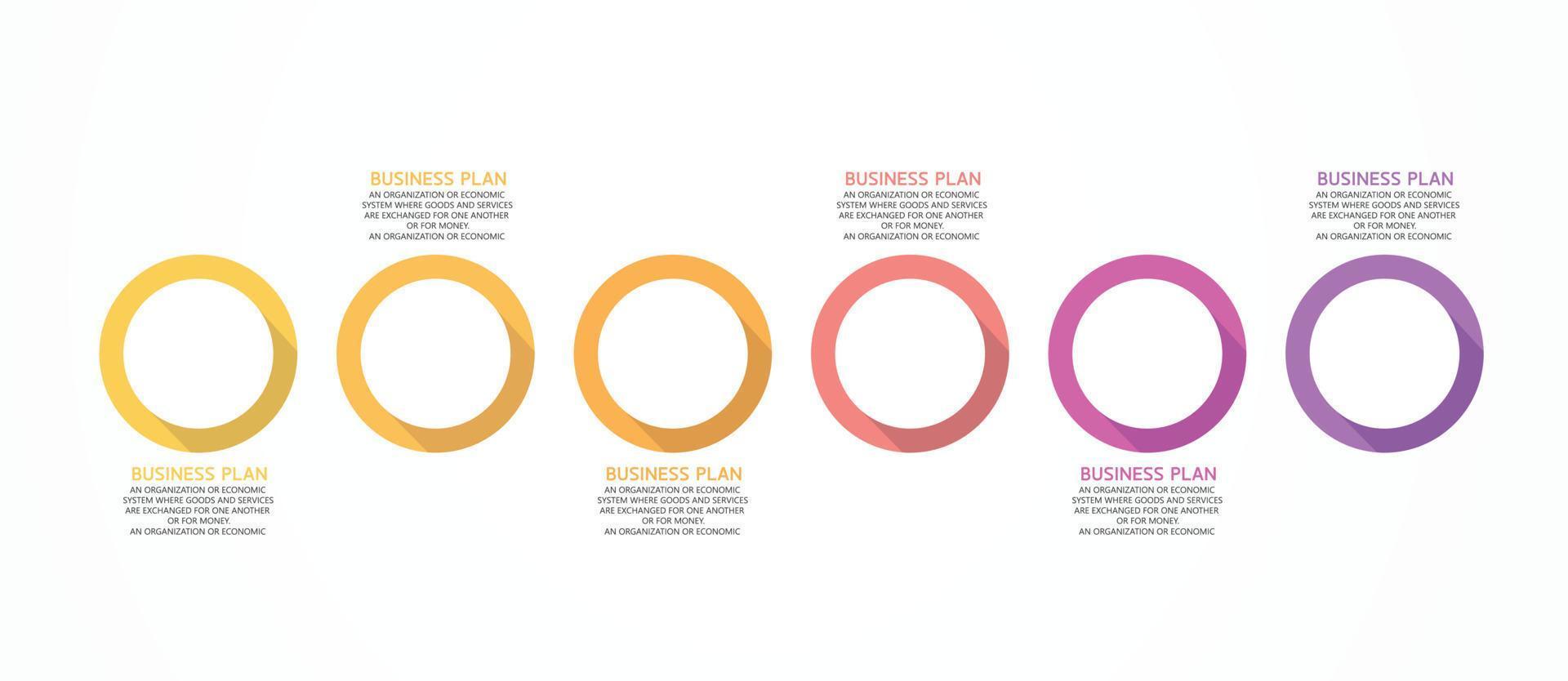 BUSINESS PLAN
AN ORGANIZATION OR ECONOMIC SYSTEM WHERE GOODS AND SERVICES ARE EXCHANGED FOR ONE ANOTHER OR FOR MONEY.
AN ORGANIZATION OR ECONOMIC

BUSINESS PLAN
AN ORGANIZATION OR ECONOMIC SYSTEM WHERE GOODS AND SERVICES ARE EXCHANGED FOR ONE ANOTHER OR FOR MONEY.
AN ORGANIZATION OR ECONOMIC

BUSINESS PLAN
AN ORGANIZATION OR ECONOMIC SYSTEM WHERE GOODS AND SERVICES ARE EXCHANGED FOR ONE ANOTHER OR FOR MONEY.
AN ORGANIZATION OR ECONOMIC

BUSINESS PLAN
AN ORGANIZATION OR ECONOMIC SYSTEM WHERE GOODS AND SERVICES ARE EXCHANGED FOR ONE ANOTHER OR FOR MONEY.
AN ORGANIZATION OR ECONOMIC

BUSINESS PLAN
AN ORGANIZATION OR ECONOMIC SYSTEM WHERE GOODS AND SERVICES ARE EXCHANGED FOR ONE ANOTHER OR FOR MONEY.
AN ORGANIZATION OR ECONOMIC

BUSINESS PLAN
AN ORGANIZATION OR ECONOMIC SYSTEM WHERE GOODS AND SERVICES ARE EXCHANGED FOR ONE ANOTHER OR FOR MONEY.
AN ORGANIZATION OR ECONOMIC