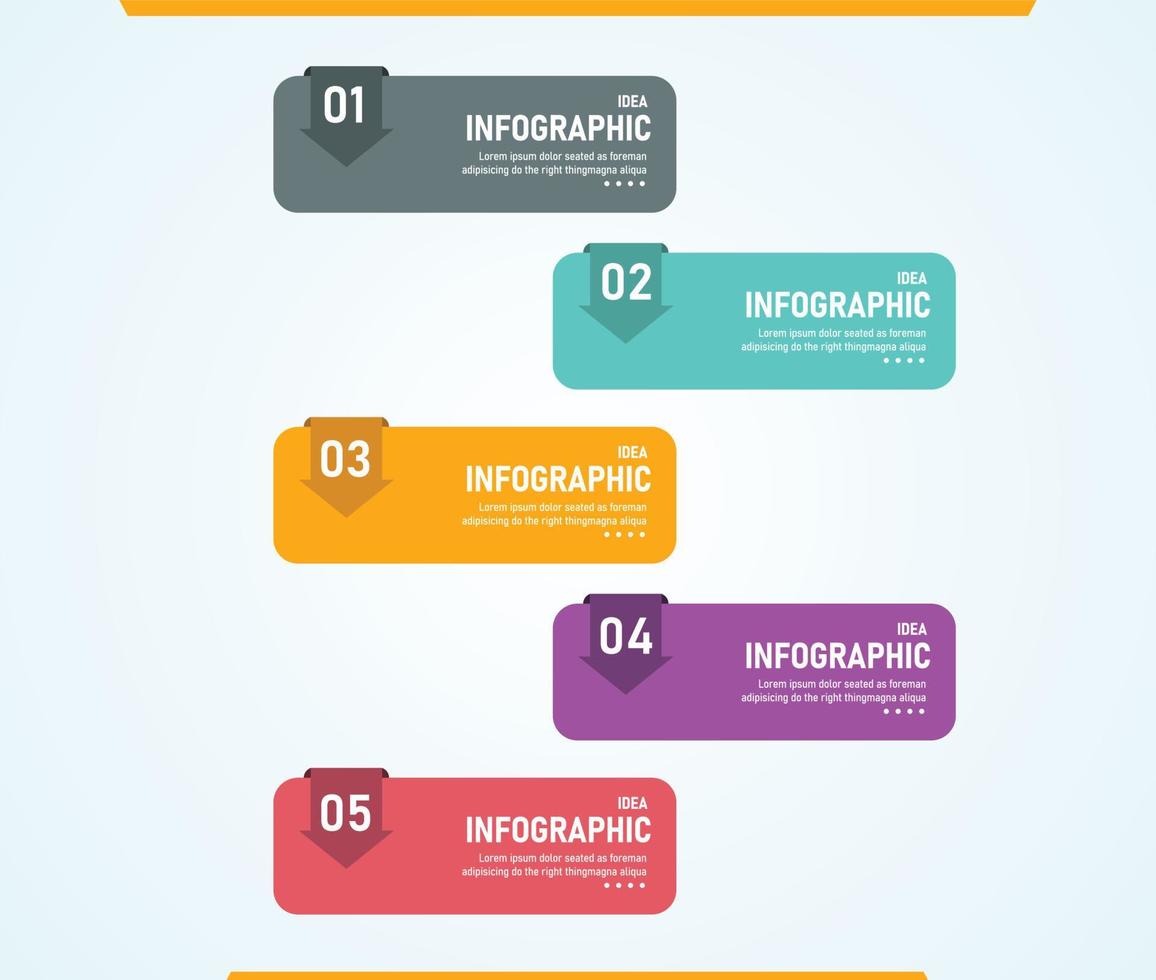 01
IDEA
INFOGRAPHIC
Lorem ipsum dolor seated as foreman adipisicing do the right thingmagna aliqua

02
IDEA
INFOGRAPHIC
Lorem ipsum dolor seated as foreman adipisicing do the right thingmagna aliqua

03
IDEA
INFOGRAPHIC
Lorem ipsum dolor seated as foreman adipisicing do the right thingmagna aliqua

04
IDEA
INFOGRAPHIC
Lorem ipsum dolor seated as foreman adipisicing do the right thingmagna aliqua

05
IDEA
INFOGRAPHIC
Lorem ipsum dolor seated as foreman adipisicing do the right thingmagna aliqua