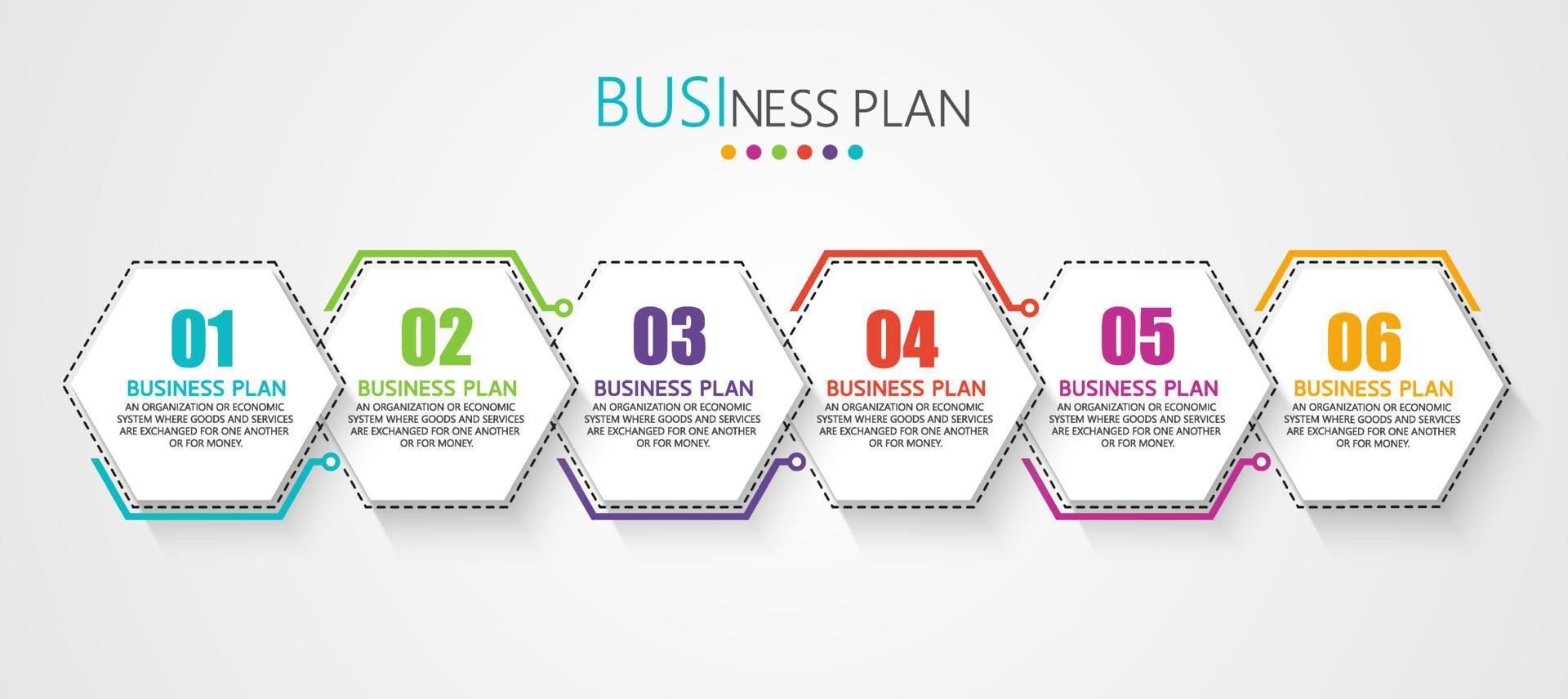 BUSINESS PLAN

01
BUSINESS PLAN
AN ORGANIZATION OR ECONOMIC SYSTEM WHERE GOODS AND SERVICES ARE EXCHANGED FOR ONE ANOTHER OR FOR MONEY.

02
BUSINESS PLAN
AN ORGANIZATION OR ECONOMIC SYSTEM WHERE GOODS AND SERVICES ARE EXCHANGED FOR ONE ANOTHER OR FOR MONEY.

03
BUSINESS PLAN
AN ORGANIZATION OR ECONOMIC SYSTEM WHERE GOODS AND SERVICES ARE EXCHANGED FOR ONE ANOTHER OR FOR MONEY.

04
BUSINESS PLAN
AN ORGANIZATION OR ECONOMIC SYSTEM WHERE GOODS AND SERVICES ARE EXCHANGED FOR ONE ANOTHER OR FOR MONEY.

05
BUSINESS PLAN
AN ORGANIZATION OR ECONOMIC SYSTEM WHERE GOODS AND SERVICES ARE EXCHANGED FOR ONE ANOTHER OR FOR MONEY.

06
BUSINESS PLAN
AN ORGANIZATION OR ECONOMIC SYSTEM WHERE GOODS AND SERVICES ARE EXCHANGED FOR ONE ANOTHER OR FOR MONEY.