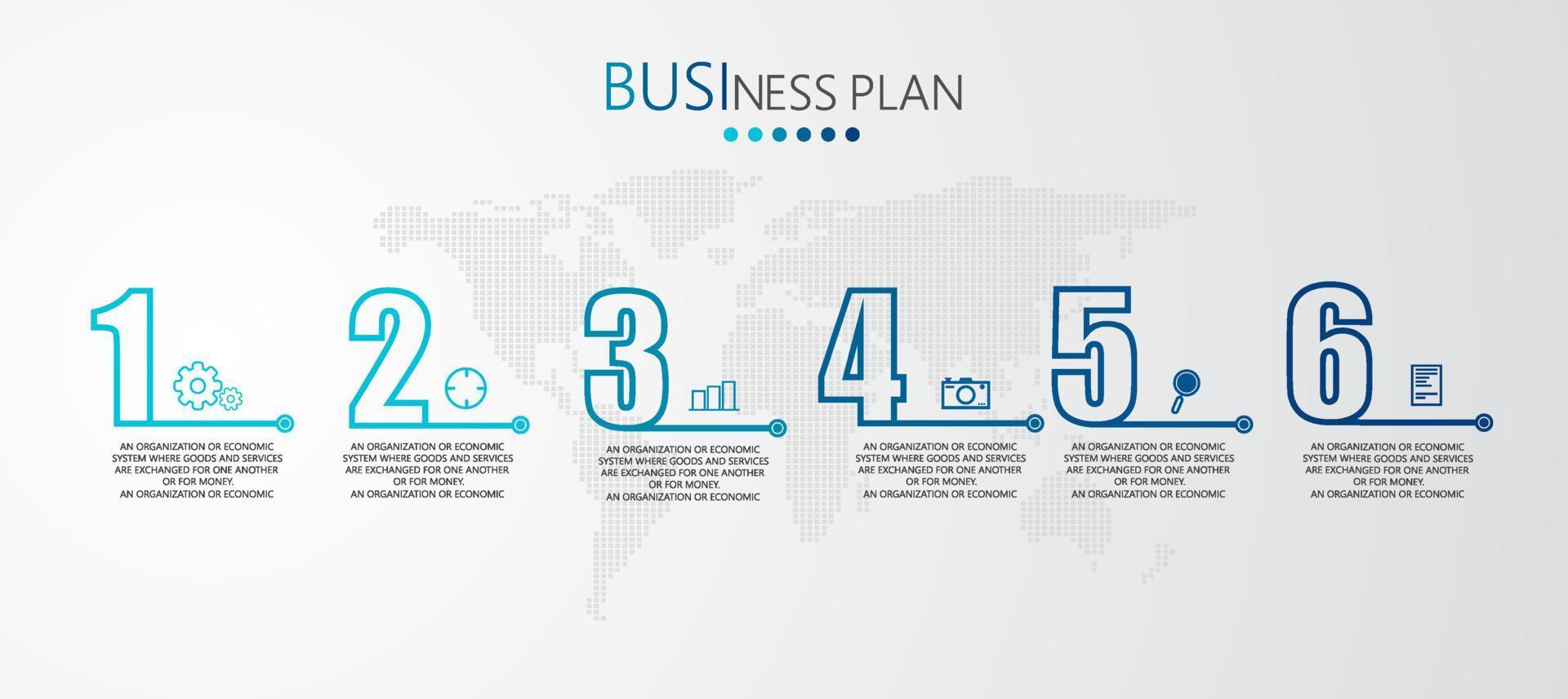 BUSINESS PLAN

1

AN ORGANIZATION OR ECONOMIC SYSTEM WHERE GOODS AND SERVICES ARE EXCHANGED FOR ONE ANOTHER OR FOR MONEY. AN ORGANIZATION OR ECONOMIC

2

AN ORGANIZATION OR ECONOMIC SYSTEM WHERE GOODS AND SERVICES ARE EXCHANGED FOR ONE ANOTHER OR FOR MONEY. AN ORGANIZATION OR ECONOMIC

3

AN ORGANIZATION OR ECONOMIC SYSTEM WHERE GOODS AND SERVICES ARE EXCHANGED FOR ONE ANOTHER OR FOR MONEY. AN ORGANIZATION OR ECONOMIC

4

AN ORGANIZATION OR ECONOMIC SYSTEM WHERE GOODS AND SERVICES ARE EXCHANGED FOR ONE ANOTHER OR FOR MONEY. AN ORGANIZATION OR ECONOMIC

5

AN ORGANIZATION OR ECONOMIC SYSTEM WHERE GOODS AND SERVICES ARE EXCHANGED FOR ONE ANOTHER OR FOR MONEY. AN ORGANIZATION OR ECONOMIC

6

AN ORGANIZATION OR ECONOMIC SYSTEM WHERE GOODS AND SERVICES ARE EXCHANGED FOR ONE ANOTHER OR FOR MONEY. AN ORGANIZATION OR ECONOMIC