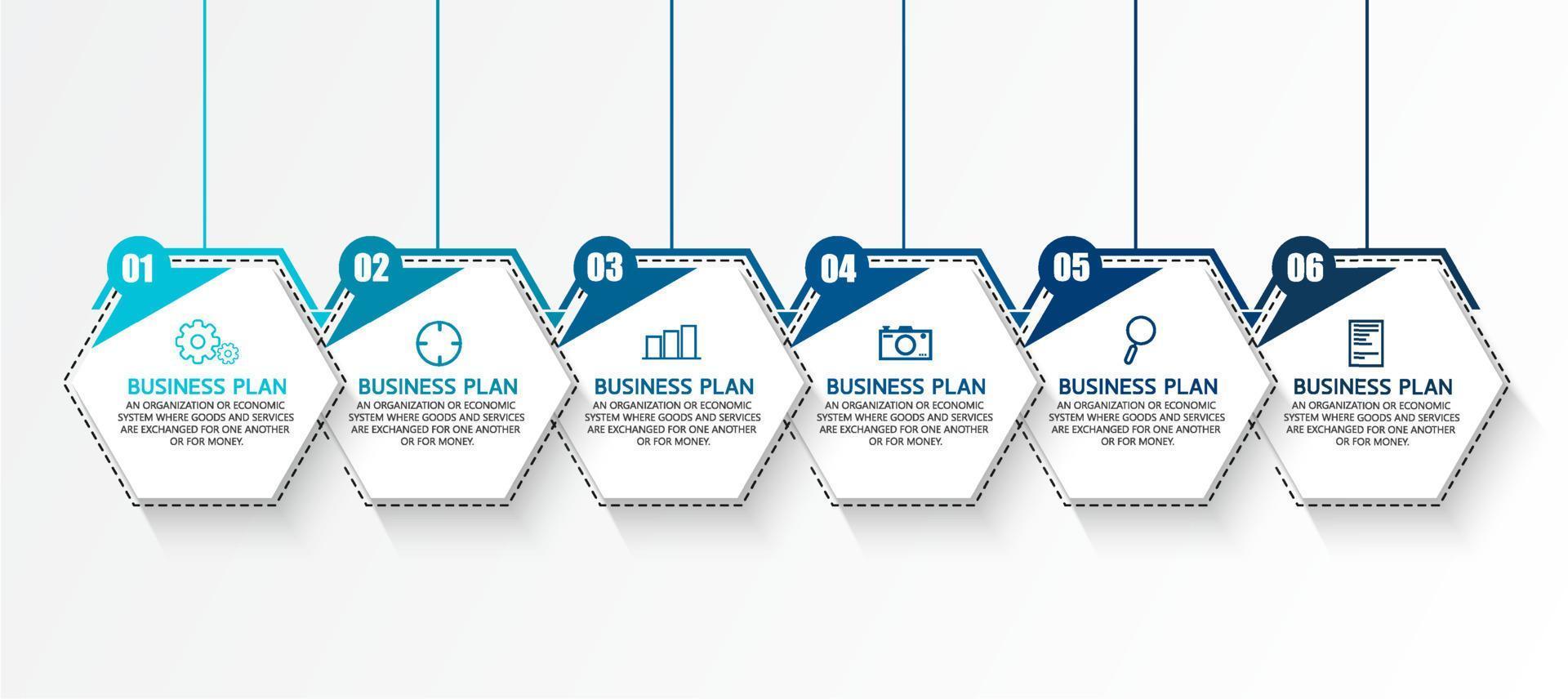 01
BUSINESS PLAN
AN ORGANIZATION OR ECONOMIC SYSTEM WHERE GOODS AND SERVICES ARE EXCHANGED FOR ONE ANOTHER OR FOR MONEY.

02
BUSINESS PLAN
AN ORGANIZATION OR ECONOMIC SYSTEM WHERE GOODS AND SERVICES ARE EXCHANGED FOR ONE ANOTHER OR FOR MONEY.

03
BUSINESS PLAN
AN ORGANIZATION OR ECONOMIC SYSTEM WHERE GOODS AND SERVICES ARE EXCHANGED FOR ONE ANOTHER OR FOR MONEY.

04
BUSINESS PLAN
AN ORGANIZATION OR ECONOMIC SYSTEM WHERE GOODS AND SERVICES ARE EXCHANGED FOR ONE ANOTHER OR FOR MONEY.

05
BUSINESS PLAN
AN ORGANIZATION OR ECONOMIC SYSTEM WHERE GOODS AND SERVICES ARE EXCHANGED FOR ONE ANOTHER OR FOR MONEY.

06
BUSINESS PLAN
AN ORGANIZATION OR ECONOMIC SYSTEM WHERE GOODS AND SERVICES ARE EXCHANGED FOR ONE ANOTHER OR FOR MONEY.