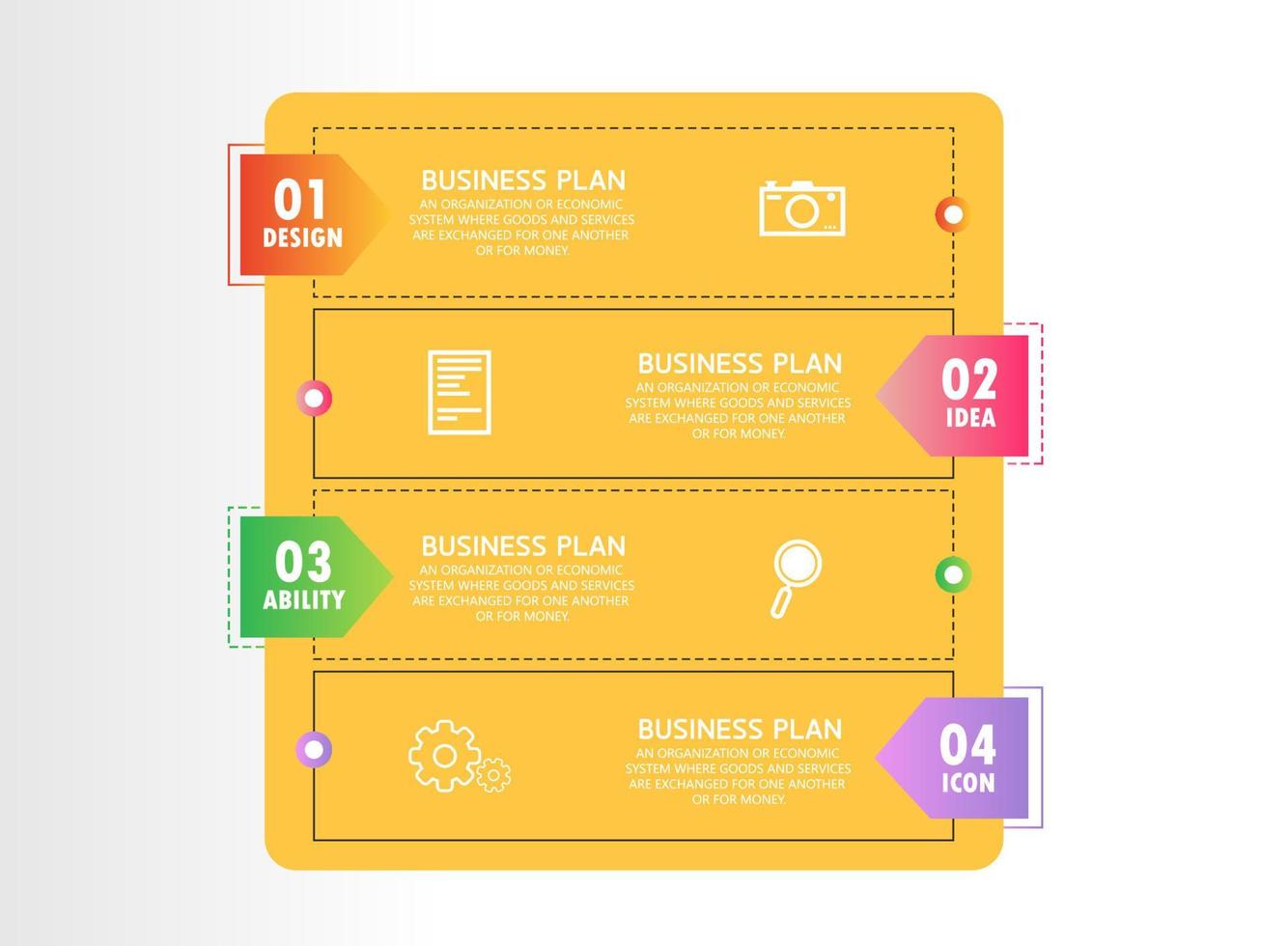 01
DESIGN

BUSINESS PLAN
AN ORGANIZATION OR ECONOMIC SYSTEM WHERE GOODS AND SERVICES ARE EXCHANGED FOR ONE ANOTHER OR FOR MONEY.

BUSINESS PLAN
AN ORGANIZATION OR ECONOMIC SYSTEM WHERE GOODS AND SERVICES ARE EXCHANGED FOR ONE ANOTHER OR FOR MONEY.

02
IDEA

03
ABILITY

BUSINESS PLAN
AN ORGANIZATION OR ECONOMIC SYSTEM WHERE GOODS AND SERVICES ARE EXCHANGED FOR ONE ANOTHER OR FOR MONEY.

BUSINESS PLAN
AN ORGANIZATION OR ECONOMIC SYSTEM WHERE GOODS AND SERVICES ARE EXCHANGED FOR ONE ANOTHER OR FOR MONEY.

04
ICON