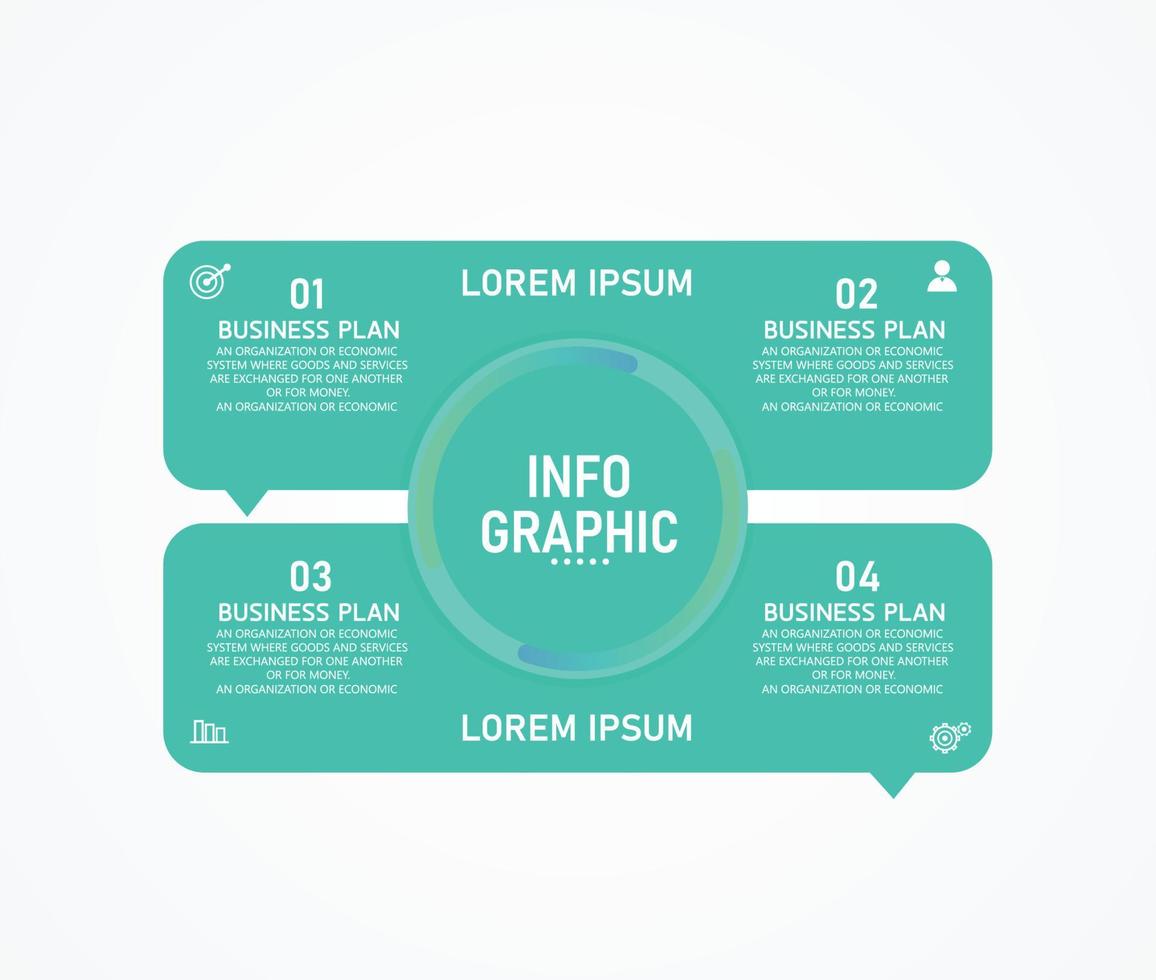 LOREM IPSUM

01
BUSINESS PLAN
AN ORGANIZATION OR ECONOMIC SYSTEM WHERE GOODS AND SERVICES ARE EXCHANGED FOR ONE ANOTHER OR FOR MONEY.
AN ORGANIZATION OR ECONOMIC

02
BUSINESS PLAN
AN ORGANIZATION OR ECONOMIC SYSTEM WHERE GOODS AND SERVICES ARE EXCHANGED FOR ONE ANOTHER OR FOR MONEY.
AN ORGANIZATION OR ECONOMIC

INFO
GRAPHIC

03
BUSINESS PLAN
AN ORGANIZATION OR ECONOMIC SYSTEM WHERE GOODS AND SERVICES ARE EXCHANGED FOR ONE ANOTHER OR FOR MONEY.
AN ORGANIZATION OR ECONOMIC

04
BUSINESS PLAN
AN ORGANIZATION OR ECONOMIC SYSTEM WHERE GOODS AND SERVICES ARE EXCHANGED FOR ONE ANOTHER OR FOR MONEY.
AN ORGANIZATION OR ECONOMIC

LOREM IPSUM