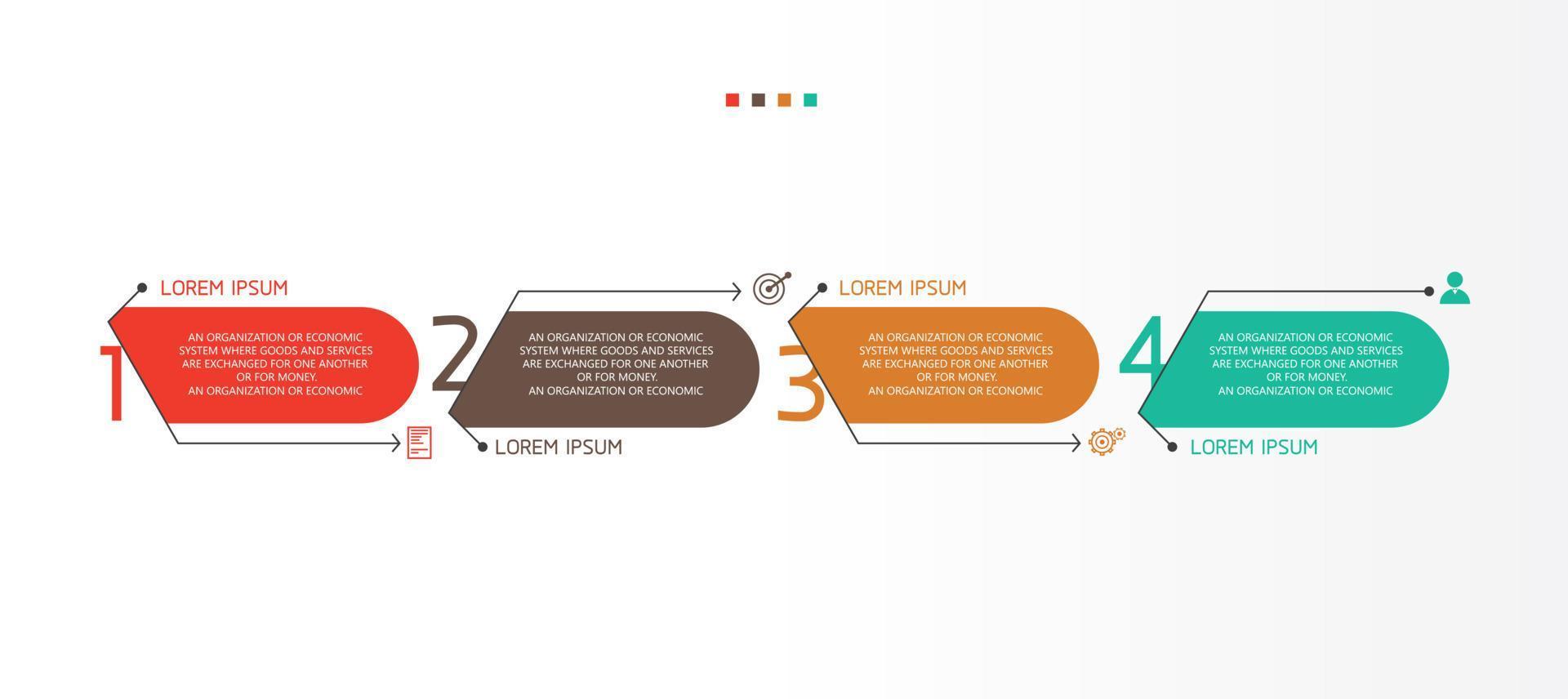 LOREM IPSUM

1

AN ORGANIZATION OR ECONOMIC SYSTEM WHERE GOODS AND SERVICES ARE EXCHANGED FOR ONE ANOTHER OR FOR MONEY. AN ORGANIZATION OR ECONOMIC

2

AN ORGANIZATION OR ECONOMIC SYSTEM WHERE GOODS AND SERVICES ARE EXCHANGED FOR ONE ANOTHER OR FOR MONEY. AN ORGANIZATION OR ECONOMIC

LOREM IPSUM

LOREM IPSUM

3

AN ORGANIZATION OR ECONOMIC SYSTEM WHERE GOODS AND SERVICES ARE EXCHANGED FOR ONE ANOTHER OR FOR MONEY. AN ORGANIZATION OR ECONOMIC

4

AN ORGANIZATION OR ECONOMIC SYSTEM WHERE GOODS AND SERVICES ARE EXCHANGED FOR ONE ANOTHER OR FOR MONEY. AN ORGANIZATION OR ECONOMIC

LOREM IPSUM