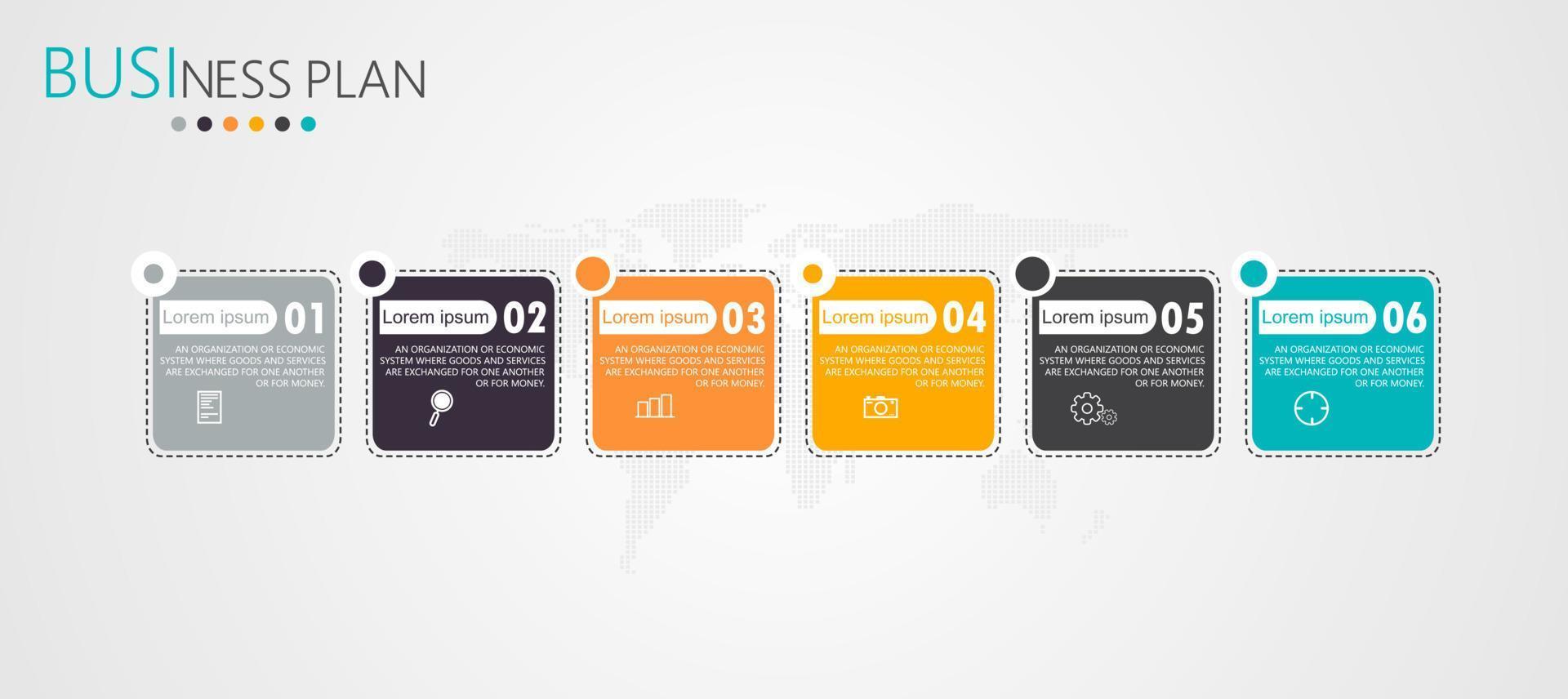 BUSINESS PLAN

Lorem ipsum 01

AN ORGANIZATION OR ECONOMIC SYSTEM WHERE GOODS AND SERVICES ARE EXCHANGED FOR ONE ANOTHER OR FOR MONEY.

Lorem ipsum 02

AN ORGANIZATION OR ECONOMIC SYSTEM WHERE GOODS AND SERVICES ARE EXCHANGED FOR ONE ANOTHER OR FOR MONEY.

Lorem ipsum 03

AN ORGANIZATION OR ECONOMIC SYSTEM WHERE GOODS AND SERVICES ARE EXCHANGED FOR ONE ANOTHER OR FOR MONEY.

Lorem ipsum 04

AN ORGANIZATION OR ECONOMIC SYSTEM WHERE GOODS AND SERVICES ARE EXCHANGED FOR ONE ANOTHER OR FOR MONEY.

Lorem ipsum 05

AN ORGANIZATION OR ECONOMIC SYSTEM WHERE GOODS AND SERVICES ARE EXCHANGED FOR ONE ANOTHER OR FOR MONEY.

Lorem ipsum 06

AN ORGANIZATION OR ECONOMIC SYSTEM WHERE GOODS AND SERVICES ARE EXCHANGED FOR ONE ANOTHER OR FOR MONEY.