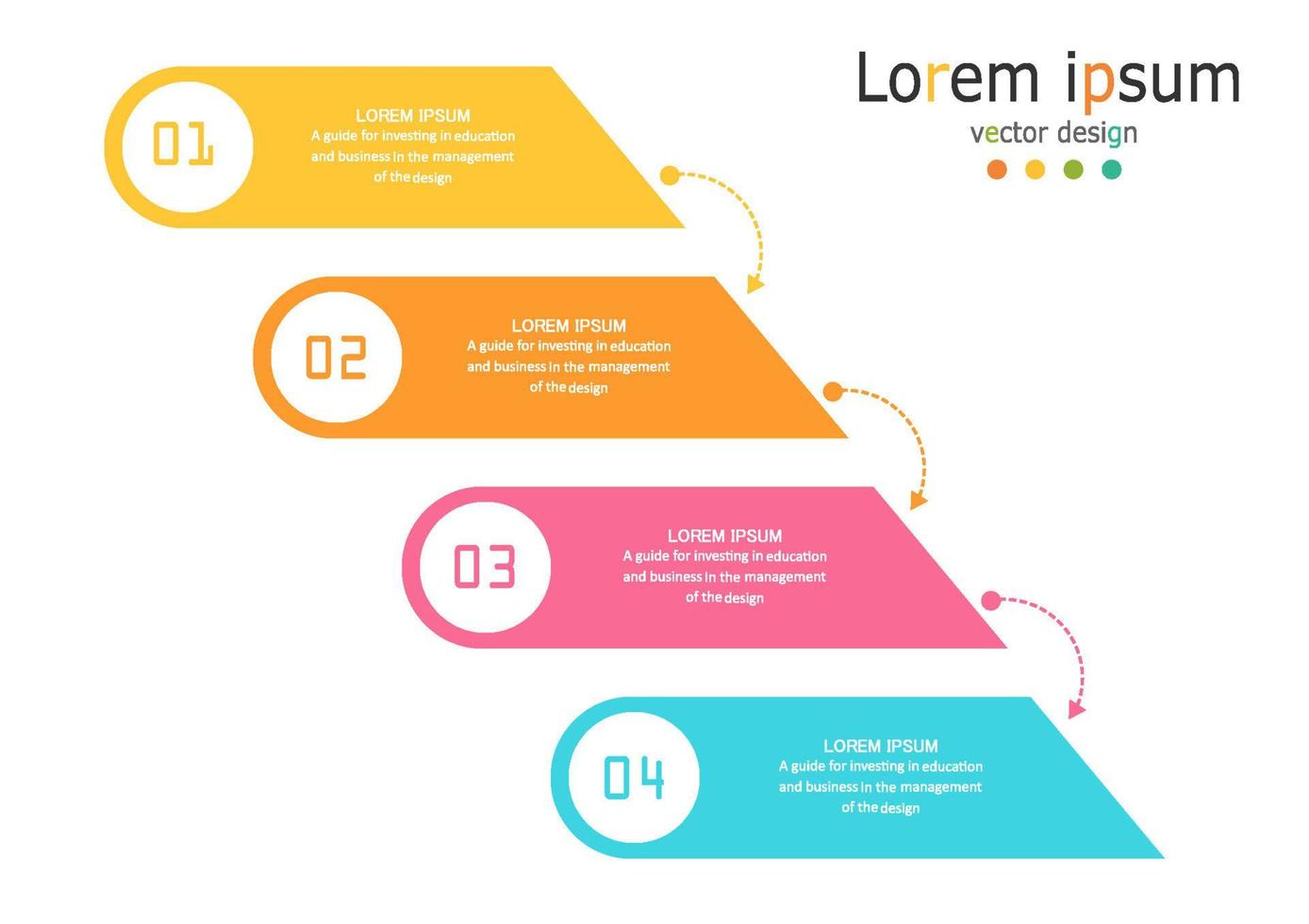 Lorem ipsum
vector design

01
LOREM IPSUM
A guide for investing in education and business in the management of the design

02
LOREM IPSUM
A guide for investing in education and business in the management of the design

03
LOREM IPSUM
A guide for investing in education and business in the management of the design

04
LOREM IPSUM
A guide for investing in education and business in the management of the design